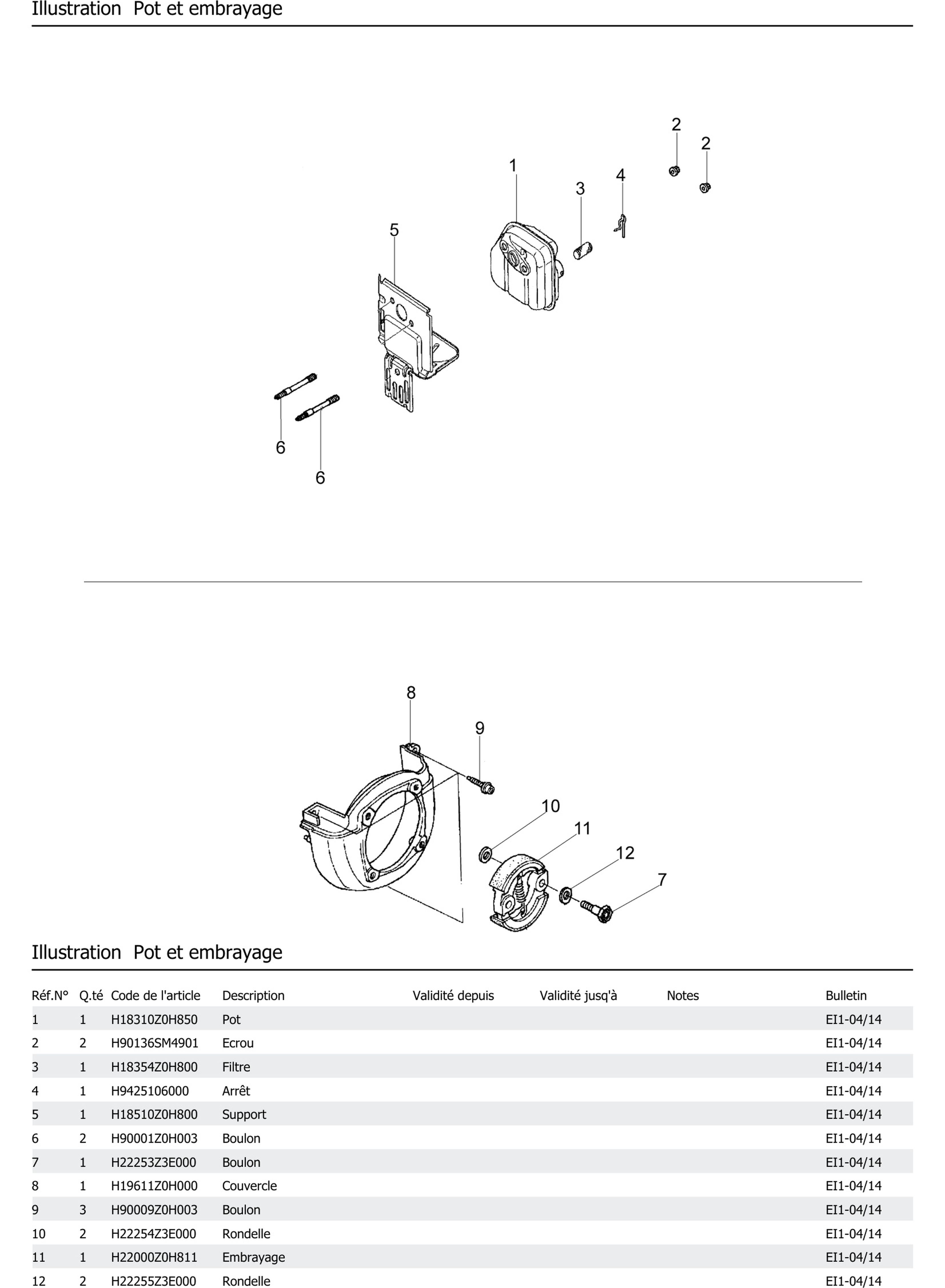 Illustration Pot et embrayage

2
2
1
4
3
5
6
6

8
9
10
11
12
7

Illustration Pot et embrayage

| Réf.N° | Q.té | Code de l'article | Description | Validité depuis | Validité jusq'à | Notes | Bulletin |
|---|---|---|---|---|---|---|---|
| 1 | 1 | H18310Z0H850 | Pot | | | | EI1-04/14 |
| 2 | 2 | H90136SM4901 | Ecrou | | | | EI1-04/14 |
| 3 | 1 | H18354Z0H800 | Filtre | | | | EI1-04/14 |
| 4 | 1 | H9425106000 | Arrêt | | | | EI1-04/14 |
| 5 | 1 | H18510Z0H800 | Support | | | | EI1-04/14 |
| 6 | 2 | H90001Z0H003 | Boulon | | | | EI1-04/14 |
| 7 | 1 | H22253Z3E000 | Boulon | | | | EI1-04/14 |
| 8 | 1 | H19611Z0H000 | Couvercle | | | | EI1-04/14 |
| 9 | 3 | H90009Z0H003 | Boulon | | | | EI1-04/14 |
| 10 | 2 | H22254Z3E000 | Rondelle | | | | EI1-04/14 |
| 11 | 1 | H22000Z0H811 | Embrayage | | | | EI1-04/14 |
| 12 | 2 | H22255Z3E000 | Rondelle | | | | EI1-04/14 |