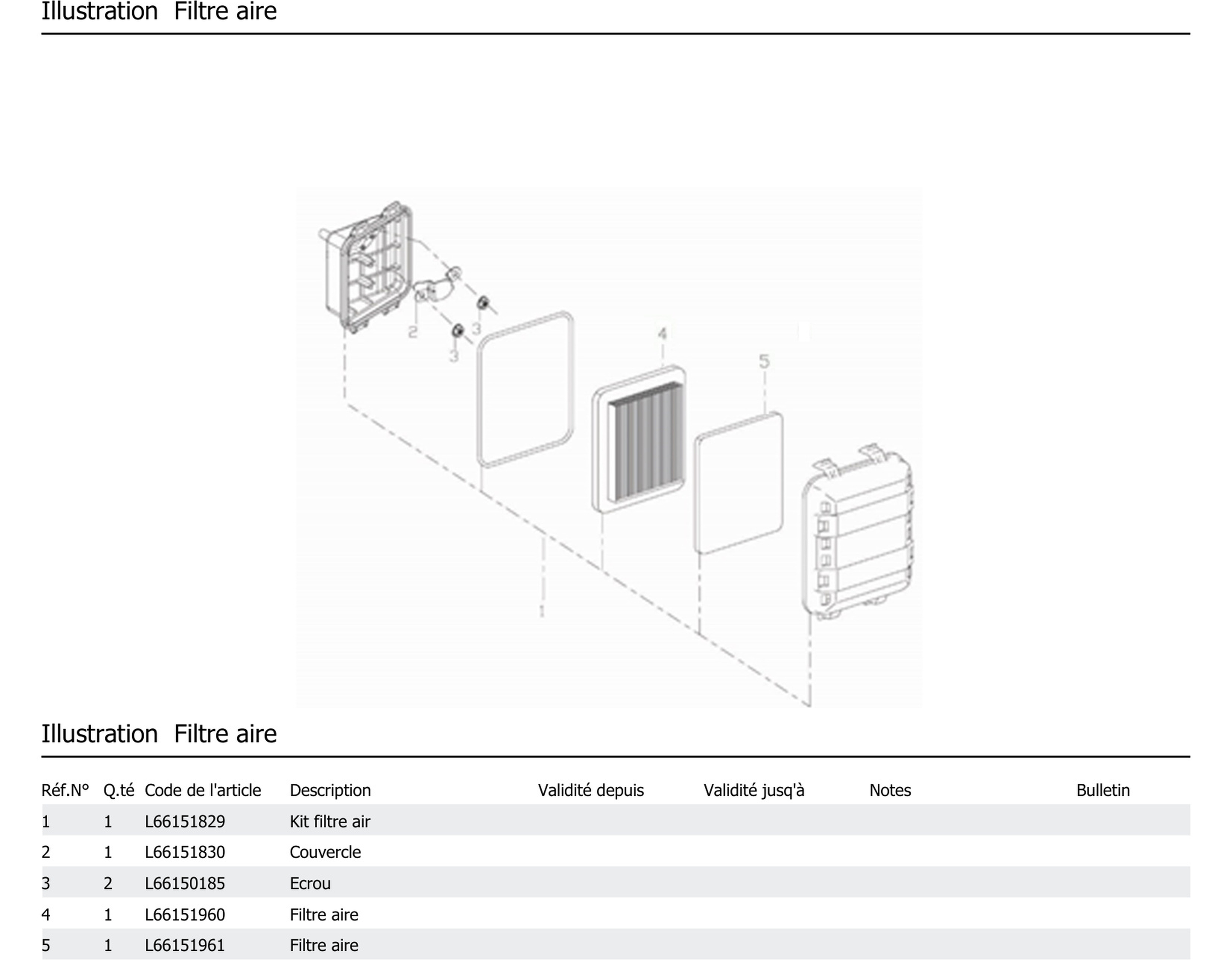 Illustration Filtre aire

2
3
3
4
5
1

Illustration Filtre aire

| Réf.N° | Q.té | Code de l'article | Description | Validité depuis | Validité jusq'à | Notes | Bulletin |
|---|---|---|---|---|---|---|---|
| 1 | 1 | L66151829 | Kit filtre air | | | | |
| 2 | 1 | L66151830 | Couvercle | | | | |
| 3 | 2 | L66150185 | Ecrou | | | | |
| 4 | 1 | L66151960 | Filtre aire | | | | |
| 5 | 1 | L66151961 | Filtre aire | | | | |