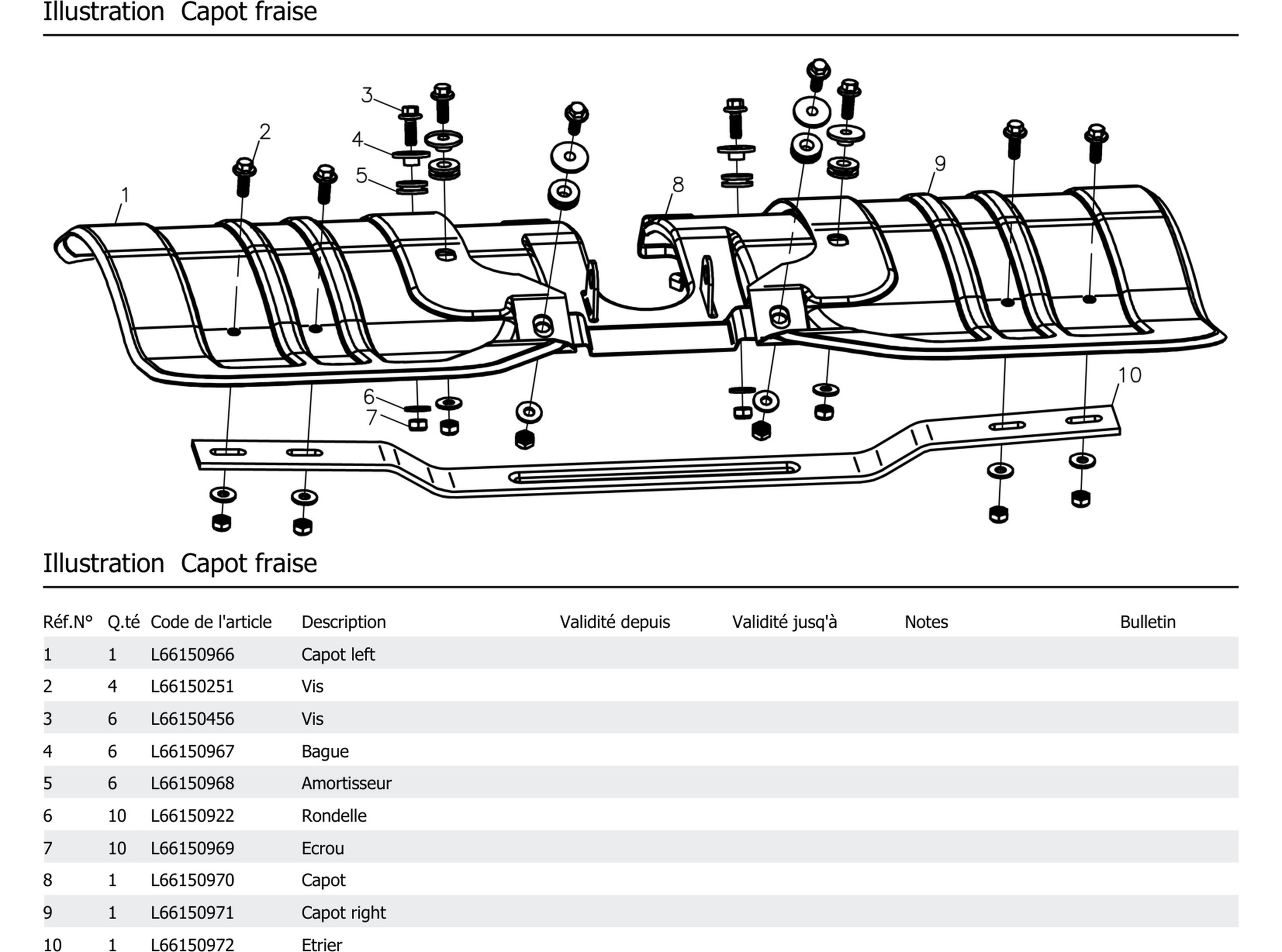 Illustration  Capot fraise

3
2
4
5
1
8
9
6
7
10

Illustration  Capot fraise

| Réf.N° | Q.té | Code de l'article | Description | Validité depuis | Validité jusq'à | Notes | Bulletin |
|---|---|---|---|---|---|---|---|
| 1 | 1 | L66150966 | Capot left | | | | |
| 2 | 4 | L66150251 | Vis | | | | |
| 3 | 6 | L66150456 | Vis | | | | |
| 4 | 6 | L66150967 | Bague | | | | |
| 5 | 6 | L66150968 | Amortisseur | | | | |
| 6 | 10 | L66150922 | Rondelle | | | | |
| 7 | 10 | L66150969 | Ecrou | | | | |
| 8 | 1 | L66150970 | Capot | | | | |
| 9 | 1 | L66150971 | Capot right | | | | |
| 10 | 1 | L66150972 | Etrier | | | | |