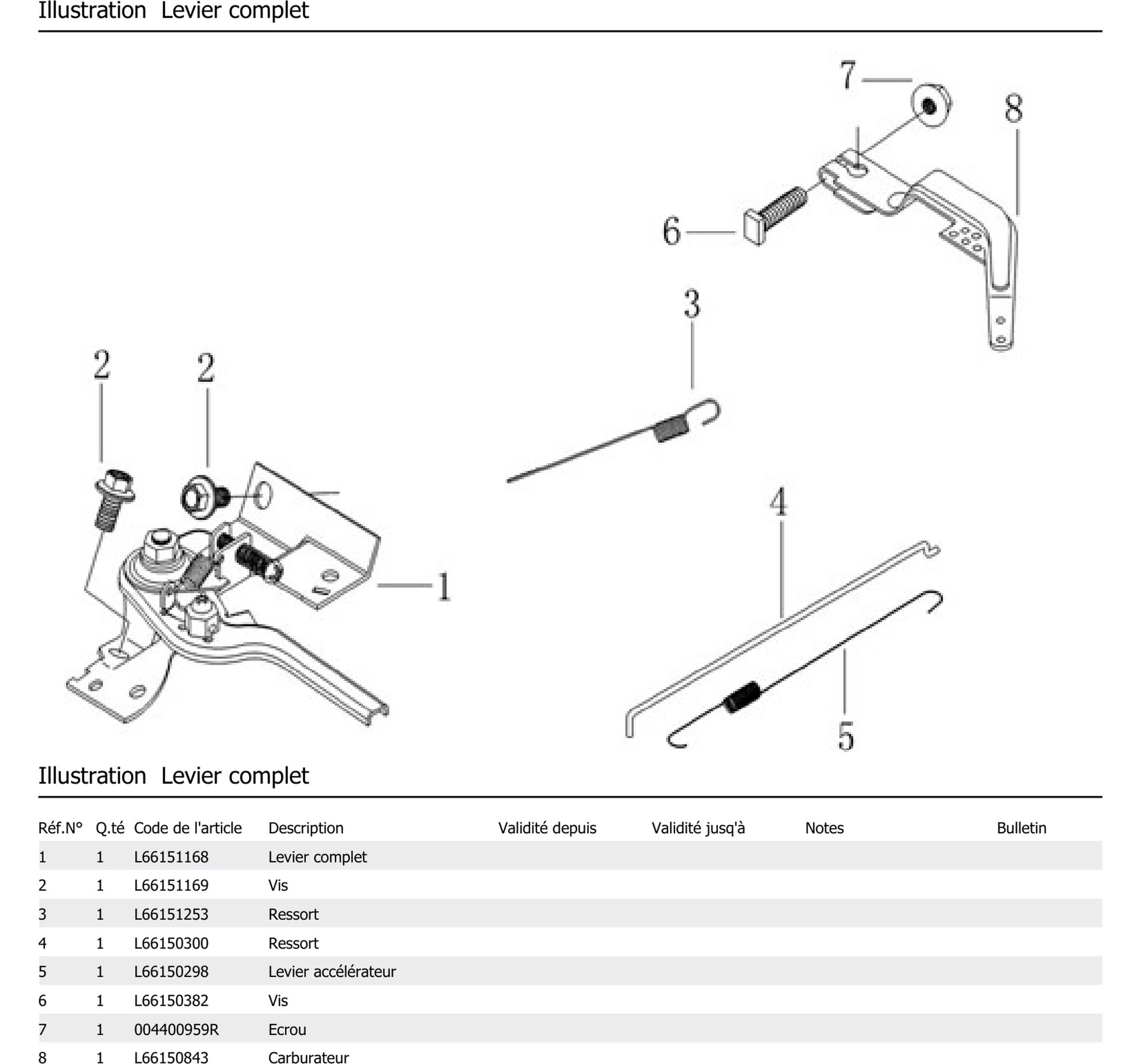 Illustration Levier complet

7
8
6
3
2
2
1
4
5

Illustration Levier complet

| Réf.N° | Q.té | Code de l'article | Description | Validité depuis | Validité jusq'à | Notes | Bulletin |
|---|---|---|---|---|---|---|---|
| 1 | 1 | L66151168 | Levier complet | | | | |
| 2 | 1 | L66151169 | Vis | | | | |
| 3 | 1 | L66151253 | Ressort | | | | |
| 4 | 1 | L66150300 | Ressort | | | | |
| 5 | 1 | L66150298 | Levier accélérateur | | | | |
| 6 | 1 | L66150382 | Vis | | | | |
| 7 | 1 | 004400959R | Ecrou | | | | |
| 8 | 1 | L66150843 | Carburateur | | | | |