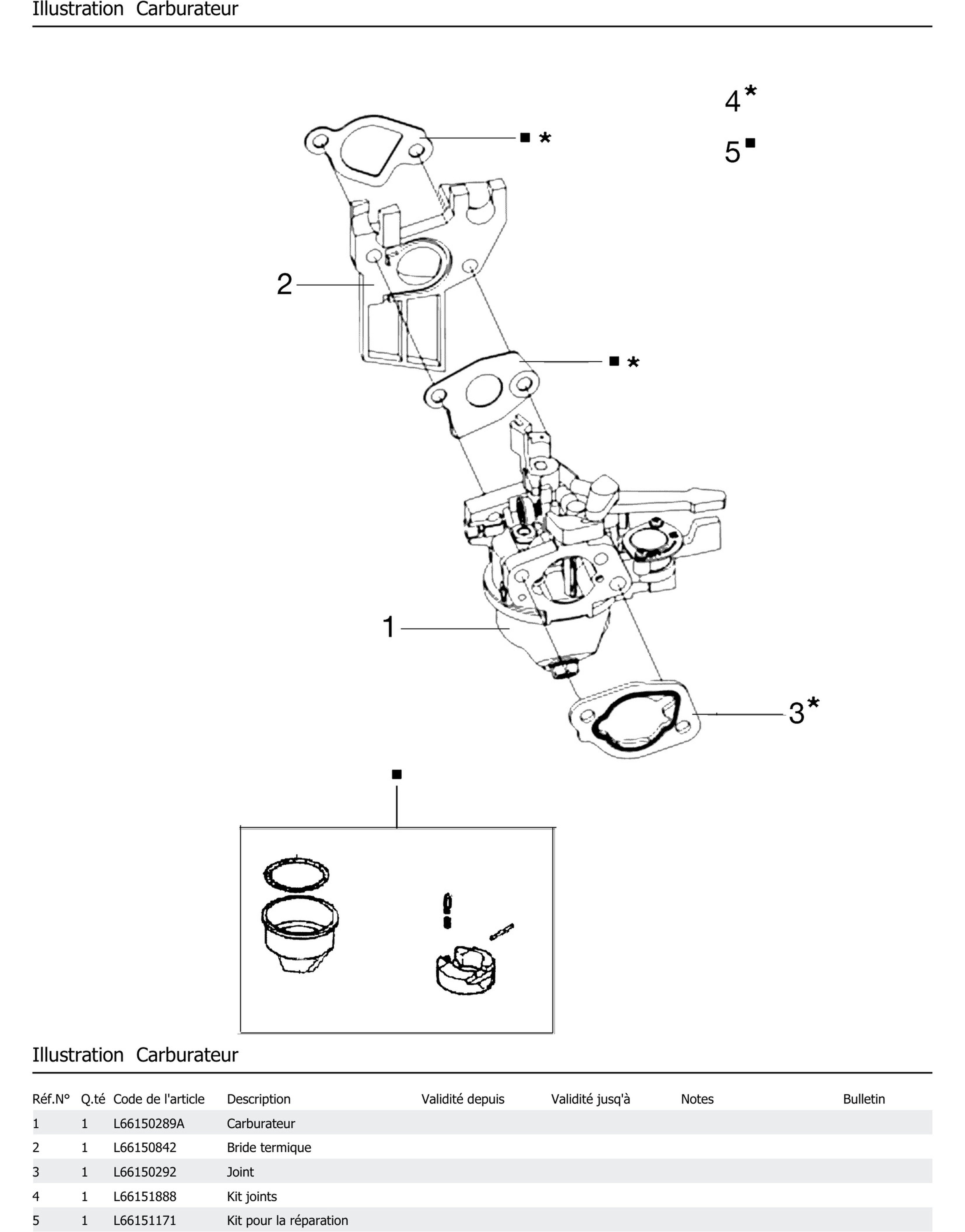 Illustration Carburateur

4*

5■

■ *

2

■ *

1

3*

■

Illustration Carburateur

| Réf.N° | Q.té | Code de l'article | Description | Validité depuis | Validité jusq'à | Notes | Bulletin |
|---|---|---|---|---|---|---|---|
| 1 | 1 | L66150289A | Carburateur | | | | |
| 2 | 1 | L66150842 | Bride termique | | | | |
| 3 | 1 | L66150292 | Joint | | | | |
| 4 | 1 | L66151888 | Kit joints | | | | |
| 5 | 1 | L66151171 | Kit pour la réparation | | | | |