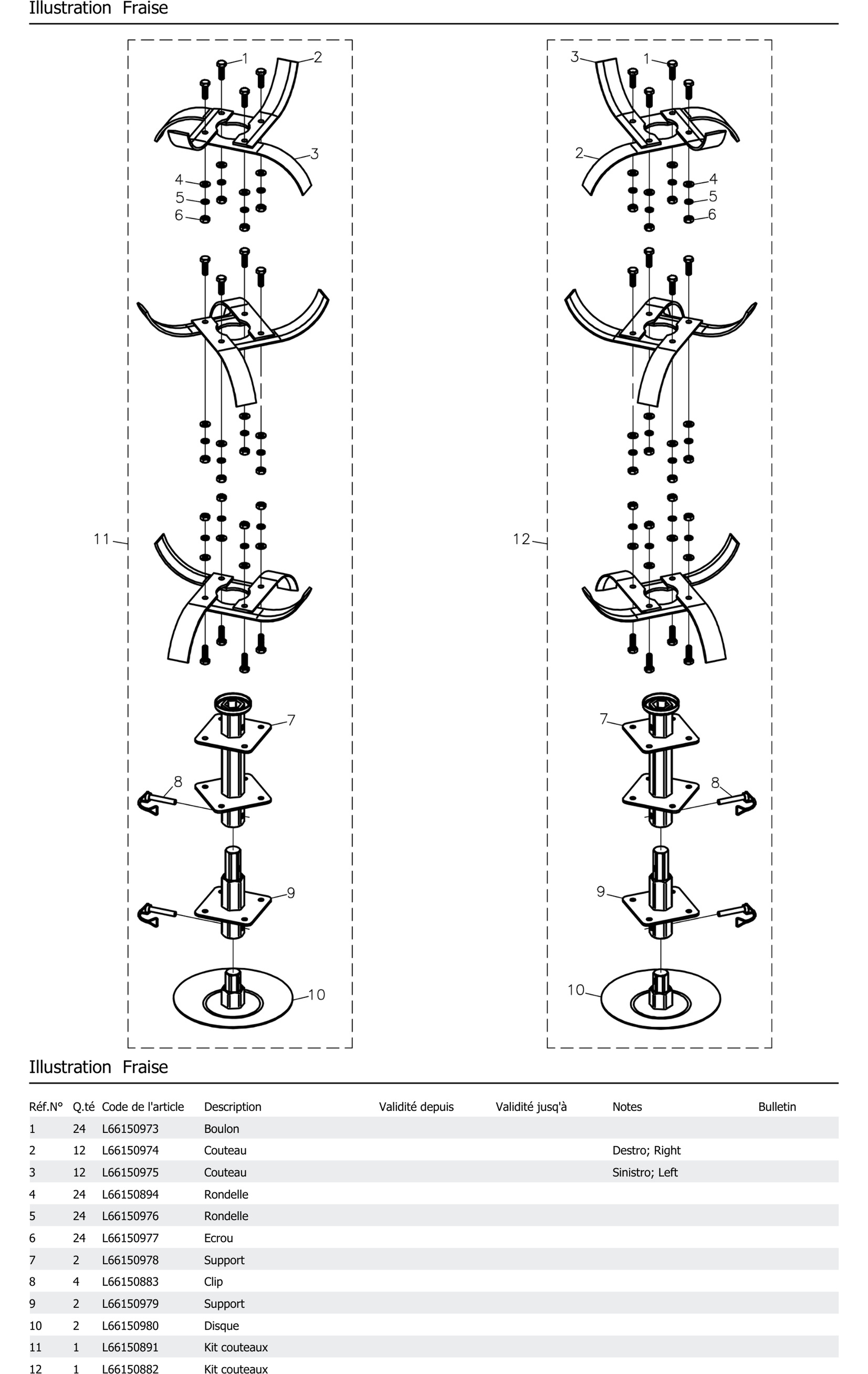 Illustration Fraise

1
2
3
4
5
6
11
7
8
9
10

3
1
2
4
5
6
12
7
8
9
10

Illustration Fraise

| Réf.N° | Q.té | Code de l'article | Description | Validité depuis | Validité jusq'à | Notes | Bulletin |
|---|---|---|---|---|---|---|---|
| 1 | 24 | L66150973 | Boulon | | | | |
| 2 | 12 | L66150974 | Couteau | | | Destro; Right | |
| 3 | 12 | L66150975 | Couteau | | | Sinistro; Left | |
| 4 | 24 | L66150894 | Rondelle | | | | |
| 5 | 24 | L66150976 | Rondelle | | | | |
| 6 | 24 | L66150977 | Ecrou | | | | |
| 7 | 2 | L66150978 | Support | | | | |
| 8 | 4 | L66150883 | Clip | | | | |
| 9 | 2 | L66150979 | Support | | | | |
| 10 | 2 | L66150980 | Disque | | | | |
| 11 | 1 | L66150891 | Kit couteaux | | | | |
| 12 | 1 | L66150882 | Kit couteaux | | | | |