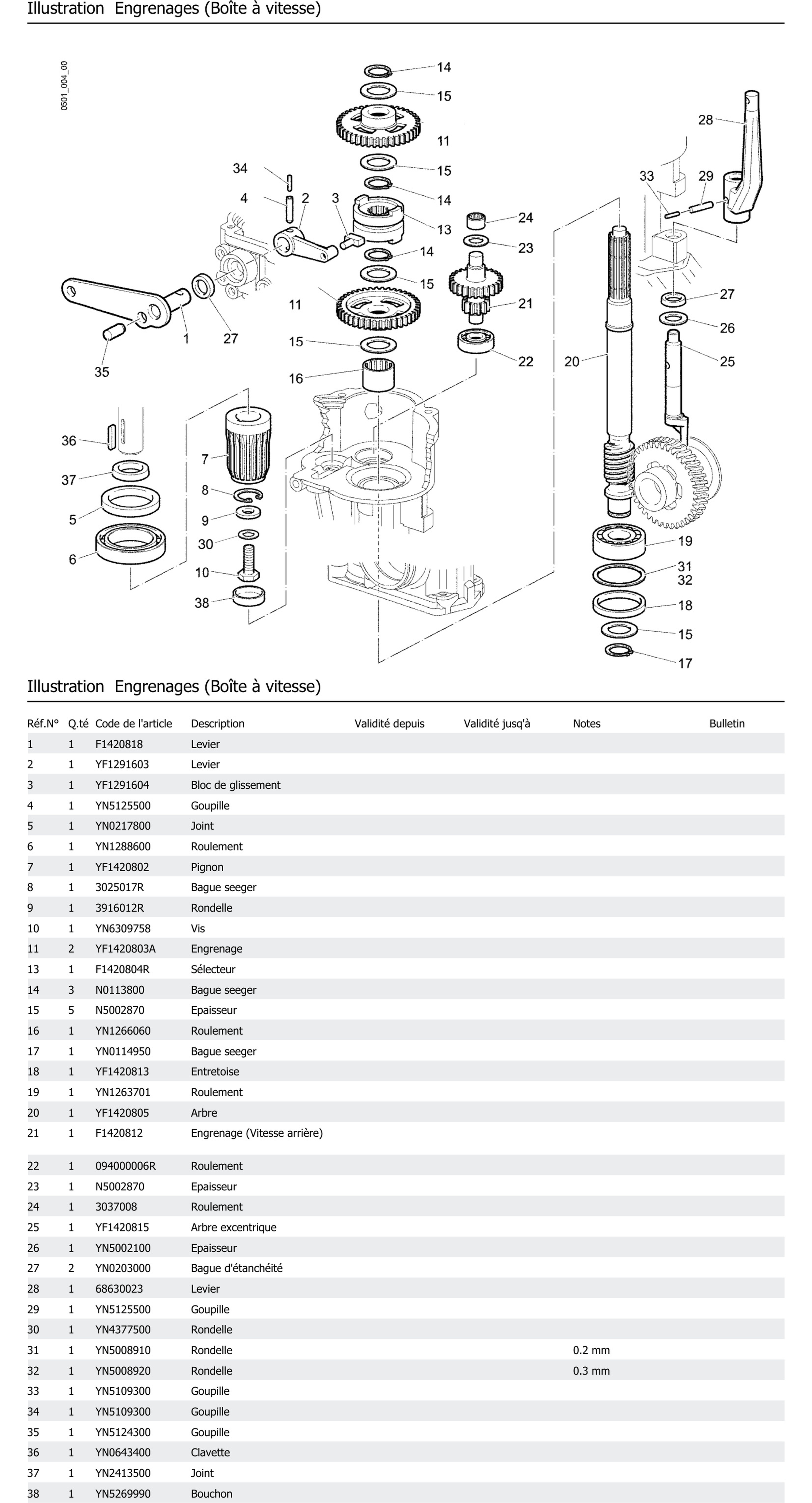 Illustration Engrenages (Boîte à vitesse)

0501_004_00

14
15
11
15
14
13
14
15
11
15
16
34
4
2
3
1
27
35
24
23
21
22
28
33
29
27
26
25
20
36
37
5
6
7
8
9
30
10
38
19
31
32
18
15
17

Illustration Engrenages (Boîte à vitesse)

| Réf.N° | Q.té | Code de l'article | Description | Validité depuis | Validité jusq'à | Notes | Bulletin |
|---|---|---|---|---|---|---|---|
| 1 | 1 | F1420818 | Levier | | | | |
| 2 | 1 | YF1291603 | Levier | | | | |
| 3 | 1 | YF1291604 | Bloc de glissement | | | | |
| 4 | 1 | YN5125500 | Goupille | | | | |
| 5 | 1 | YN0217800 | Joint | | | | |
| 6 | 1 | YN1288600 | Roulement | | | | |
| 7 | 1 | YF1420802 | Pignon | | | | |
| 8 | 1 | 3025017R | Bague seeger | | | | |
| 9 | 1 | 3916012R | Rondelle | | | | |
| 10 | 1 | YN6309758 | Vis | | | | |
| 11 | 2 | YF1420803A | Engrenage | | | | |
| 13 | 1 | F1420804R | Sélecteur | | | | |
| 14 | 3 | N0113800 | Bague seeger | | | | |
| 15 | 5 | N5002870 | Epaisseur | | | | |
| 16 | 1 | YN1266060 | Roulement | | | | |
| 17 | 1 | YN0114950 | Bague seeger | | | | |
| 18 | 1 | YF1420813 | Entretoise | | | | |
| 19 | 1 | YN1263701 | Roulement | | | | |
| 20 | 1 | YF1420805 | Arbre | | | | |
| 21 | 1 | F1420812 | Engrenage (Vitesse arrière) | | | | |
| 22 | 1 | 094000006R | Roulement | | | | |
| 23 | 1 | N5002870 | Epaisseur | | | | |
| 24 | 1 | 3037008 | Roulement | | | | |
| 25 | 1 | YF1420815 | Arbre excentrique | | | | |
| 26 | 1 | YN5002100 | Epaisseur | | | | |
| 27 | 2 | YN0203000 | Bague d'étanchéité | | | | |
| 28 | 1 | 68630023 | Levier | | | | |
| 29 | 1 | YN5125500 | Goupille | | | | |
| 30 | 1 | YN4377500 | Rondelle | | | | |
| 31 | 1 | YN5008910 | Rondelle | | | 0.2 mm | |
| 32 | 1 | YN5008920 | Rondelle | | | 0.3 mm | |
| 33 | 1 | YN5109300 | Goupille | | | | |
| 34 | 1 | YN5109300 | Goupille | | | | |
| 35 | 1 | YN5124300 | Goupille | | | | |
| 36 | 1 | YN0643400 | Clavette | | | | |
| 37 | 1 | YN2413500 | Joint | | | | |
| 38 | 1 | YN5269990 | Bouchon | | | | |