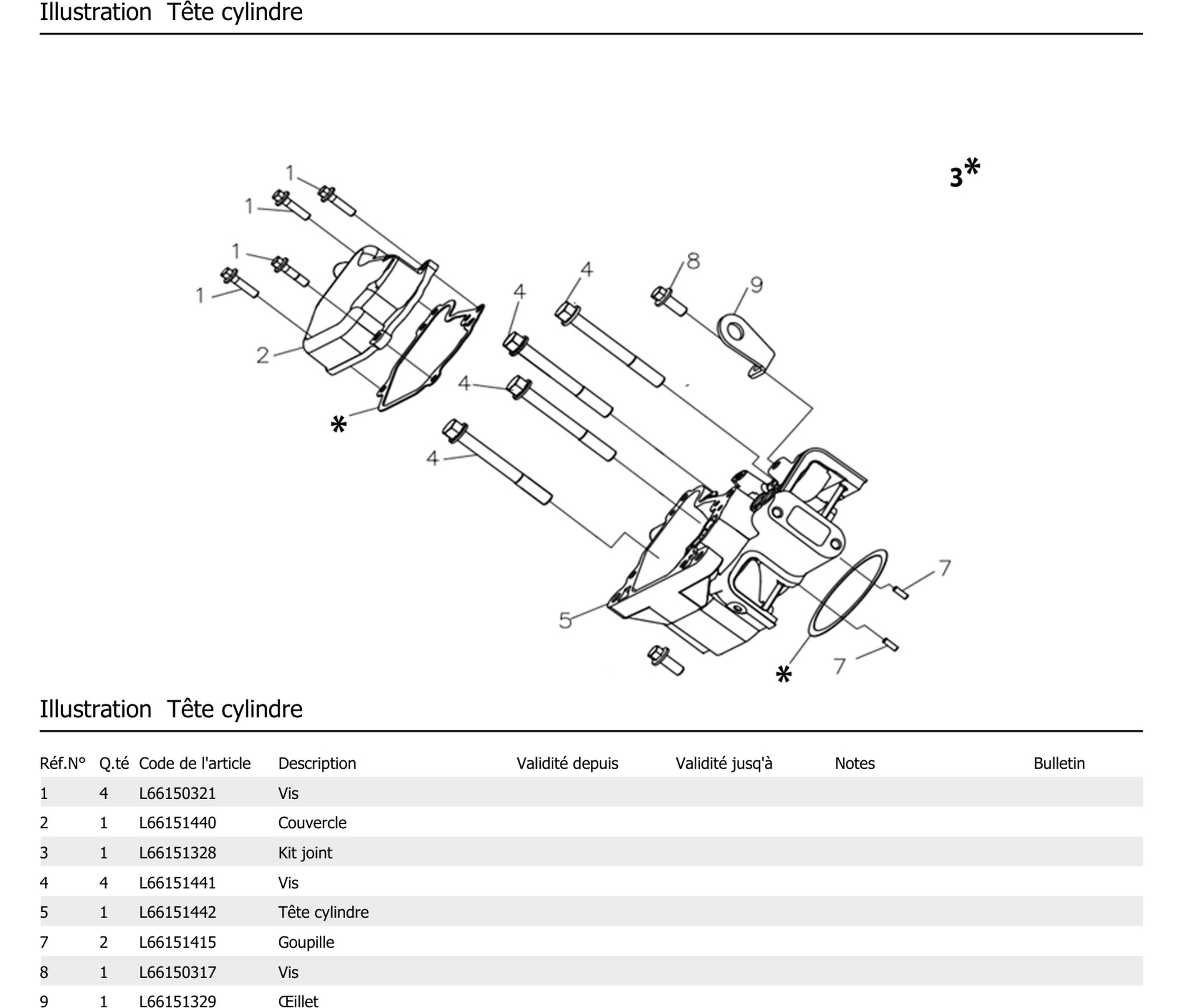 Illustration Tête cylindre

3*

1
1
1
1
2
*
4
4
4
4
8
9
5
7
7
*

Illustration Tête cylindre

| Réf.N° | Q.té | Code de l'article | Description | Validité depuis | Validité jusq'à | Notes | Bulletin |
|---|---|---|---|---|---|---|---|
| 1 | 4 | L66150321 | Vis | | | | |
| 2 | 1 | L66151440 | Couvercle | | | | |
| 3 | 1 | L66151328 | Kit joint | | | | |
| 4 | 4 | L66151441 | Vis | | | | |
| 5 | 1 | L66151442 | Tête cylindre | | | | |
| 7 | 2 | L66151415 | Goupille | | | | |
| 8 | 1 | L66150317 | Vis | | | | |
| 9 | 1 | L66151329 | Œillet | | | | |