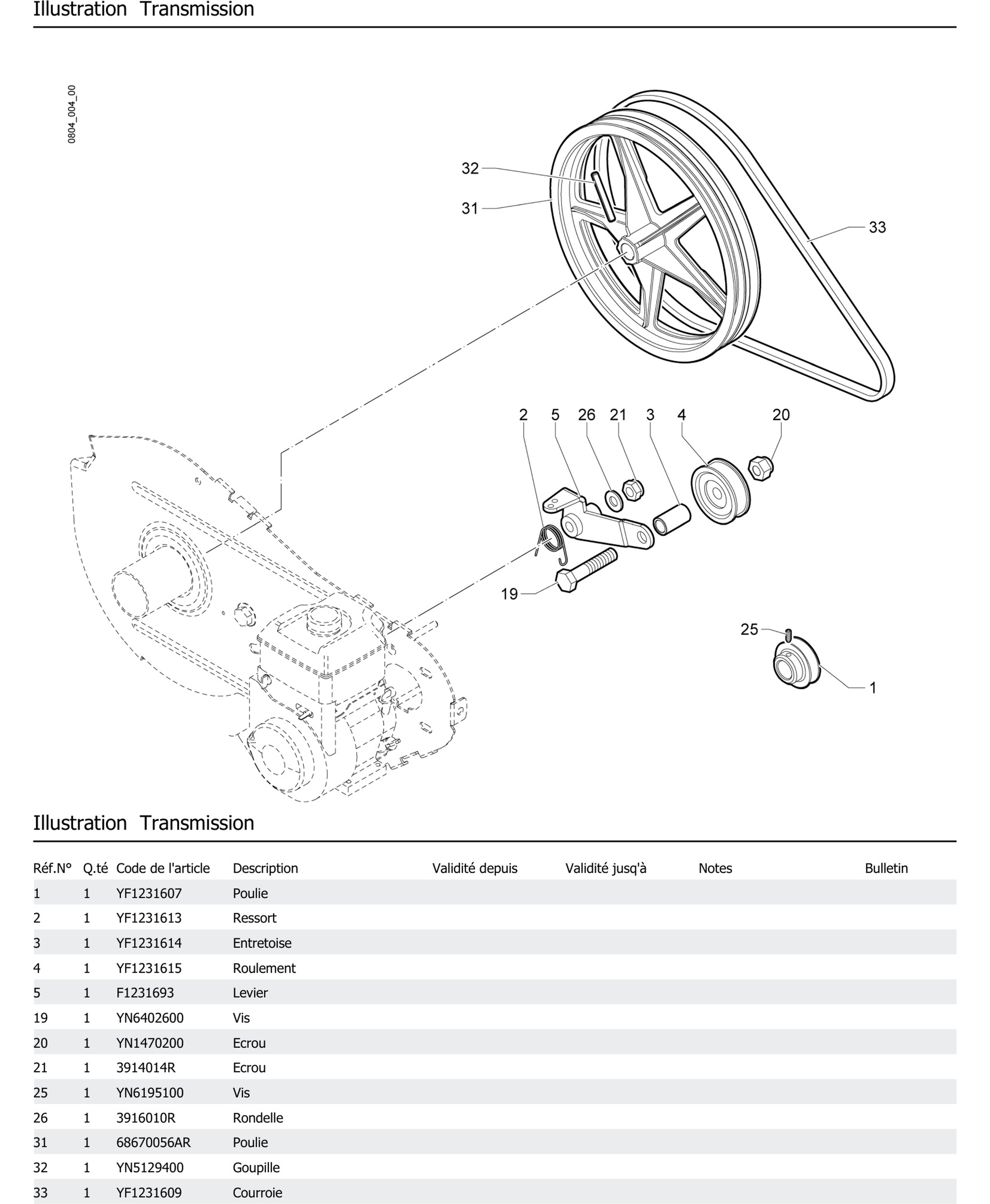 Illustration Transmission

0804_004_00

32
31
33
2 5 26 21 3 4 20
19
25
1

Illustration Transmission

| Réf.N° | Q.té | Code de l'article | Description | Validité depuis | Validité jusq'à | Notes | Bulletin |
|---|---|---|---|---|---|---|---|
| 1 | 1 | YF1231607 | Poulie | | | | |
| 2 | 1 | YF1231613 | Ressort | | | | |
| 3 | 1 | YF1231614 | Entretoise | | | | |
| 4 | 1 | YF1231615 | Roulement | | | | |
| 5 | 1 | F1231693 | Levier | | | | |
| 19 | 1 | YN6402600 | Vis | | | | |
| 20 | 1 | YN1470200 | Ecrou | | | | |
| 21 | 1 | 3914014R | Ecrou | | | | |
| 25 | 1 | YN6195100 | Vis | | | | |
| 26 | 1 | 3916010R | Rondelle | | | | |
| 31 | 1 | 68670056AR | Poulie | | | | |
| 32 | 1 | YN5129400 | Goupille | | | | |
| 33 | 1 | YF1231609 | Courroie | | | | |