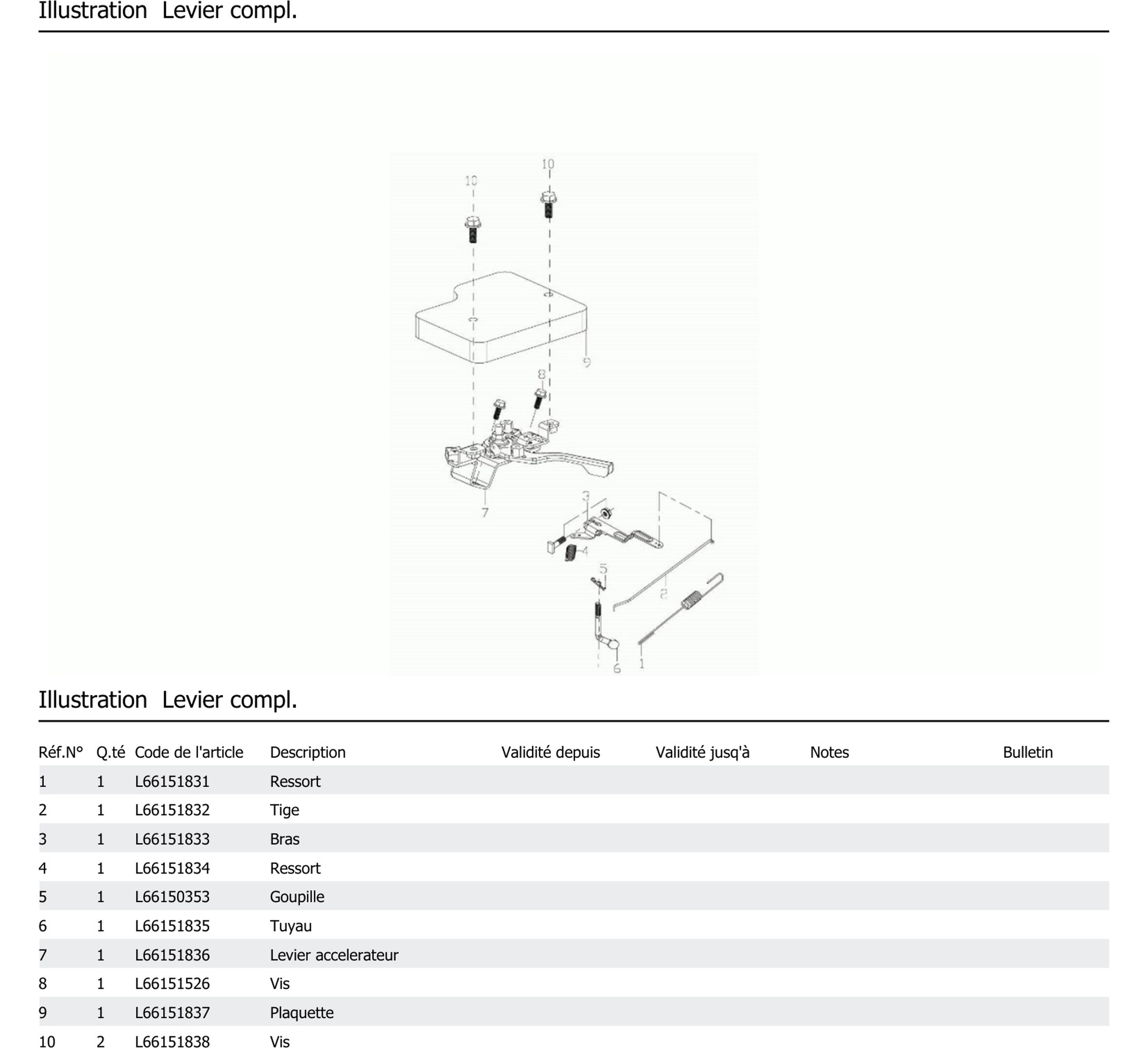 Illustration Levier compl.

10
10
9
8
7
3
4
5
2
6
1

Illustration Levier compl.

| Réf.N° | Q.té | Code de l'article | Description | Validité depuis | Validité jusq'à | Notes | Bulletin |
|---|---|---|---|---|---|---|---|
| 1 | 1 | L66151831 | Ressort | | | | |
| 2 | 1 | L66151832 | Tige | | | | |
| 3 | 1 | L66151833 | Bras | | | | |
| 4 | 1 | L66151834 | Ressort | | | | |
| 5 | 1 | L66150353 | Goupille | | | | |
| 6 | 1 | L66151835 | Tuyau | | | | |
| 7 | 1 | L66151836 | Levier accelerateur | | | | |
| 8 | 1 | L66151526 | Vis | | | | |
| 9 | 1 | L66151837 | Plaquette | | | | |
| 10 | 2 | L66151838 | Vis | | | | |