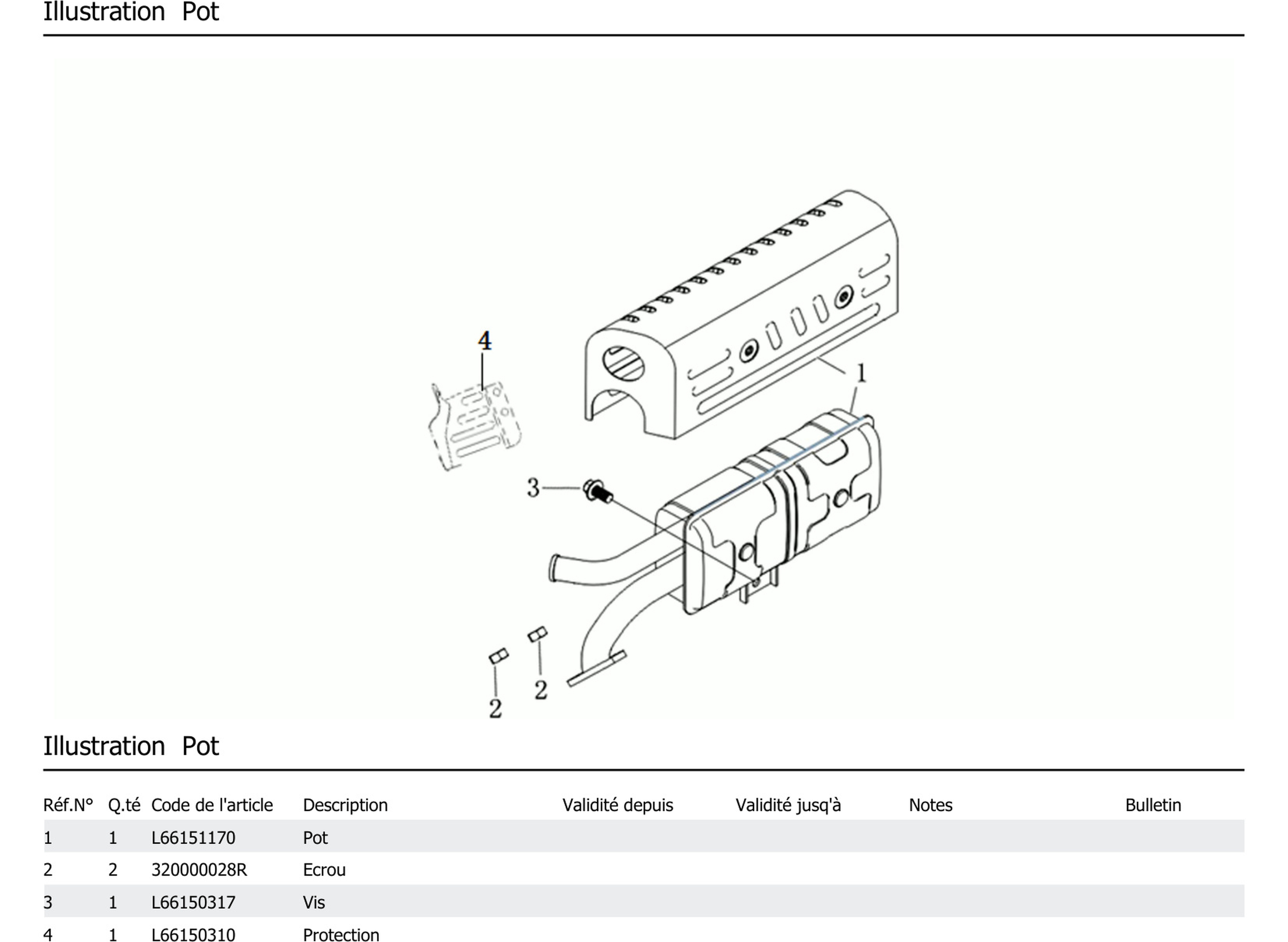 Illustration Pot

4
1
3
2
2

Illustration Pot

| Réf.N° | Q.té | Code de l'article | Description | Validité depuis | Validité jusq'à | Notes | Bulletin |
|---|---|---|---|---|---|---|---|
| 1 | 1 | L66151170 | Pot | | | | |
| 2 | 2 | 320000028R | Ecrou | | | | |
| 3 | 1 | L66150317 | Vis | | | | |
| 4 | 1 | L66150310 | Protection | | | | |