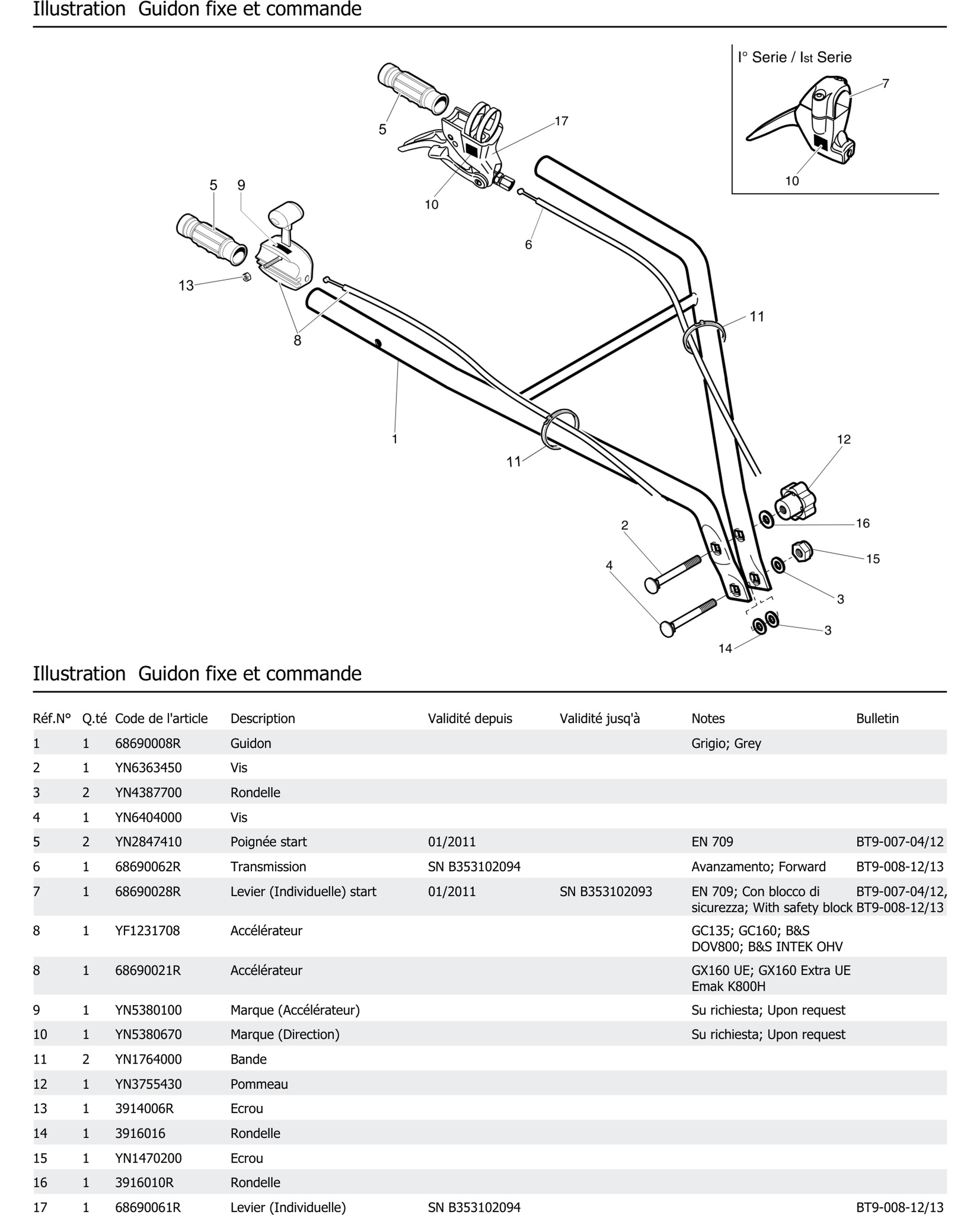 Illustration Guidon fixe et commande

I° Serie / Ist Serie

7

10

5

17

10

5 9

6

13

8

11

1

11

12

16

2

15

4

3

3

14

Illustration Guidon fixe et commande

| Réf.N° | Q.té | Code de l'article | Description | Validité depuis | Validité jusq'à | Notes | Bulletin |
|---|---|---|---|---|---|---|---|
| 1 | 1 | 68690008R | Guidon | | | Grigio; Grey | |
| 2 | 1 | YN6363450 | Vis | | | | |
| 3 | 2 | YN4387700 | Rondelle | | | | |
| 4 | 1 | YN6404000 | Vis | | | | |
| 5 | 2 | YN2847410 | Poignée start | 01/2011 | | EN 709 | BT9-007-04/12 |
| 6 | 1 | 68690062R | Transmission | SN B353102094 | | Avanzamento; Forward | BT9-008-12/13 |
| 7 | 1 | 68690028R | Levier (Individuelle) start | 01/2011 | SN B353102093 | EN 709; Con blocco di sicurezza; With safety block | BT9-007-04/12, BT9-008-12/13 |
| 8 | 1 | YF1231708 | Accélérateur | | | GC135; GC160; B&S DOV800; B&S INTEK OHV | |
| 8 | 1 | 68690021R | Accélérateur | | | GX160 UE; GX160 Extra UE Emak K800H | |
| 9 | 1 | YN5380100 | Marque (Accélérateur) | | | Su richiesta; Upon request | |
| 10 | 1 | YN5380670 | Marque (Direction) | | | Su richiesta; Upon request | |
| 11 | 2 | YN1764000 | Bande | | | | |
| 12 | 1 | YN3755430 | Pommeau | | | | |
| 13 | 1 | 3914006R | Ecrou | | | | |
| 14 | 1 | 3916016 | Rondelle | | | | |
| 15 | 1 | YN1470200 | Ecrou | | | | |
| 16 | 1 | 3916010R | Rondelle | | | | |
| 17 | 1 | 68690061R | Levier (Individuelle) | SN B353102094 | | | BT9-008-12/13 |