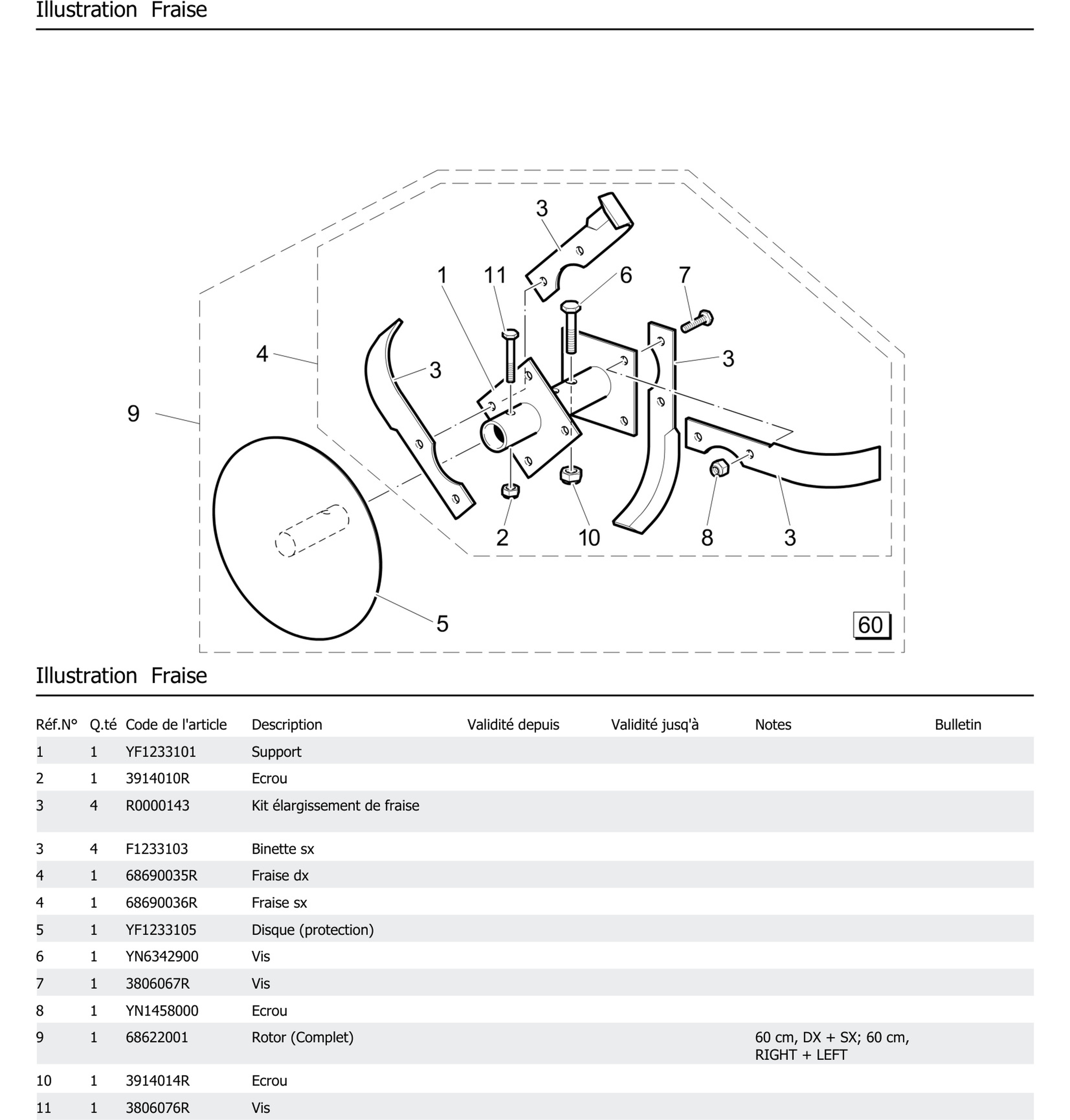 Illustration Fraise

3
1
11
6
7
4
3
3
9
2
10
8
3
5
60

Illustration Fraise

| Réf.N° | Q.té | Code de l'article | Description | Validité depuis | Validité jusq'à | Notes | Bulletin |
|---|---|---|---|---|---|---|---|
| 1 | 1 | YF1233101 | Support | | | | |
| 2 | 1 | 3914010R | Ecrou | | | | |
| 3 | 4 | R0000143 | Kit élargissement de fraise | | | | |
| 3 | 4 | F1233103 | Binette sx | | | | |
| 4 | 1 | 68690035R | Fraise dx | | | | |
| 4 | 1 | 68690036R | Fraise sx | | | | |
| 5 | 1 | YF1233105 | Disque (protection) | | | | |
| 6 | 1 | YN6342900 | Vis | | | | |
| 7 | 1 | 3806067R | Vis | | | | |
| 8 | 1 | YN1458000 | Ecrou | | | | |
| 9 | 1 | 68622001 | Rotor (Complet) | | | 60 cm, DX + SX; 60 cm, RIGHT + LEFT | |
| 10 | 1 | 3914014R | Ecrou | | | | |
| 11 | 1 | 3806076R | Vis | | | | |