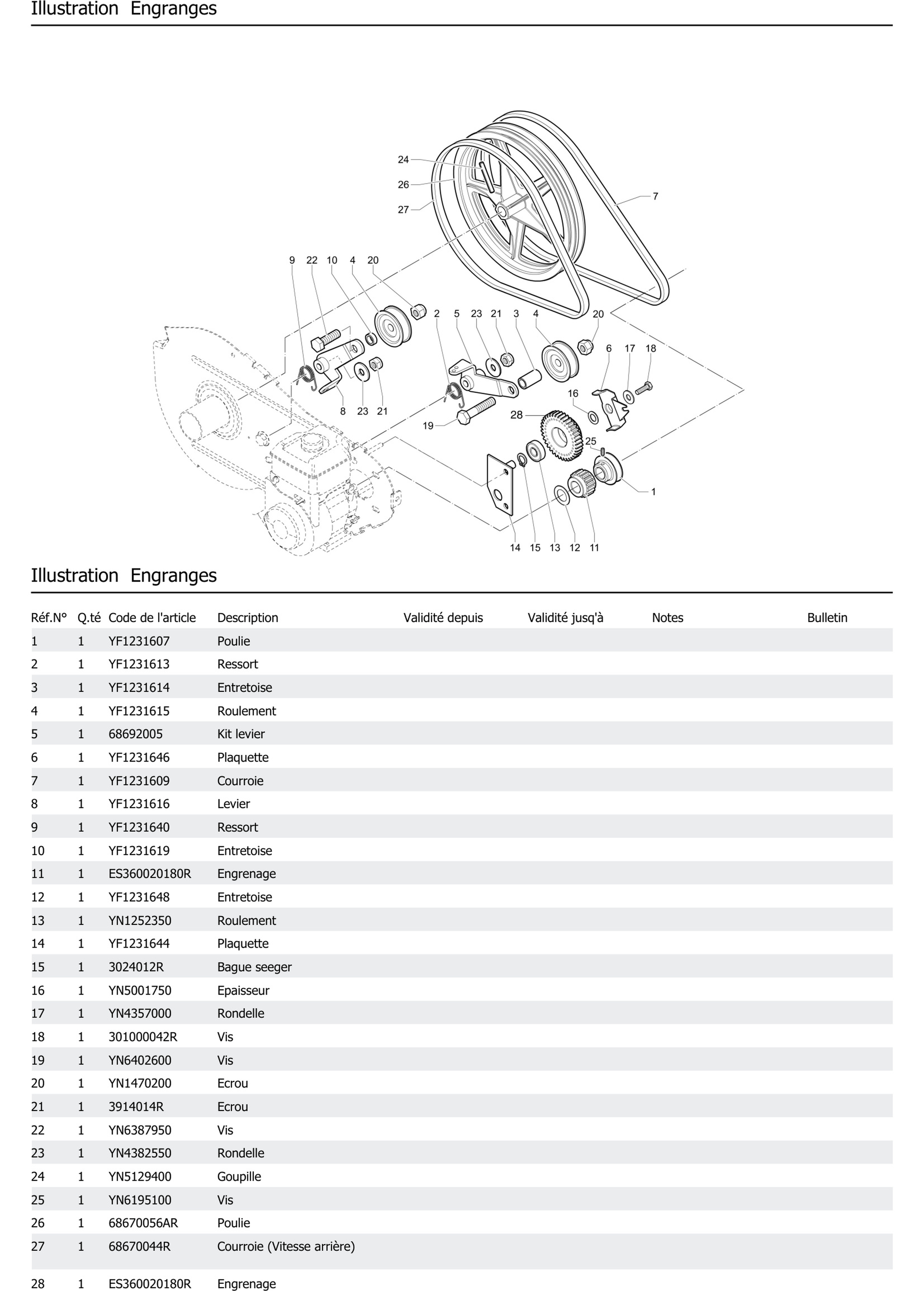 Illustration Engranges

24
26
27
7
9 22 10 4 20
2 5 23 21 3 4 20
6 17 18
16
8 23 21
19
28
25
1
14 15 13 12 11

Illustration Engranges

| Réf.N° | Q.té | Code de l'article | Description | Validité depuis | Validité jusq'à | Notes | Bulletin |
|---|---|---|---|---|---|---|---|
| 1 | 1 | YF1231607 | Poulie | | | | |
| 2 | 1 | YF1231613 | Ressort | | | | |
| 3 | 1 | YF1231614 | Entretoise | | | | |
| 4 | 1 | YF1231615 | Roulement | | | | |
| 5 | 1 | 68692005 | Kit levier | | | | |
| 6 | 1 | YF1231646 | Plaquette | | | | |
| 7 | 1 | YF1231609 | Courroie | | | | |
| 8 | 1 | YF1231616 | Levier | | | | |
| 9 | 1 | YF1231640 | Ressort | | | | |
| 10 | 1 | YF1231619 | Entretoise | | | | |
| 11 | 1 | ES360020180R | Engrenage | | | | |
| 12 | 1 | YF1231648 | Entretoise | | | | |
| 13 | 1 | YN1252350 | Roulement | | | | |
| 14 | 1 | YF1231644 | Plaquette | | | | |
| 15 | 1 | 3024012R | Bague seeger | | | | |
| 16 | 1 | YN5001750 | Epaisseur | | | | |
| 17 | 1 | YN4357000 | Rondelle | | | | |
| 18 | 1 | 301000042R | Vis | | | | |
| 19 | 1 | YN6402600 | Vis | | | | |
| 20 | 1 | YN1470200 | Ecrou | | | | |
| 21 | 1 | 3914014R | Ecrou | | | | |
| 22 | 1 | YN6387950 | Vis | | | | |
| 23 | 1 | YN4382550 | Rondelle | | | | |
| 24 | 1 | YN5129400 | Goupille | | | | |
| 25 | 1 | YN6195100 | Vis | | | | |
| 26 | 1 | 68670056AR | Poulie | | | | |
| 27 | 1 | 68670044R | Courroie (Vitesse arrière) | | | | |
| 28 | 1 | ES360020180R | Engrenage | | | | |