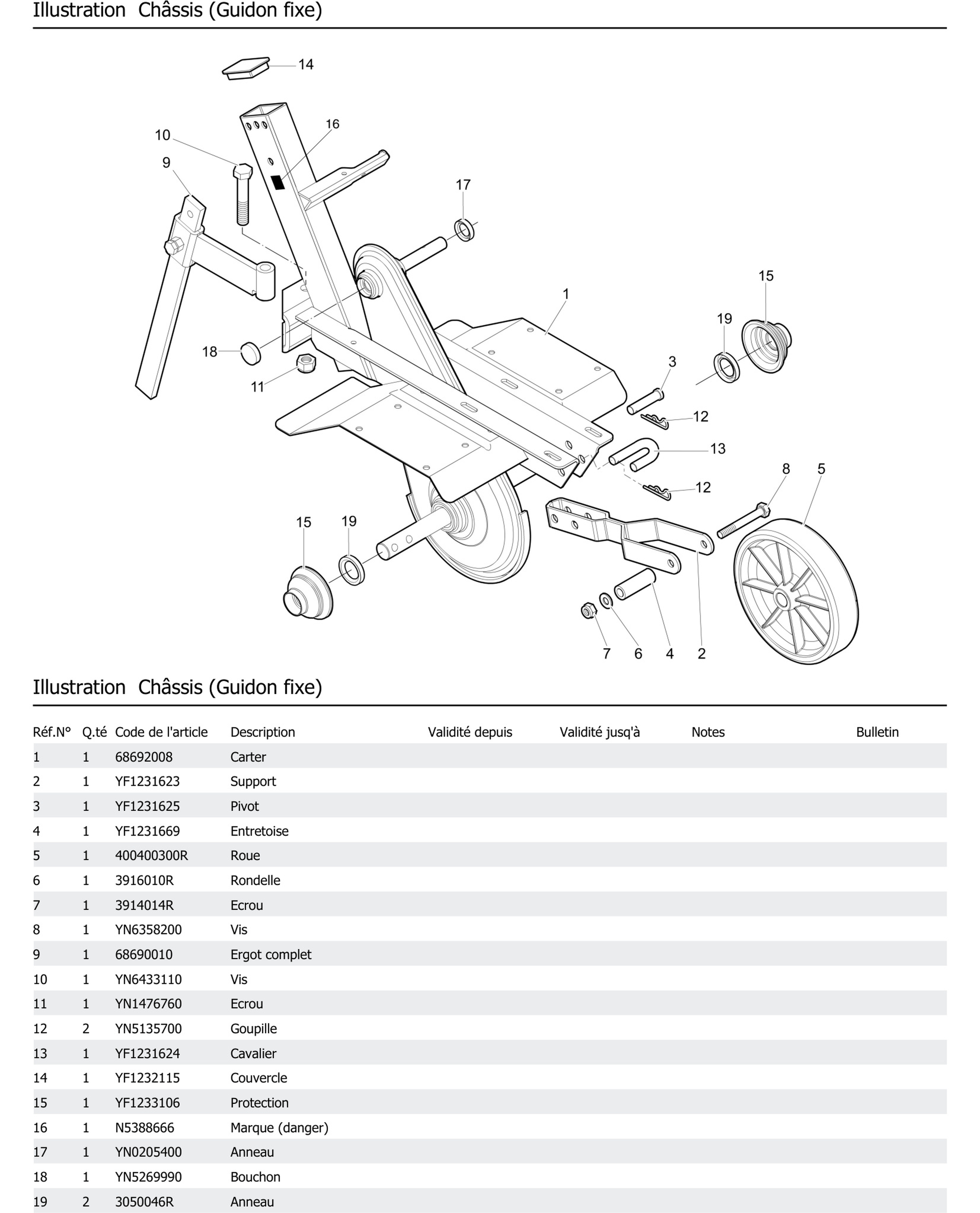 Illustration Châssis (Guidon fixe)

14
16
10
9
17
15
1
19
3
18
11
12
13
8
5
12
15
19
7
6
4
2

Illustration Châssis (Guidon fixe)

| Réf.N° | Q.té | Code de l'article | Description | Validité depuis | Validité jusq'à | Notes | Bulletin |
|---|---|---|---|---|---|---|---|
| 1 | 1 | 68692008 | Carter | | | | |
| 2 | 1 | YF1231623 | Support | | | | |
| 3 | 1 | YF1231625 | Pivot | | | | |
| 4 | 1 | YF1231669 | Entretoise | | | | |
| 5 | 1 | 400400300R | Roue | | | | |
| 6 | 1 | 3916010R | Rondelle | | | | |
| 7 | 1 | 3914014R | Ecrou | | | | |
| 8 | 1 | YN6358200 | Vis | | | | |
| 9 | 1 | 68690010 | Ergot complet | | | | |
| 10 | 1 | YN6433110 | Vis | | | | |
| 11 | 1 | YN1476760 | Ecrou | | | | |
| 12 | 2 | YN5135700 | Goupille | | | | |
| 13 | 1 | YF1231624 | Cavalier | | | | |
| 14 | 1 | YF1232115 | Couvercle | | | | |
| 15 | 1 | YF1233106 | Protection | | | | |
| 16 | 1 | N5388666 | Marque (danger) | | | | |
| 17 | 1 | YN0205400 | Anneau | | | | |
| 18 | 1 | YN5269990 | Bouchon | | | | |
| 19 | 2 | 3050046R | Anneau | | | | |