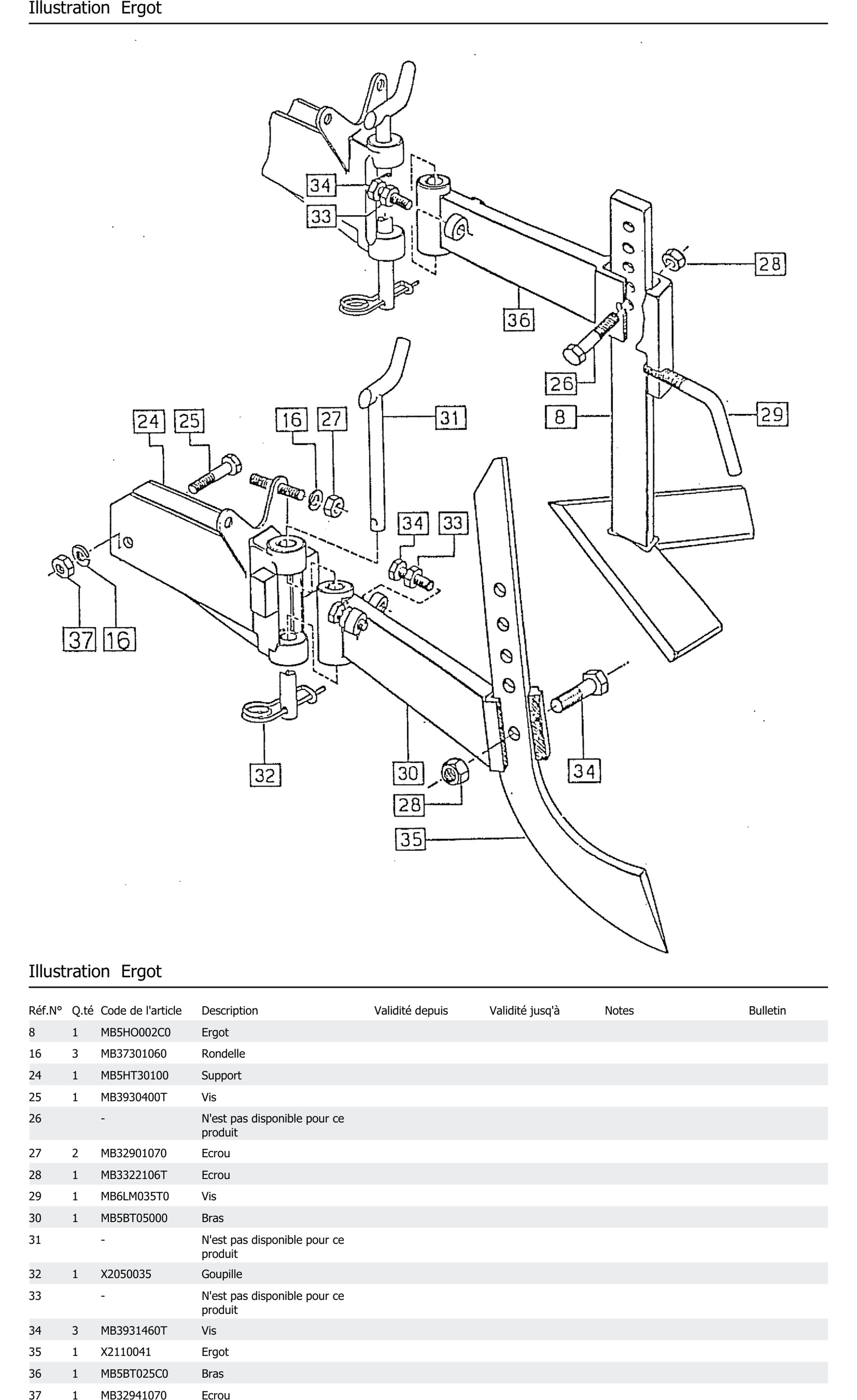 Illustration Ergot

34
33
28
36
26
8
29
24
25
16
27
31
34
33
37
16
32
30
28
35
34

Illustration Ergot

| Réf.N° | Q.té | Code de l'article | Description | Validité depuis | Validité jusq'à | Notes | Bulletin |
|---|---|---|---|---|---|---|---|
| 8 | 1 | MB5HO002C0 | Ergot | | | | |
| 16 | 3 | MB37301060 | Rondelle | | | | |
| 24 | 1 | MB5HT30100 | Support | | | | |
| 25 | 1 | MB3930400T | Vis | | | | |
| 26 | | - | N'est pas disponible pour ce produit | | | | |
| 27 | 2 | MB32901070 | Ecrou | | | | |
| 28 | 1 | MB3322106T | Ecrou | | | | |
| 29 | 1 | MB6LM035T0 | Vis | | | | |
| 30 | 1 | MB5BT05000 | Bras | | | | |
| 31 | | - | N'est pas disponible pour ce produit | | | | |
| 32 | 1 | X2050035 | Goupille | | | | |
| 33 | | - | N'est pas disponible pour ce produit | | | | |
| 34 | 3 | MB3931460T | Vis | | | | |
| 35 | 1 | X2110041 | Ergot | | | | |
| 36 | 1 | MB5BT025C0 | Bras | | | | |
| 37 | 1 | MB32941070 | Ecrou | | | | |