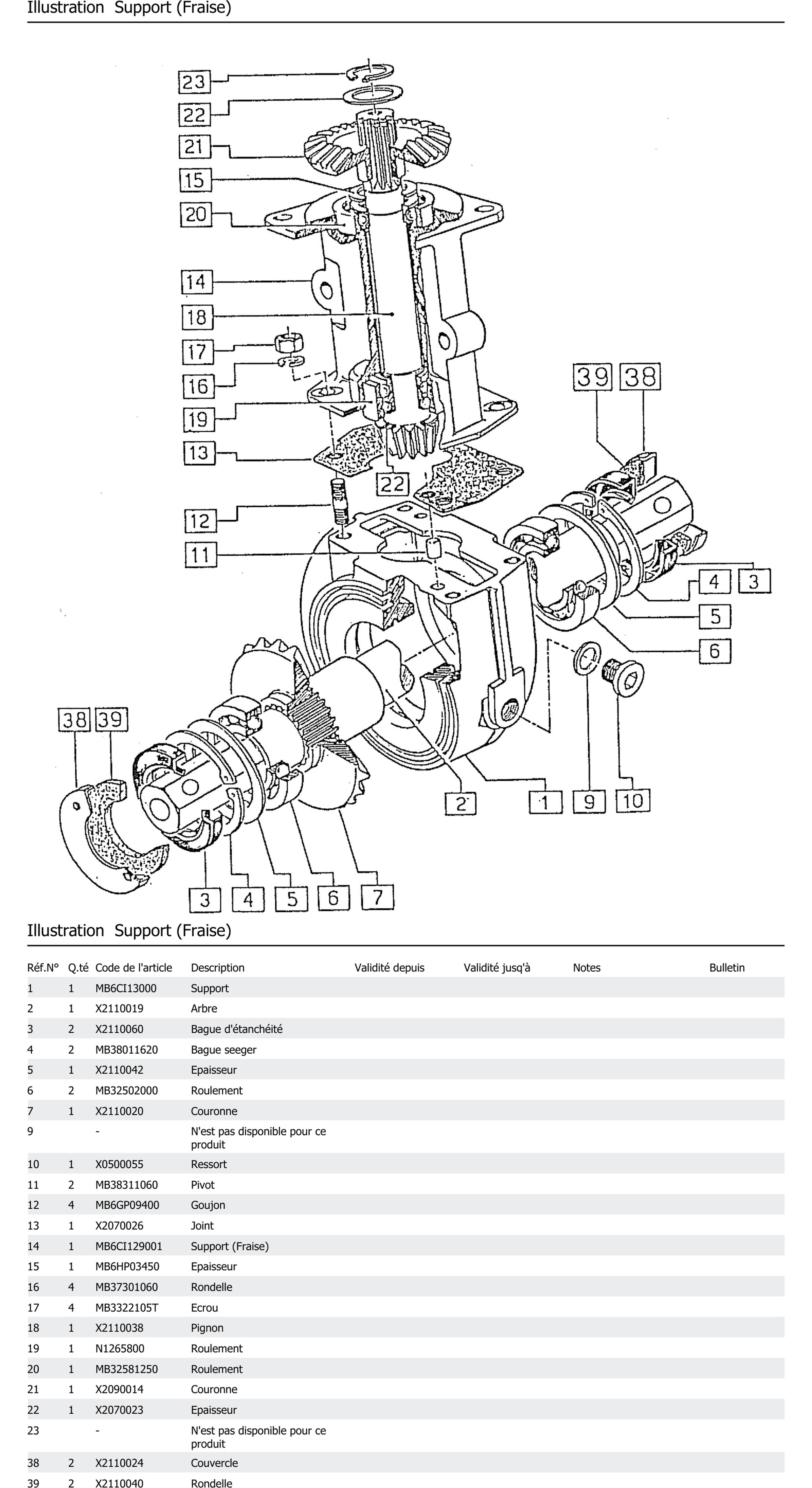 Illustration Support (Fraise)

23
22
21
15
20
14
18
17
16
19
13
22
12
11
39 38
4 3
5
6
38 39
2
1
9
10
3 4 5 6 7

Illustration Support (Fraise)

| Réf.N° | Q.té | Code de l'article | Description | Validité depuis | Validité jusq'à | Notes | Bulletin |
|---|---|---|---|---|---|---|---|
| 1 | 1 | MB6CI13000 | Support | | | | |
| 2 | 1 | X2110019 | Arbre | | | | |
| 3 | 2 | X2110060 | Bague d'étanchéité | | | | |
| 4 | 2 | MB38011620 | Bague seeger | | | | |
| 5 | 1 | X2110042 | Epaisseur | | | | |
| 6 | 2 | MB32502000 | Roulement | | | | |
| 7 | 1 | X2110020 | Couronne | | | | |
| 9 | | - | N'est pas disponible pour ce produit | | | | |
| 10 | 1 | X0500055 | Ressort | | | | |
| 11 | 2 | MB38311060 | Pivot | | | | |
| 12 | 4 | MB6GP09400 | Goujon | | | | |
| 13 | 1 | X2070026 | Joint | | | | |
| 14 | 1 | MB6CI129001 | Support (Fraise) | | | | |
| 15 | 1 | MB6HP03450 | Epaisseur | | | | |
| 16 | 4 | MB37301060 | Rondelle | | | | |
| 17 | 4 | MB3322105T | Ecrou | | | | |
| 18 | 1 | X2110038 | Pignon | | | | |
| 19 | 1 | N1265800 | Roulement | | | | |
| 20 | 1 | MB32581250 | Roulement | | | | |
| 21 | 1 | X2090014 | Couronne | | | | |
| 22 | 1 | X2070023 | Epaisseur | | | | |
| 23 | | - | N'est pas disponible pour ce produit | | | | |
| 38 | 2 | X2110024 | Couvercle | | | | |
| 39 | 2 | X2110040 | Rondelle | | | | |