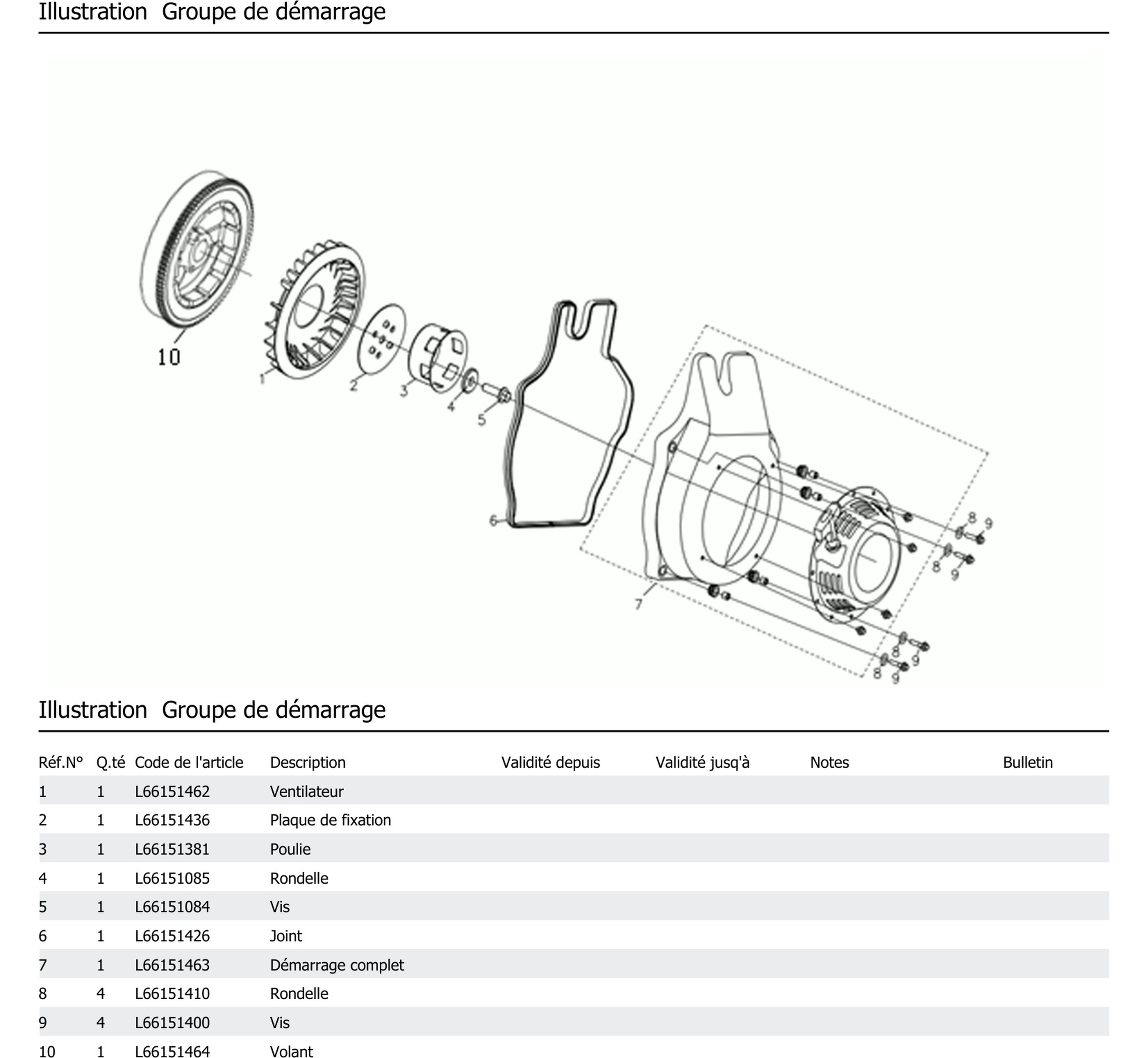 Illustration Groupe de démarrage

10
1
2
3
4
5
6
7
8
9
8
9
8
9
8
9

Illustration Groupe de démarrage

| Réf.N° | Q.té | Code de l'article | Description | Validité depuis | Validité jusq'à | Notes | Bulletin |
|---|---|---|---|---|---|---|---|
| 1 | 1 | L66151462 | Ventilateur | | | | |
| 2 | 1 | L66151436 | Plaque de fixation | | | | |
| 3 | 1 | L66151381 | Poulie | | | | |
| 4 | 1 | L66151085 | Rondelle | | | | |
| 5 | 1 | L66151084 | Vis | | | | |
| 6 | 1 | L66151426 | Joint | | | | |
| 7 | 1 | L66151463 | Démarrage complet | | | | |
| 8 | 4 | L66151410 | Rondelle | | | | |
| 9 | 4 | L66151400 | Vis | | | | |
| 10 | 1 | L66151464 | Volant | | | | |