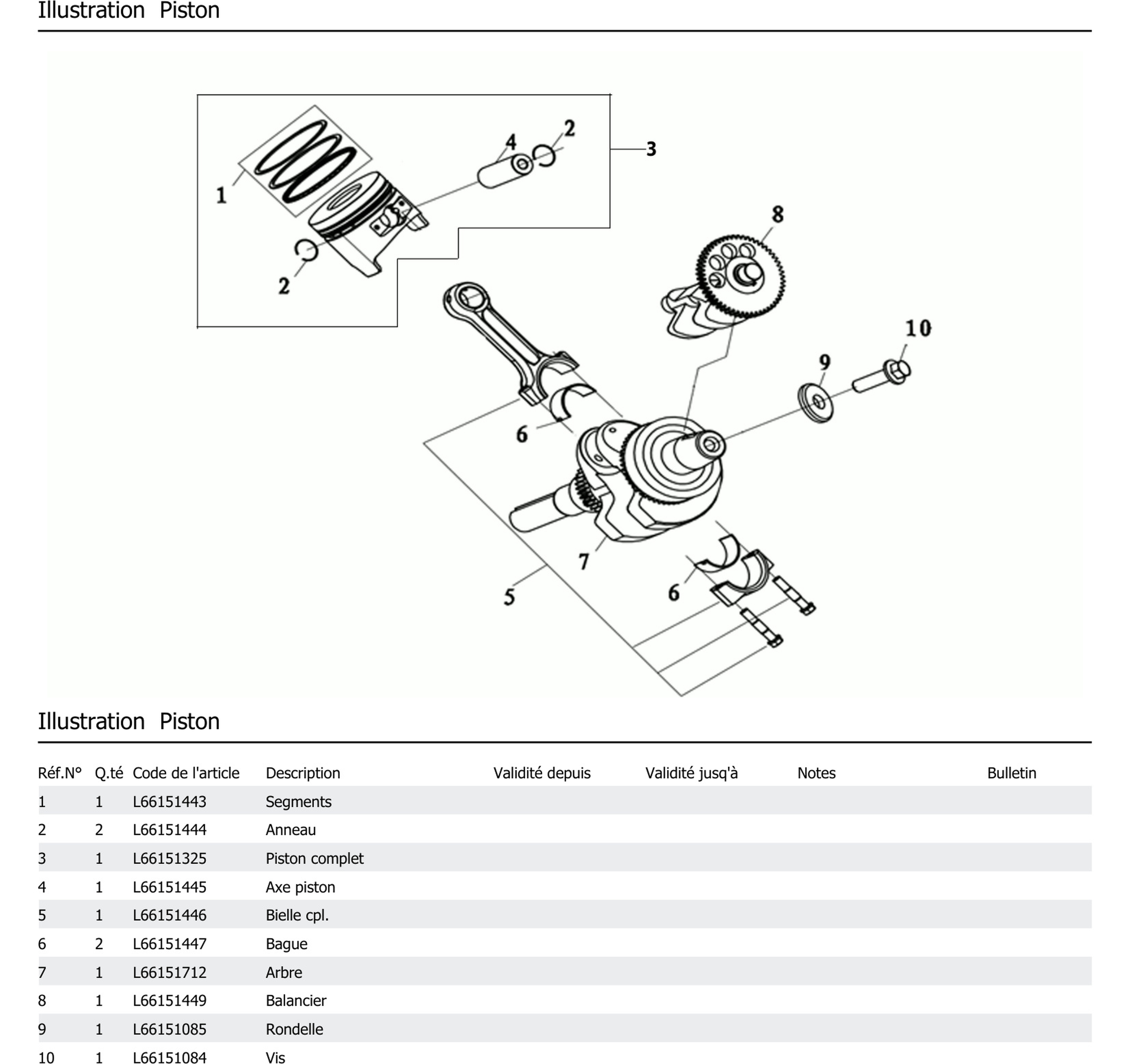 Illustration Piston

1
2
4
2
3
8
10
9
6
7
5
6

Illustration Piston

| Réf.N° | Q.té | Code de l'article | Description | Validité depuis | Validité jusq'à | Notes | Bulletin |
|---|---|---|---|---|---|---|---|
| 1 | 1 | L66151443 | Segments | | | | |
| 2 | 2 | L66151444 | Anneau | | | | |
| 3 | 1 | L66151325 | Piston complet | | | | |
| 4 | 1 | L66151445 | Axe piston | | | | |
| 5 | 1 | L66151446 | Bielle cpl. | | | | |
| 6 | 2 | L66151447 | Bague | | | | |
| 7 | 1 | L66151712 | Arbre | | | | |
| 8 | 1 | L66151449 | Balancier | | | | |
| 9 | 1 | L66151085 | Rondelle | | | | |
| 10 | 1 | L66151084 | Vis | | | | |