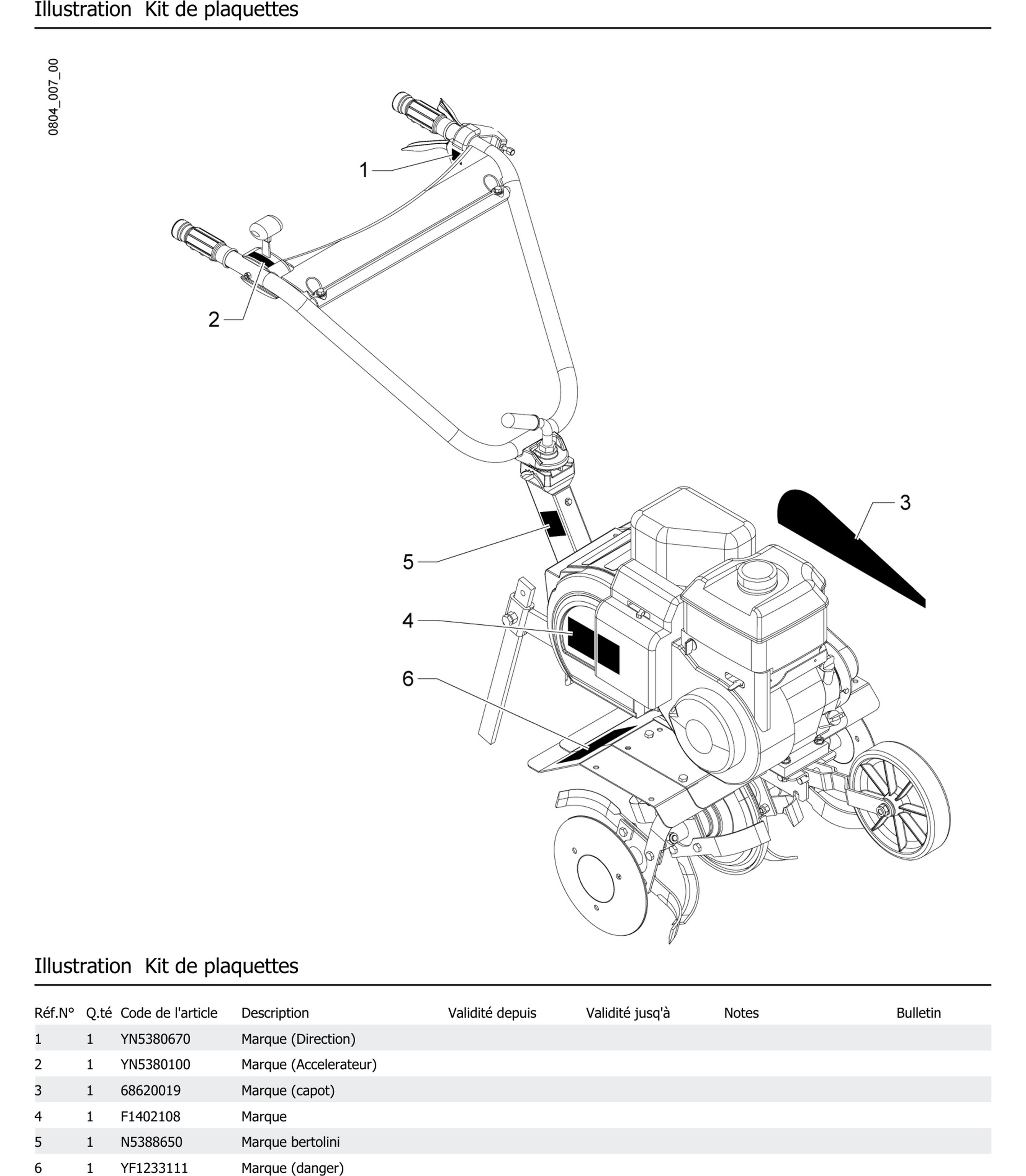 Illustration Kit de plaquettes

0804_007_00

1

2

3

5

4

6

Illustration Kit de plaquettes

| Réf.N° | Q.té | Code de l'article | Description | Validité depuis | Validité jusq'à | Notes | Bulletin |
|---|---|---|---|---|---|---|---|
| 1 | 1 | YN5380670 | Marque (Direction) | | | | |
| 2 | 1 | YN5380100 | Marque (Accelerateur) | | | | |
| 3 | 1 | 68620019 | Marque (capot) | | | | |
| 4 | 1 | F1402108 | Marque | | | | |
| 5 | 1 | N5388650 | Marque bertolini | | | | |
| 6 | 1 | YF1233111 | Marque (danger) | | | | |