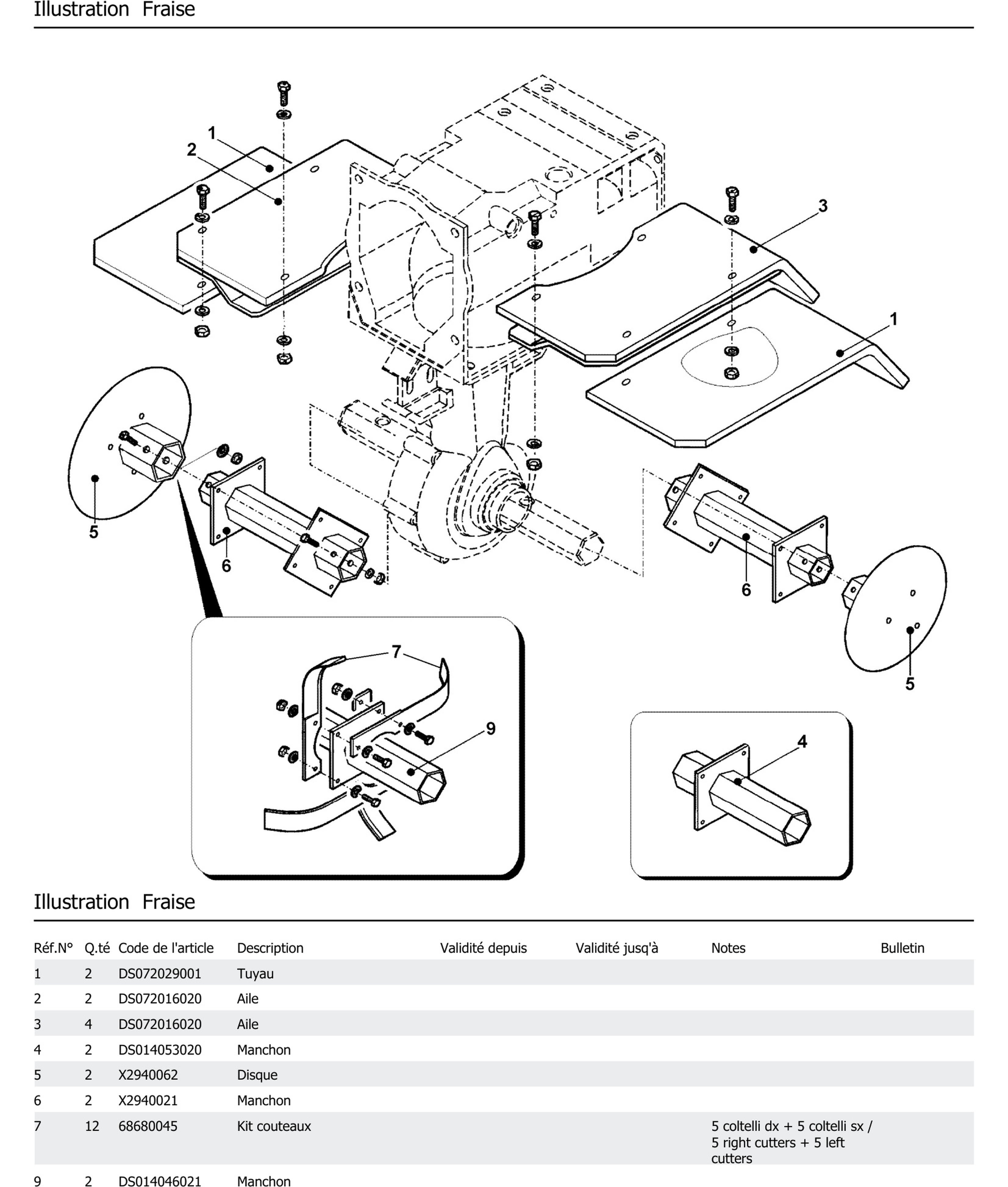 Illustration Fraise

1
2
3
1
5
6
6
5
7
9
4

Illustration Fraise

| Réf.N° | Q.té | Code de l'article | Description | Validité depuis | Validité jusq'à | Notes | Bulletin |
|---|---|---|---|---|---|---|---|
| 1 | 2 | DS072029001 | Tuyau | | | | |
| 2 | 2 | DS072016020 | Aile | | | | |
| 3 | 4 | DS072016020 | Aile | | | | |
| 4 | 2 | DS014053020 | Manchon | | | | |
| 5 | 2 | X2940062 | Disque | | | | |
| 6 | 2 | X2940021 | Manchon | | | | |
| 7 | 12 | 68680045 | Kit couteaux | | | 5 coltelli dx + 5 coltelli sx / 5 right cutters + 5 left cutters | |
| 9 | 2 | DS014046021 | Manchon | | | | |