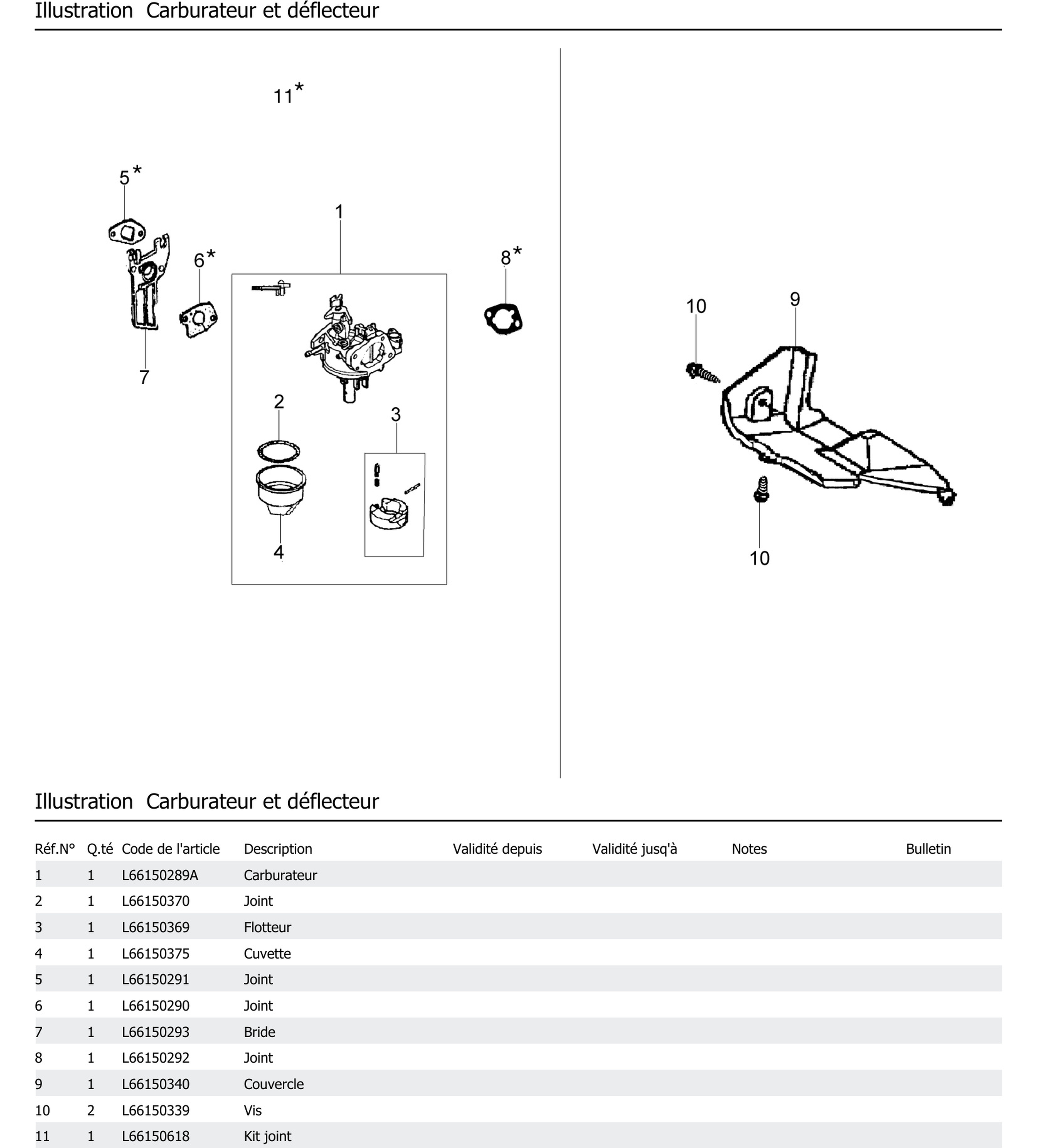 Illustration  Carburateur et déflecteur

11*

5*

1

6*

8*

7

2

3

4

10

9

10

Illustration  Carburateur et déflecteur

| Réf.N° | Q.té | Code de l'article | Description | Validité depuis | Validité jusq'à | Notes | Bulletin |
|---|---|---|---|---|---|---|---|
| 1 | 1 | L66150289A | Carburateur | | | | |
| 2 | 1 | L66150370 | Joint | | | | |
| 3 | 1 | L66150369 | Flotteur | | | | |
| 4 | 1 | L66150375 | Cuvette | | | | |
| 5 | 1 | L66150291 | Joint | | | | |
| 6 | 1 | L66150290 | Joint | | | | |
| 7 | 1 | L66150293 | Bride | | | | |
| 8 | 1 | L66150292 | Joint | | | | |
| 9 | 1 | L66150340 | Couvercle | | | | |
| 10 | 2 | L66150339 | Vis | | | | |
| 11 | 1 | L66150618 | Kit joint | | | | |