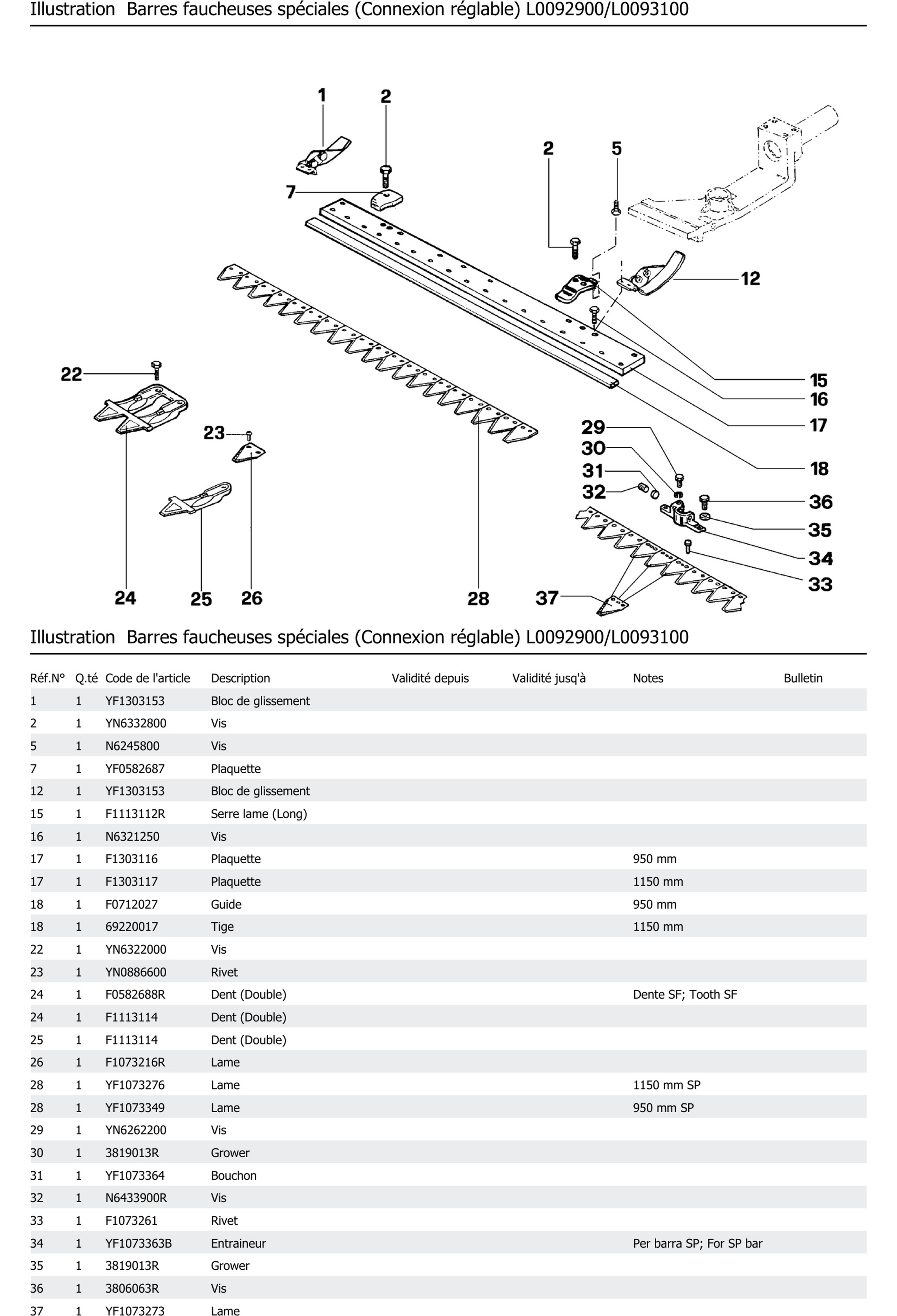 Illustration Barres faucheuses spéciales (Connexion réglable) L0092900/L0093100

1
2
7
2
5
12
15
16
17
18
22
23
29
30
31
32
36
35
34
33
24
25
26
28
37

Illustration Barres faucheuses spéciales (Connexion réglable) L0092900/L0093100

| Réf.N° | Q.té | Code de l'article | Description | Validité depuis | Validité jusq'à | Notes | Bulletin |
|---|---|---|---|---|---|---|---|
| 1 | 1 | YF1303153 | Bloc de glissement | | | | |
| 2 | 1 | YN6332800 | Vis | | | | |
| 5 | 1 | N6245800 | Vis | | | | |
| 7 | 1 | YF0582687 | Plaquette | | | | |
| 12 | 1 | YF1303153 | Bloc de glissement | | | | |
| 15 | 1 | F1113112R | Serre lame (Long) | | | | |
| 16 | 1 | N6321250 | Vis | | | | |
| 17 | 1 | F1303116 | Plaquette | | | 950 mm | |
| 17 | 1 | F1303117 | Plaquette | | | 1150 mm | |
| 18 | 1 | F0712027 | Guide | | | 950 mm | |
| 18 | 1 | 69220017 | Tige | | | 1150 mm | |
| 22 | 1 | YN6322000 | Vis | | | | |
| 23 | 1 | YN0886600 | Rivet | | | | |
| 24 | 1 | F0582688R | Dent (Double) | | | Dente SF; Tooth SF | |
| 24 | 1 | F1113114 | Dent (Double) | | | | |
| 25 | 1 | F1113114 | Dent (Double) | | | | |
| 26 | 1 | F1073216R | Lame | | | | |
| 28 | 1 | YF1073276 | Lame | | | 1150 mm SP | |
| 28 | 1 | YF1073349 | Lame | | | 950 mm SP | |
| 29 | 1 | YN6262200 | Vis | | | | |
| 30 | 1 | 3819013R | Grower | | | | |
| 31 | 1 | YF1073364 | Bouchon | | | | |
| 32 | 1 | N6433900R | Vis | | | | |
| 33 | 1 | F1073261 | Rivet | | | | |
| 34 | 1 | YF1073363B | Entraineur | | | Per barra SP; For SP bar | |
| 35 | 1 | 3819013R | Grower | | | | |
| 36 | 1 | 3806063R | Vis | | | | |
| 37 | 1 | YF1073273 | Lame | | | | |