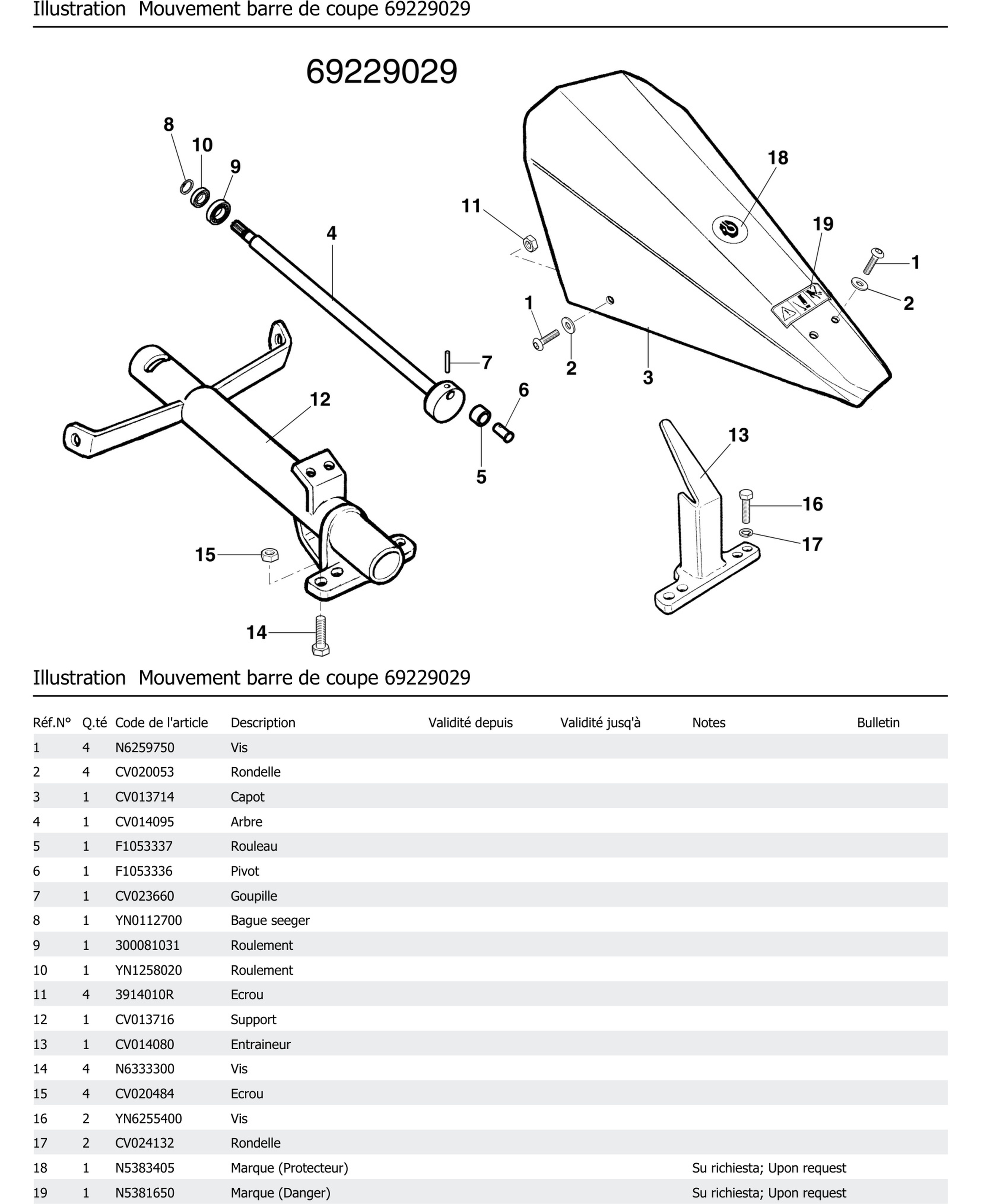 Illustration Mouvement barre de coupe 69229029

69229029

8
10
9
4
11
18
19
1
2
1
2
3
7
6
12
5
13
16
17
15
14

Illustration Mouvement barre de coupe 69229029

| Réf.N° | Q.té | Code de l'article | Description | Validité depuis | Validité jusq'à | Notes | Bulletin |
|---|---|---|---|---|---|---|---|
| 1 | 4 | N6259750 | Vis | | | | |
| 2 | 4 | CV020053 | Rondelle | | | | |
| 3 | 1 | CV013714 | Capot | | | | |
| 4 | 1 | CV014095 | Arbre | | | | |
| 5 | 1 | F1053337 | Rouleau | | | | |
| 6 | 1 | F1053336 | Pivot | | | | |
| 7 | 1 | CV023660 | Goupille | | | | |
| 8 | 1 | YN0112700 | Bague seeger | | | | |
| 9 | 1 | 300081031 | Roulement | | | | |
| 10 | 1 | YN1258020 | Roulement | | | | |
| 11 | 4 | 3914010R | Ecrou | | | | |
| 12 | 1 | CV013716 | Support | | | | |
| 13 | 1 | CV014080 | Entraineur | | | | |
| 14 | 4 | N6333300 | Vis | | | | |
| 15 | 4 | CV020484 | Ecrou | | | | |
| 16 | 2 | YN6255400 | Vis | | | | |
| 17 | 2 | CV024132 | Rondelle | | | | |
| 18 | 1 | N5383405 | Marque (Protecteur) | | | Su richiesta; Upon request | |
| 19 | 1 | N5381650 | Marque (Danger) | | | Su richiesta; Upon request | |