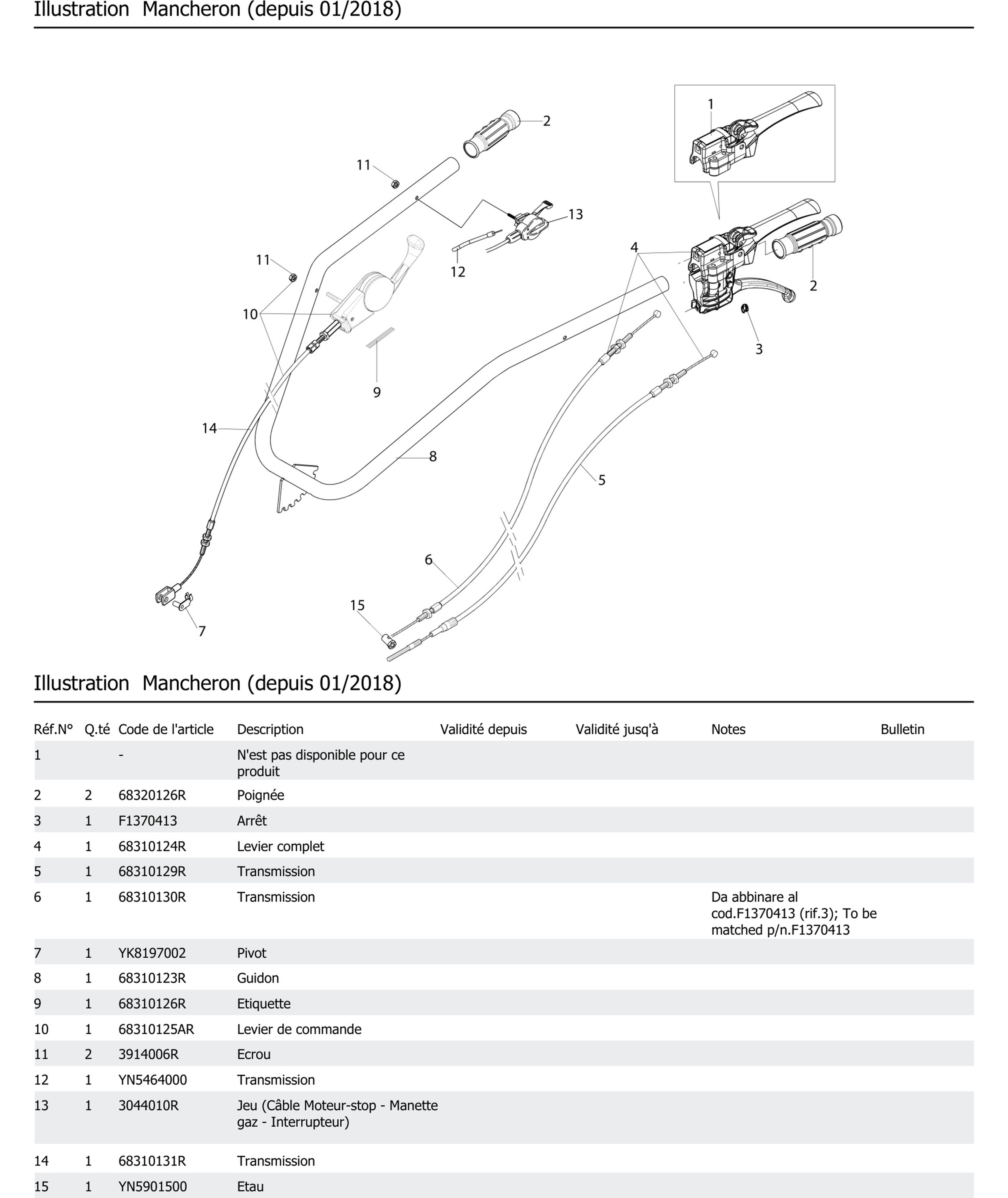 Illustration Mancheron (depuis 01/2018)

1
2
11
13
4
11
12
2
10
3
9
14
8
5
6
15
7

Illustration Mancheron (depuis 01/2018)

| Réf.N° | Q.té | Code de l'article | Description | Validité depuis | Validité jusq'à | Notes | Bulletin |
|---|---|---|---|---|---|---|---|
| 1 | | - | N'est pas disponible pour ce produit | | | | |
| 2 | 2 | 68320126R | Poignée | | | | |
| 3 | 1 | F1370413 | Arrêt | | | | |
| 4 | 1 | 68310124R | Levier complet | | | | |
| 5 | 1 | 68310129R | Transmission | | | | |
| 6 | 1 | 68310130R | Transmission | | | Da abbinare al cod.F1370413 (rif.3); To be matched p/n.F1370413 | |
| 7 | 1 | YK8197002 | Pivot | | | | |
| 8 | 1 | 68310123R | Guidon | | | | |
| 9 | 1 | 68310126R | Etiquette | | | | |
| 10 | 1 | 68310125AR | Levier de commande | | | | |
| 11 | 2 | 3914006R | Ecrou | | | | |
| 12 | 1 | YN5464000 | Transmission | | | | |
| 13 | 1 | 3044010R | Jeu (Câble Moteur-stop - Manette gaz - Interrupteur) | | | | |
| 14 | 1 | 68310131R | Transmission | | | | |
| 15 | 1 | YN5901500 | Etau | | | | |