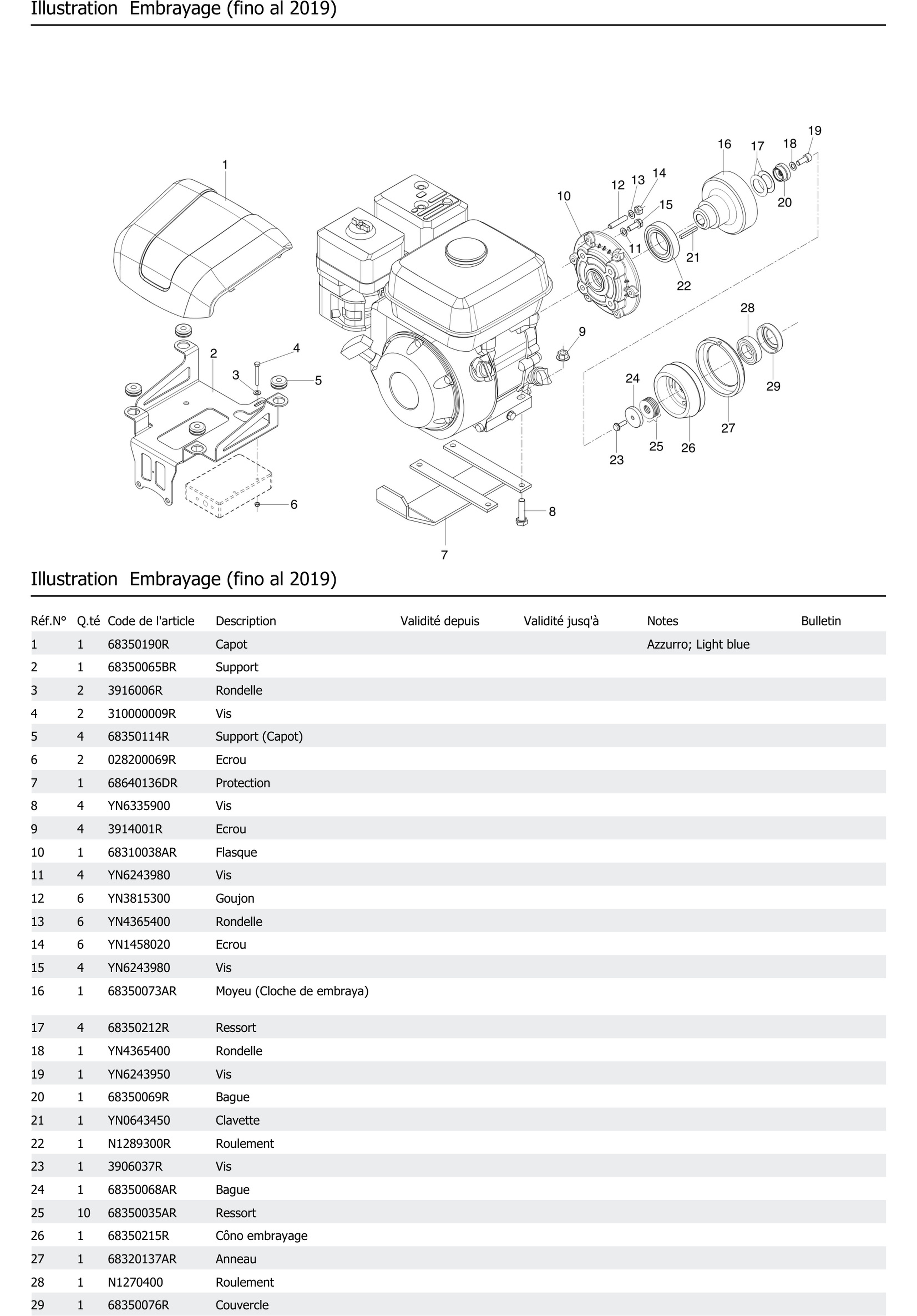 Illustration Embrayage (fino al 2019)

1 2 3 4 5 6 7 8 9 10 11 12 13 14 15 16 17 18 19 20 21 22 23 24 25 26 27 28 29

Illustration Embrayage (fino al 2019)

| Réf.N° | Q.té | Code de l'article | Description | Validité depuis | Validité jusq'à | Notes | Bulletin |
|---|---|---|---|---|---|---|---|
| 1 | 1 | 68350190R | Capot | | | Azzurro; Light blue | |
| 2 | 1 | 68350065BR | Support | | | | |
| 3 | 2 | 3916006R | Rondelle | | | | |
| 4 | 2 | 310000009R | Vis | | | | |
| 5 | 4 | 68350114R | Support (Capot) | | | | |
| 6 | 2 | 028200069R | Ecrou | | | | |
| 7 | 1 | 68640136DR | Protection | | | | |
| 8 | 4 | YN6335900 | Vis | | | | |
| 9 | 4 | 3914001R | Ecrou | | | | |
| 10 | 1 | 68310038AR | Flasque | | | | |
| 11 | 4 | YN6243980 | Vis | | | | |
| 12 | 6 | YN3815300 | Goujon | | | | |
| 13 | 6 | YN4365400 | Rondelle | | | | |
| 14 | 6 | YN1458020 | Ecrou | | | | |
| 15 | 4 | YN6243980 | Vis | | | | |
| 16 | 1 | 68350073AR | Moyeu (Cloche de embraya) | | | | |
| 17 | 4 | 68350212R | Ressort | | | | |
| 18 | 1 | YN4365400 | Rondelle | | | | |
| 19 | 1 | YN6243950 | Vis | | | | |
| 20 | 1 | 68350069R | Bague | | | | |
| 21 | 1 | YN0643450 | Clavette | | | | |
| 22 | 1 | N1289300R | Roulement | | | | |
| 23 | 1 | 3906037R | Vis | | | | |
| 24 | 1 | 68350068AR | Bague | | | | |
| 25 | 10 | 68350035AR | Ressort | | | | |
| 26 | 1 | 68350215R | Côno embrayage | | | | |
| 27 | 1 | 68320137AR | Anneau | | | | |
| 28 | 1 | N1270400 | Roulement | | | | |
| 29 | 1 | 68350076R | Couvercle | | | | |