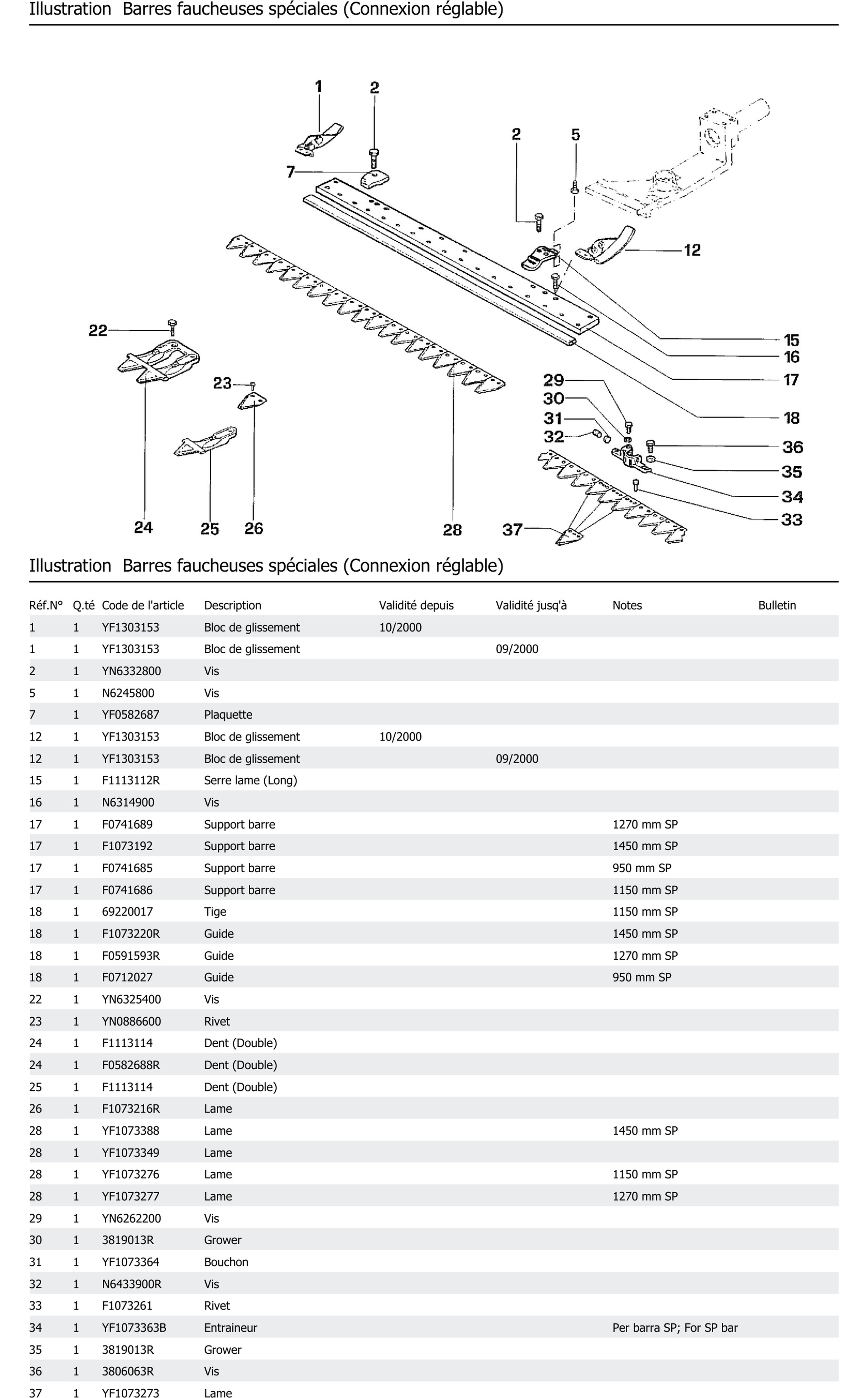 Illustration Barres faucheuses spéciales (Connexion réglable)

1 2 7 2 5 12 15 16 17 18 22 23 29 30 31 32 36 35 34 33 24 25 26 28 37

Illustration Barres faucheuses spéciales (Connexion réglable)

| Réf.N° | Q.té | Code de l'article | Description | Validité depuis | Validité jusq'à | Notes | Bulletin |
|---|---|---|---|---|---|---|---|
| 1 | 1 | YF1303153 | Bloc de glissement | 10/2000 | | | |
| 1 | 1 | YF1303153 | Bloc de glissement | | 09/2000 | | |
| 2 | 1 | YN6332800 | Vis | | | | |
| 5 | 1 | N6245800 | Vis | | | | |
| 7 | 1 | YF0582687 | Plaquette | | | | |
| 12 | 1 | YF1303153 | Bloc de glissement | 10/2000 | | | |
| 12 | 1 | YF1303153 | Bloc de glissement | | 09/2000 | | |
| 15 | 1 | F1113112R | Serre lame (Long) | | | | |
| 16 | 1 | N6314900 | Vis | | | | |
| 17 | 1 | F0741689 | Support barre | | | 1270 mm SP | |
| 17 | 1 | F1073192 | Support barre | | | 1450 mm SP | |
| 17 | 1 | F0741685 | Support barre | | | 950 mm SP | |
| 17 | 1 | F0741686 | Support barre | | | 1150 mm SP | |
| 18 | 1 | 69220017 | Tige | | | 1150 mm SP | |
| 18 | 1 | F1073220R | Guide | | | 1450 mm SP | |
| 18 | 1 | F0591593R | Guide | | | 1270 mm SP | |
| 18 | 1 | F0712027 | Guide | | | 950 mm SP | |
| 22 | 1 | YN6325400 | Vis | | | | |
| 23 | 1 | YN0886600 | Rivet | | | | |
| 24 | 1 | F1113114 | Dent (Double) | | | | |
| 24 | 1 | F0582688R | Dent (Double) | | | | |
| 25 | 1 | F1113114 | Dent (Double) | | | | |
| 26 | 1 | F1073216R | Lame | | | | |
| 28 | 1 | YF1073388 | Lame | | | 1450 mm SP | |
| 28 | 1 | YF1073349 | Lame | | | | |
| 28 | 1 | YF1073276 | Lame | | | 1150 mm SP | |
| 28 | 1 | YF1073277 | Lame | | | 1270 mm SP | |
| 29 | 1 | YN6262200 | Vis | | | | |
| 30 | 1 | 3819013R | Grower | | | | |
| 31 | 1 | YF1073364 | Bouchon | | | | |
| 32 | 1 | N6433900R | Vis | | | | |
| 33 | 1 | F1073261 | Rivet | | | | |
| 34 | 1 | YF1073363B | Entraineur | | | Per barra SP; For SP bar | |
| 35 | 1 | 3819013R | Grower | | | | |
| 36 | 1 | 3806063R | Vis | | | | |
| 37 | 1 | YF1073273 | Lame | | | | |