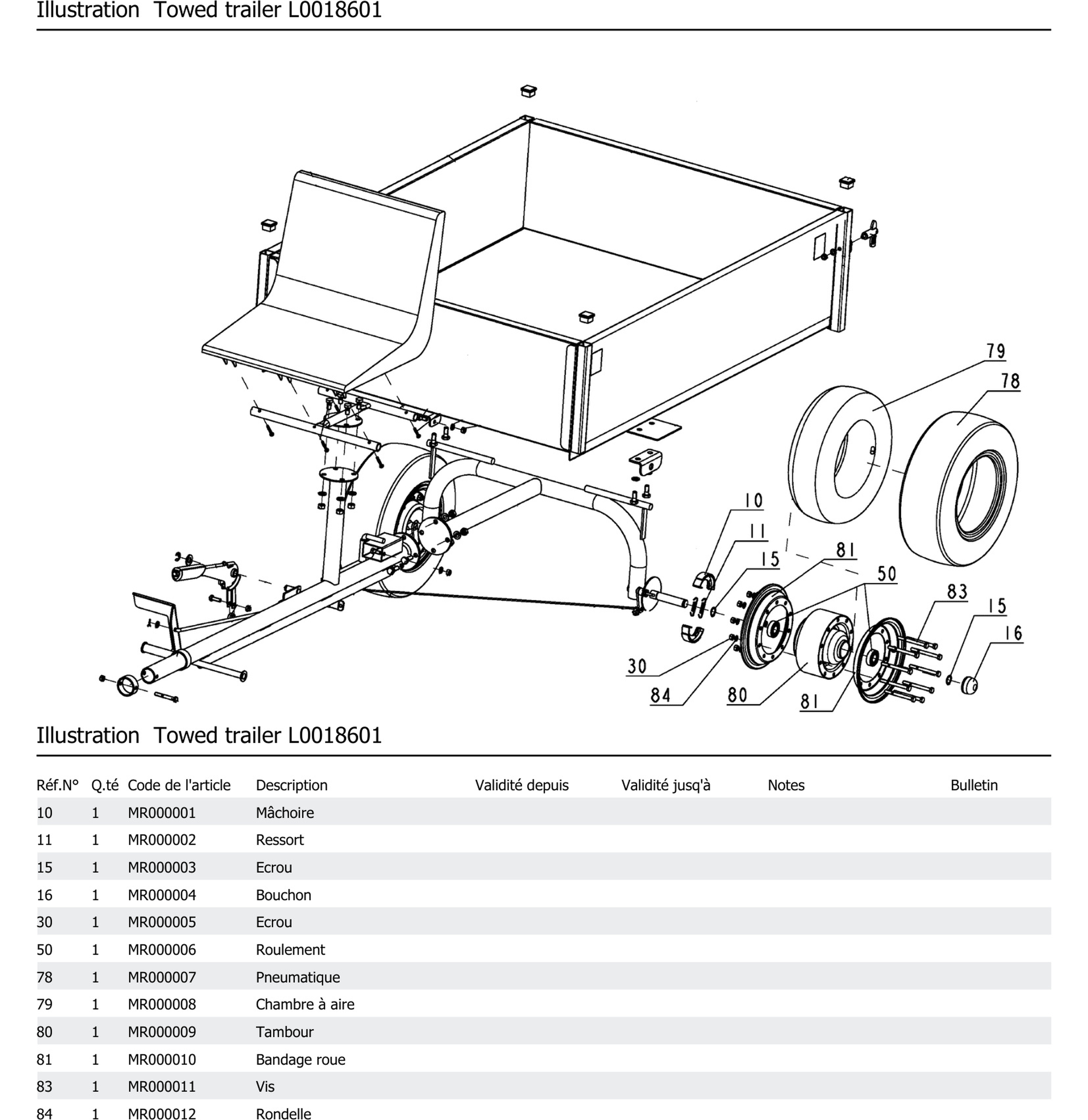 Illustration Towed trailer L0018601

79
78
10
11
15
81
50
83
15
16
30
84
80
81

Illustration Towed trailer L0018601

| Réf.N° | Q.té | Code de l'article | Description | Validité depuis | Validité jusq'à | Notes | Bulletin |
|---|---|---|---|---|---|---|---|
| 10 | 1 | MR000001 | Mâchoire | | | | |
| 11 | 1 | MR000002 | Ressort | | | | |
| 15 | 1 | MR000003 | Ecrou | | | | |
| 16 | 1 | MR000004 | Bouchon | | | | |
| 30 | 1 | MR000005 | Ecrou | | | | |
| 50 | 1 | MR000006 | Roulement | | | | |
| 78 | 1 | MR000007 | Pneumatique | | | | |
| 79 | 1 | MR000008 | Chambre à aire | | | | |
| 80 | 1 | MR000009 | Tambour | | | | |
| 81 | 1 | MR000010 | Bandage roue | | | | |
| 83 | 1 | MR000011 | Vis | | | | |
| 84 | 1 | MR000012 | Rondelle | | | | |