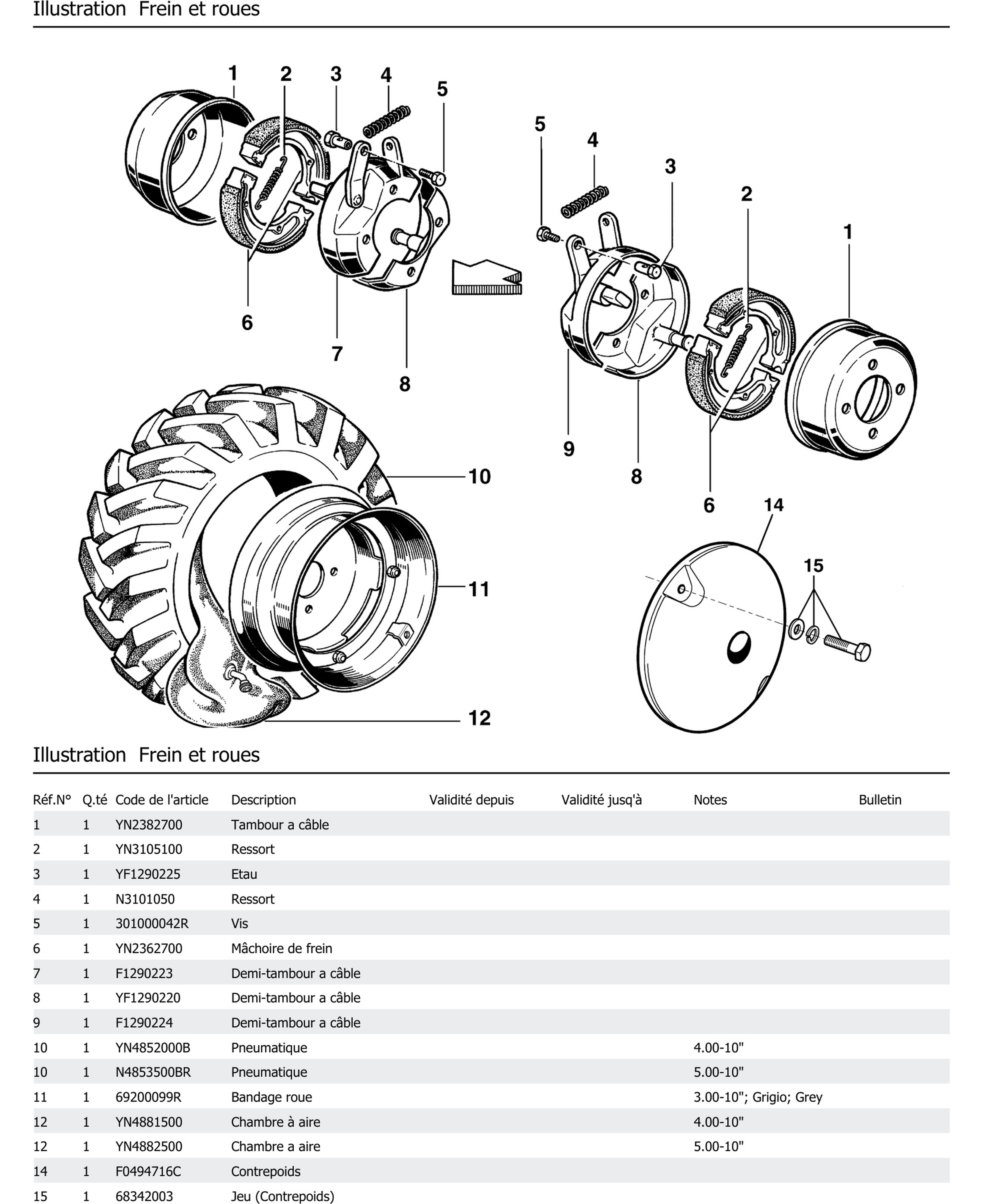 Illustration Frein et roues

1 2 3 4 5 6 7 8

5 4 3 2 1 9 8 6

10 11 12

14 15

Illustration Frein et roues

| Réf.N° | Q.té | Code de l'article | Description | Validité depuis | Validité jusq'à | Notes | Bulletin |
|---|---|---|---|---|---|---|---|
| 1 | 1 | YN2382700 | Tambour a câble | | | | |
| 2 | 1 | YN3105100 | Ressort | | | | |
| 3 | 1 | YF1290225 | Etau | | | | |
| 4 | 1 | N3101050 | Ressort | | | | |
| 5 | 1 | 301000042R | Vis | | | | |
| 6 | 1 | YN2362700 | Mâchoire de frein | | | | |
| 7 | 1 | F1290223 | Demi-tambour a câble | | | | |
| 8 | 1 | YF1290220 | Demi-tambour a câble | | | | |
| 9 | 1 | F1290224 | Demi-tambour a câble | | | | |
| 10 | 1 | YN4852000B | Pneumatique | | | 4.00-10" | |
| 10 | 1 | N4853500BR | Pneumatique | | | 5.00-10" | |
| 11 | 1 | 69200099R | Bandage roue | | | 3.00-10"; Grigio; Grey | |
| 12 | 1 | YN4881500 | Chambre à aire | | | 4.00-10" | |
| 12 | 1 | YN4882500 | Chambre a aire | | | 5.00-10" | |
| 14 | 1 | F0494716C | Contrepoids | | | | |
| 15 | 1 | 68342003 | Jeu (Contrepoids) | | | | |