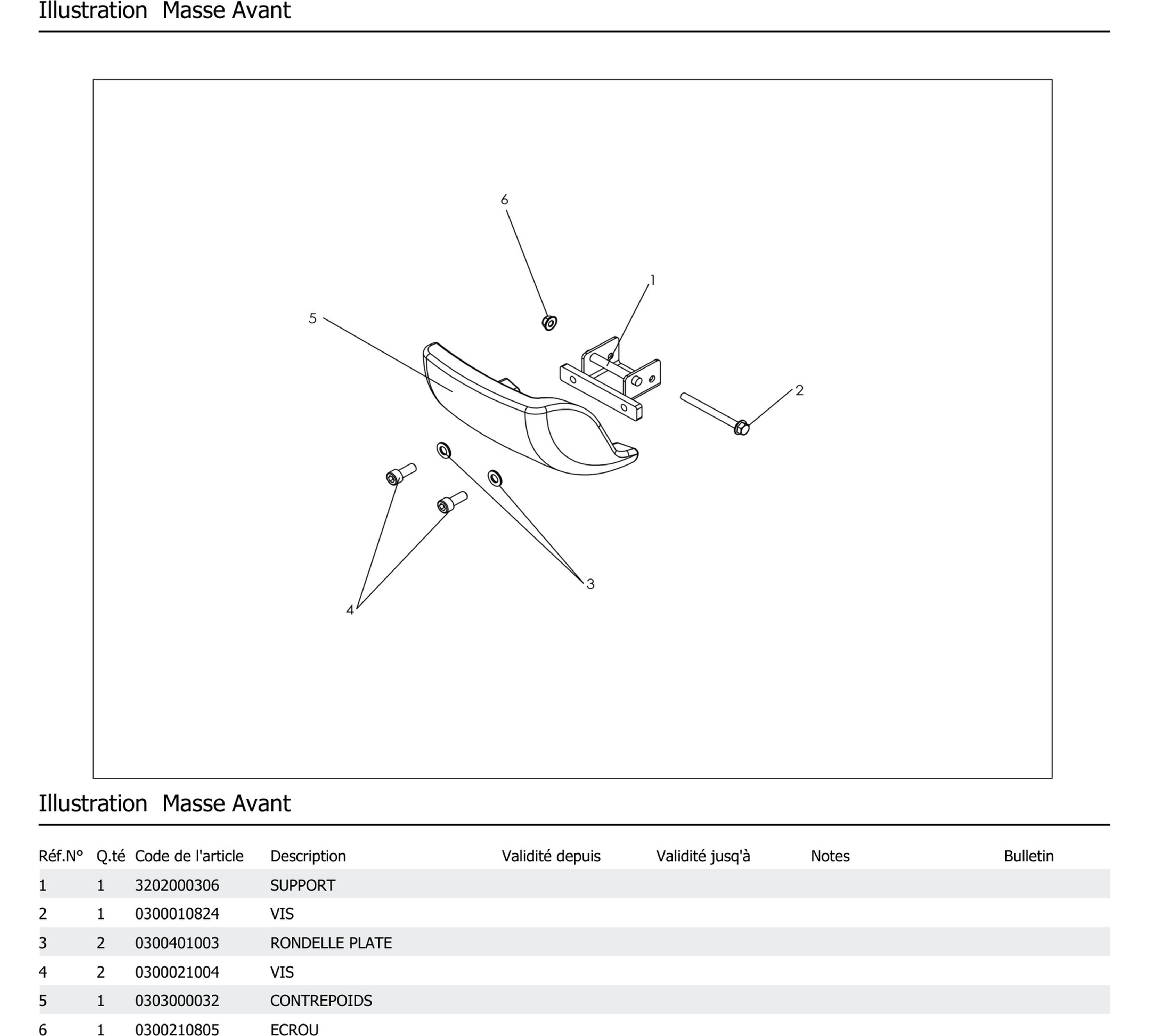 Illustration Masse Avant

6
1
5
2
3
4

Illustration Masse Avant

| Réf.N° | Q.té | Code de l'article | Description | Validité depuis | Validité jusq'à | Notes | Bulletin |
|---|---|---|---|---|---|---|---|
| 1 | 1 | 3202000306 | SUPPORT | | | | |
| 2 | 1 | 0300010824 | VIS | | | | |
| 3 | 2 | 0300401003 | RONDELLE PLATE | | | | |
| 4 | 2 | 0300021004 | VIS | | | | |
| 5 | 1 | 0303000032 | CONTREPOIDS | | | | |
| 6 | 1 | 0300210805 | ECROU | | | | |