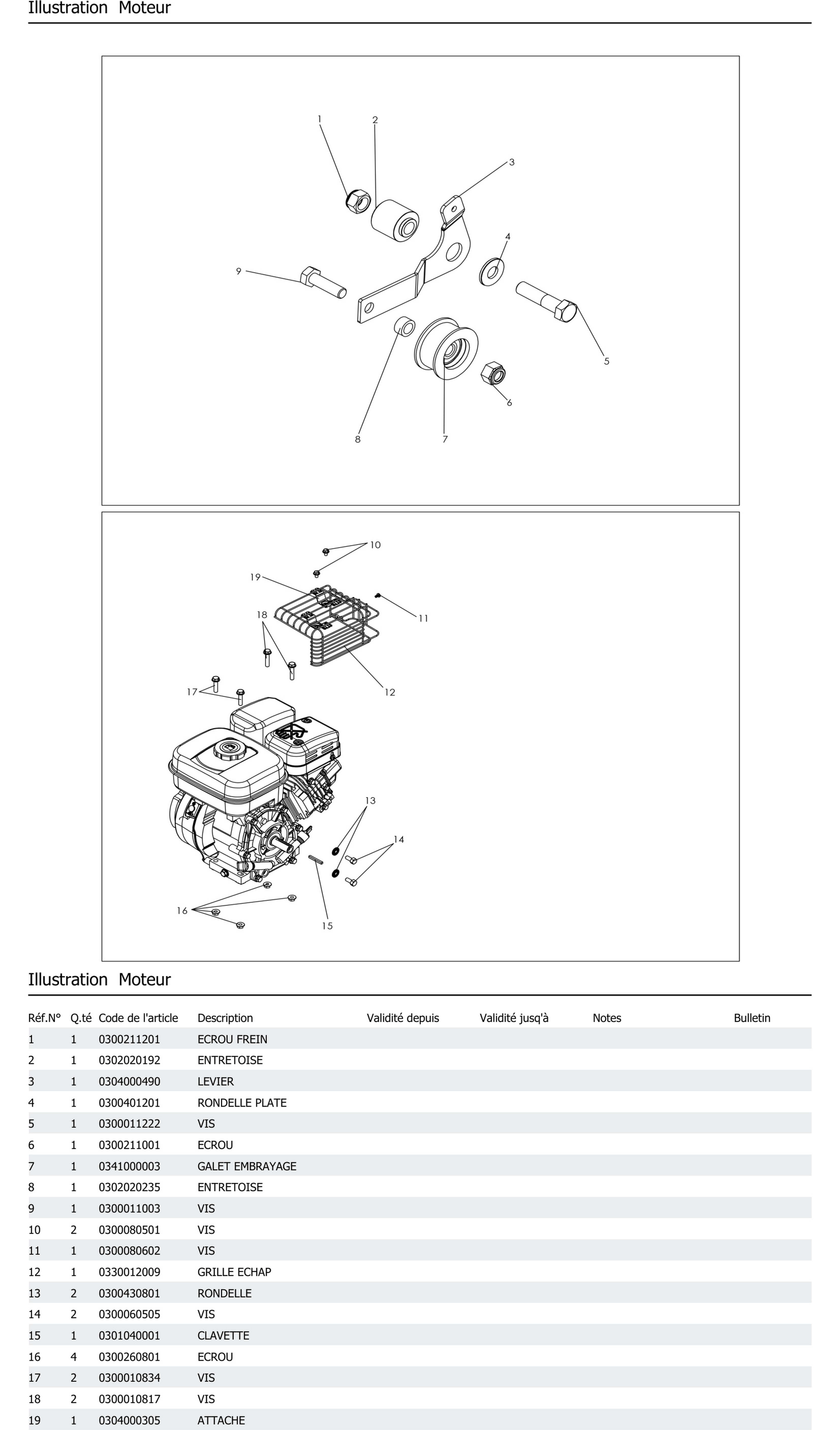 Illustration Moteur

1
2
3
4
9
5
6
8
7

10
19
18
11
17
12
13
14
16
15

Illustration Moteur

| Réf.N° | Q.té | Code de l'article | Description | Validité depuis | Validité jusq'à | Notes | Bulletin |
|---|---|---|---|---|---|---|---|
| 1 | 1 | 0300211201 | ECROU FREIN | | | | |
| 2 | 1 | 0302020192 | ENTRETOISE | | | | |
| 3 | 1 | 0304000490 | LEVIER | | | | |
| 4 | 1 | 0300401201 | RONDELLE PLATE | | | | |
| 5 | 1 | 0300011222 | VIS | | | | |
| 6 | 1 | 0300211001 | ECROU | | | | |
| 7 | 1 | 0341000003 | GALET EMBRAYAGE | | | | |
| 8 | 1 | 0302020235 | ENTRETOISE | | | | |
| 9 | 1 | 0300011003 | VIS | | | | |
| 10 | 2 | 0300080501 | VIS | | | | |
| 11 | 1 | 0300080602 | VIS | | | | |
| 12 | 1 | 0330012009 | GRILLE ECHAP | | | | |
| 13 | 2 | 0300430801 | RONDELLE | | | | |
| 14 | 2 | 0300060505 | VIS | | | | |
| 15 | 1 | 0301040001 | CLAVETTE | | | | |
| 16 | 4 | 0300260801 | ECROU | | | | |
| 17 | 2 | 0300010834 | VIS | | | | |
| 18 | 2 | 0300010817 | VIS | | | | |
| 19 | 1 | 0304000305 | ATTACHE | | | | |