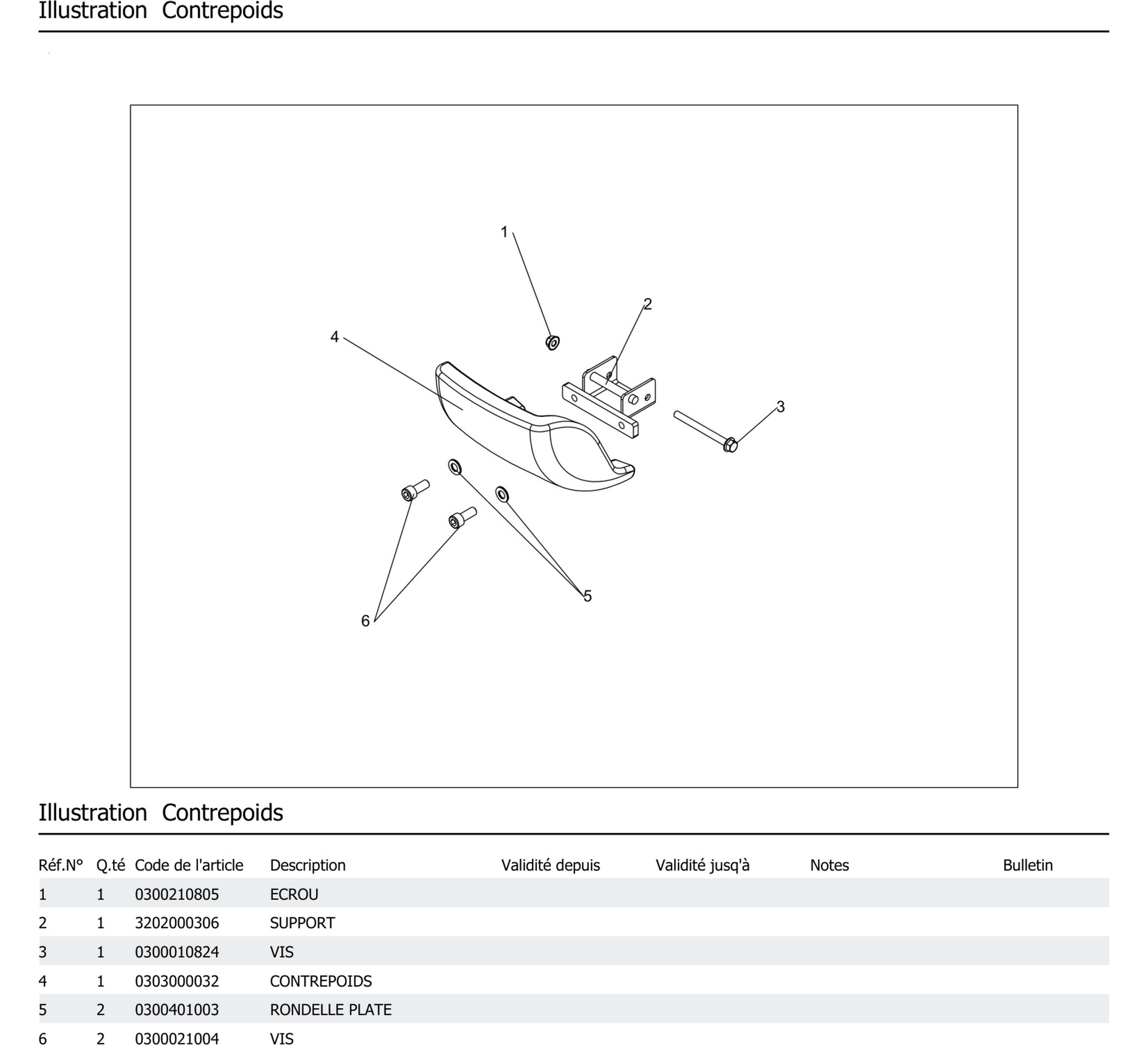 Illustration Contrepoids

1
2
4
3
5
6

Illustration Contrepoids

| Réf.N° | Q.té | Code de l'article | Description | Validité depuis | Validité jusq'à | Notes | Bulletin |
|---|---|---|---|---|---|---|---|
| 1 | 1 | 0300210805 | ECROU | | | | |
| 2 | 1 | 3202000306 | SUPPORT | | | | |
| 3 | 1 | 0300010824 | VIS | | | | |
| 4 | 1 | 0303000032 | CONTREPOIDS | | | | |
| 5 | 2 | 0300401003 | RONDELLE PLATE | | | | |
| 6 | 2 | 0300021004 | VIS | | | | |