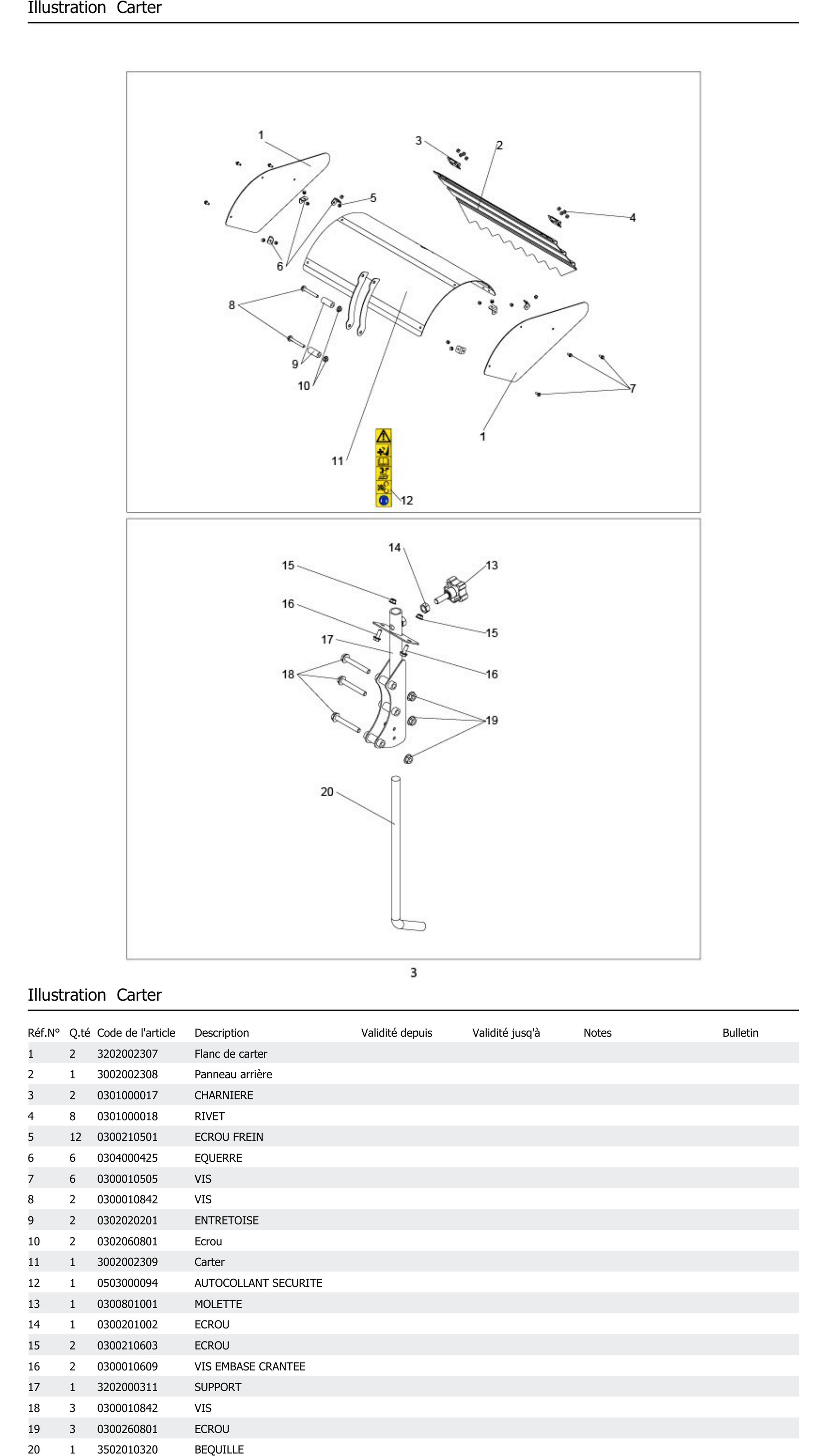 Illustration Carter

1
3
2
5
4
6
8
9
10
7
1
11
12

14
15
13
16
15
17
16
18
19
20

3

Illustration Carter

| Réf.N° | Q.té | Code de l'article | Description | Validité depuis | Validité jusq'à | Notes | Bulletin |
|---|---|---|---|---|---|---|---|
| 1 | 2 | 3202002307 | Flanc de carter | | | | |
| 2 | 1 | 3002002308 | Panneau arrière | | | | |
| 3 | 2 | 0301000017 | CHARNIERE | | | | |
| 4 | 8 | 0301000018 | RIVET | | | | |
| 5 | 12 | 0300210501 | ECROU FREIN | | | | |
| 6 | 6 | 0304000425 | EQUERRE | | | | |
| 7 | 6 | 0300010505 | VIS | | | | |
| 8 | 2 | 0300010842 | VIS | | | | |
| 9 | 2 | 0302020201 | ENTRETOISE | | | | |
| 10 | 2 | 0302060801 | Ecrou | | | | |
| 11 | 1 | 3002002309 | Carter | | | | |
| 12 | 1 | 0503000094 | AUTOCOLLANT SECURITE | | | | |
| 13 | 1 | 0300801001 | MOLETTE | | | | |
| 14 | 1 | 0300201002 | ECROU | | | | |
| 15 | 2 | 0300210603 | ECROU | | | | |
| 16 | 2 | 0300010609 | VIS EMBASE CRANTEE | | | | |
| 17 | 1 | 3202000311 | SUPPORT | | | | |
| 18 | 3 | 0300010842 | VIS | | | | |
| 19 | 3 | 0300260801 | ECROU | | | | |
| 20 | 1 | 3502010320 | BEQUILLE | | | | |