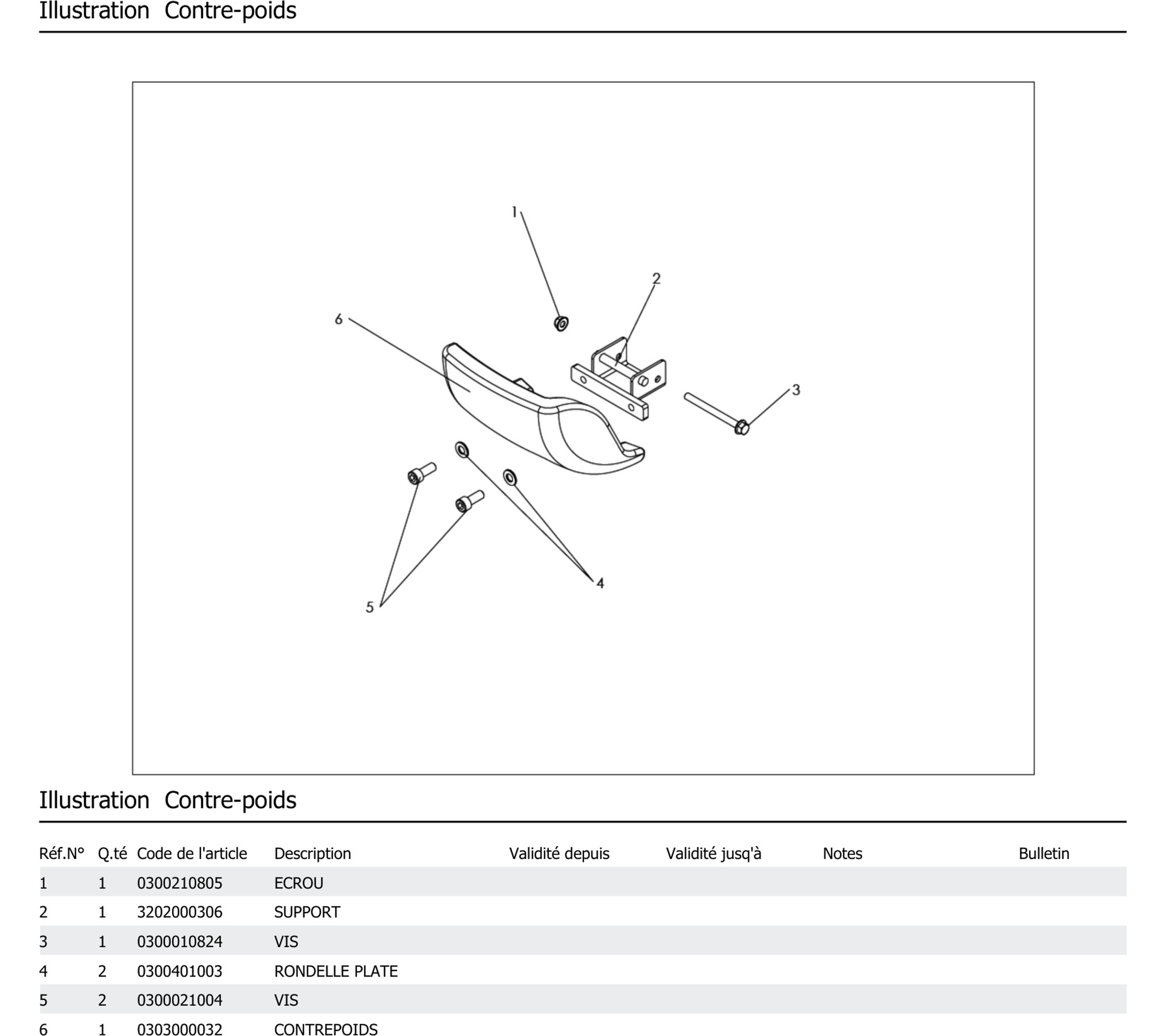 Illustration Contre-poids

1
2
6
3
4
5

Illustration Contre-poids

| Réf.N° | Q.té | Code de l'article | Description | Validité depuis | Validité jusq'à | Notes | Bulletin |
|---|---|---|---|---|---|---|---|
| 1 | 1 | 0300210805 | ECROU | | | | |
| 2 | 1 | 3202000306 | SUPPORT | | | | |
| 3 | 1 | 0300010824 | VIS | | | | |
| 4 | 2 | 0300401003 | RONDELLE PLATE | | | | |
| 5 | 2 | 0300021004 | VIS | | | | |
| 6 | 1 | 0303000032 | CONTREPOIDS | | | | |