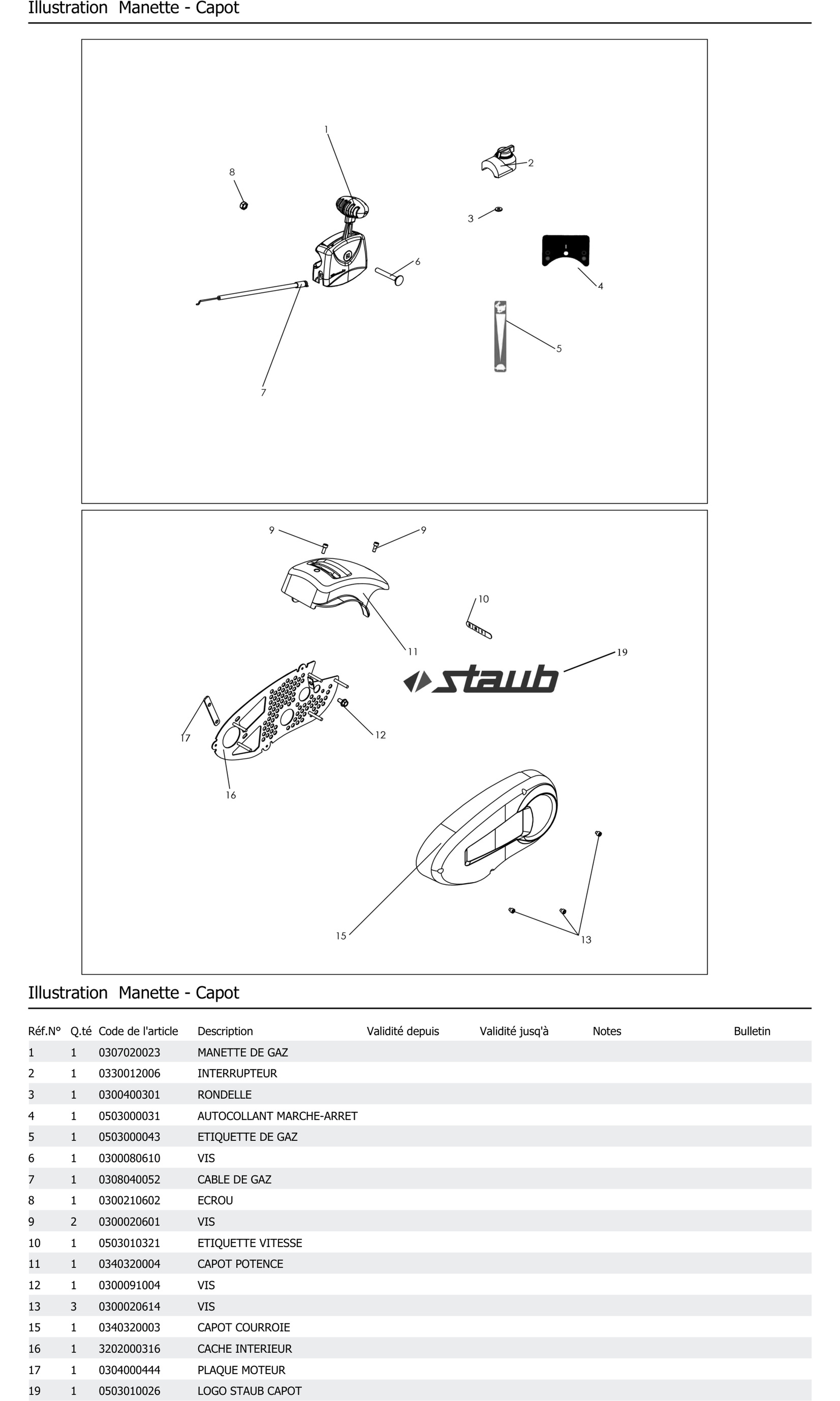 Illustration Manette - Capot

1
8
2
3
6
4
5
7

9
9
10
11
19
staub
17
12
16
15
13

Illustration Manette - Capot

| Réf.N° | Q.té | Code de l'article | Description | Validité depuis | Validité jusq'à | Notes | Bulletin |
|---|---|---|---|---|---|---|---|
| 1 | 1 | 0307020023 | MANETTE DE GAZ | | | | |
| 2 | 1 | 0330012006 | INTERRUPTEUR | | | | |
| 3 | 1 | 0300400301 | RONDELLE | | | | |
| 4 | 1 | 0503000031 | AUTOCOLLANT MARCHE-ARRET | | | | |
| 5 | 1 | 0503000043 | ETIQUETTE DE GAZ | | | | |
| 6 | 1 | 0300080610 | VIS | | | | |
| 7 | 1 | 0308040052 | CABLE DE GAZ | | | | |
| 8 | 1 | 0300210602 | ECROU | | | | |
| 9 | 2 | 0300020601 | VIS | | | | |
| 10 | 1 | 0503010321 | ETIQUETTE VITESSE | | | | |
| 11 | 1 | 0340320004 | CAPOT POTENCE | | | | |
| 12 | 1 | 0300091004 | VIS | | | | |
| 13 | 3 | 0300020614 | VIS | | | | |
| 15 | 1 | 0340320003 | CAPOT COURROIE | | | | |
| 16 | 1 | 3202000316 | CACHE INTERIEUR | | | | |
| 17 | 1 | 0304000444 | PLAQUE MOTEUR | | | | |
| 19 | 1 | 0503010026 | LOGO STAUB CAPOT | | | | |