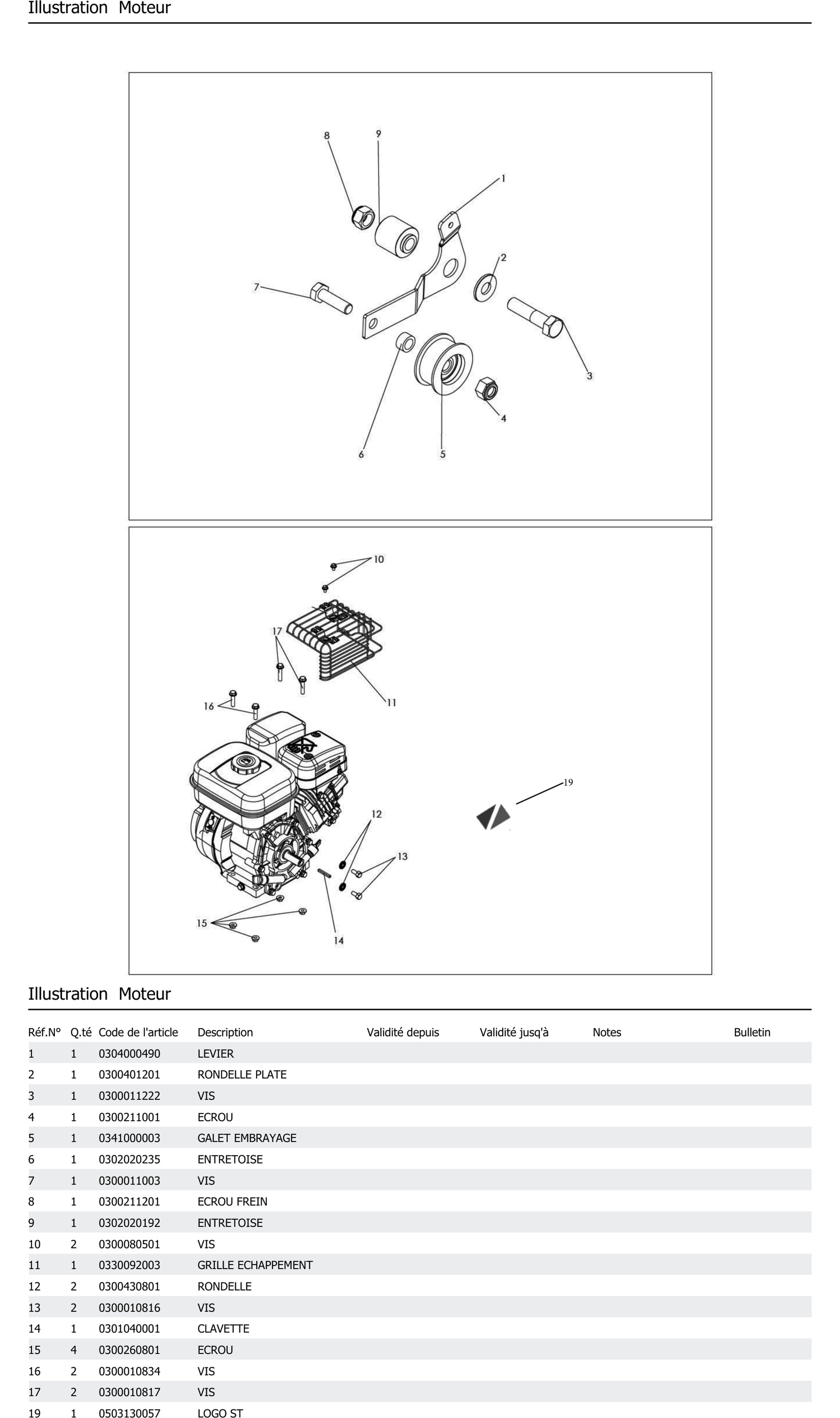 Illustration Moteur

8 9 1 2 7 3 4 6 5

10 17 11 16 19 12 13 15 14

Illustration Moteur

| Réf.N° | Q.té | Code de l'article | Description | Validité depuis | Validité jusq'à | Notes | Bulletin |
|---|---|---|---|---|---|---|---|
| 1 | 1 | 0304000490 | LEVIER | | | | |
| 2 | 1 | 0300401201 | RONDELLE PLATE | | | | |
| 3 | 1 | 0300011222 | VIS | | | | |
| 4 | 1 | 0300211001 | ECROU | | | | |
| 5 | 1 | 0341000003 | GALET EMBRAYAGE | | | | |
| 6 | 1 | 0302020235 | ENTRETOISE | | | | |
| 7 | 1 | 0300011003 | VIS | | | | |
| 8 | 1 | 0300211201 | ECROU FREIN | | | | |
| 9 | 1 | 0302020192 | ENTRETOISE | | | | |
| 10 | 2 | 0300080501 | VIS | | | | |
| 11 | 1 | 0330092003 | GRILLE ECHAPPEMENT | | | | |
| 12 | 2 | 0300430801 | RONDELLE | | | | |
| 13 | 2 | 0300010816 | VIS | | | | |
| 14 | 1 | 0301040001 | CLAVETTE | | | | |
| 15 | 4 | 0300260801 | ECROU | | | | |
| 16 | 2 | 0300010834 | VIS | | | | |
| 17 | 2 | 0300010817 | VIS | | | | |
| 19 | 1 | 0503130057 | LOGO ST | | | | |