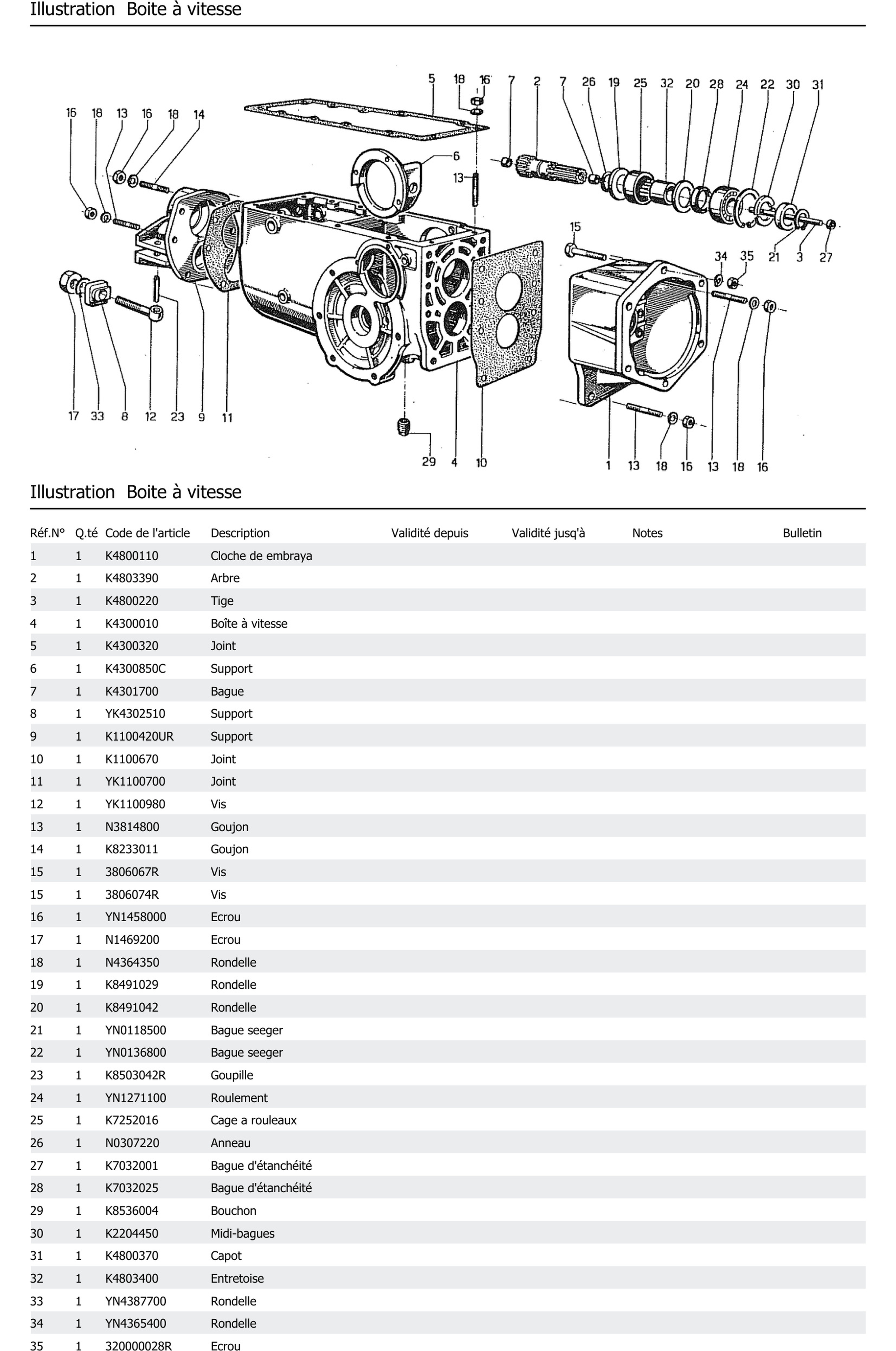 Illustration Boite à vitesse

5 18 16 7 2 7 26 19 25 32 20 28 24 22 30 31
16 18 13 16 18 14
6
13
15
34 35 21 3 27
17 33 8 12 23 9 11
29 4 10
1 13 18 16 13 18 16

Illustration Boite à vitesse

| Réf.N° | Q.té | Code de l'article | Description | Validité depuis | Validité jusq'à | Notes | Bulletin |
|---|---|---|---|---|---|---|---|
| 1 | 1 | K4800110 | Cloche de embraya | | | | |
| 2 | 1 | K4803390 | Arbre | | | | |
| 3 | 1 | K4800220 | Tige | | | | |
| 4 | 1 | K4300010 | Boîte à vitesse | | | | |
| 5 | 1 | K4300320 | Joint | | | | |
| 6 | 1 | K4300850C | Support | | | | |
| 7 | 1 | K4301700 | Bague | | | | |
| 8 | 1 | YK4302510 | Support | | | | |
| 9 | 1 | K1100420UR | Support | | | | |
| 10 | 1 | K1100670 | Joint | | | | |
| 11 | 1 | YK1100700 | Joint | | | | |
| 12 | 1 | YK1100980 | Vis | | | | |
| 13 | 1 | N3814800 | Goujon | | | | |
| 14 | 1 | K8233011 | Goujon | | | | |
| 15 | 1 | 3806067R | Vis | | | | |
| 15 | 1 | 3806074R | Vis | | | | |
| 16 | 1 | YN1458000 | Ecrou | | | | |
| 17 | 1 | N1469200 | Ecrou | | | | |
| 18 | 1 | N4364350 | Rondelle | | | | |
| 19 | 1 | K8491029 | Rondelle | | | | |
| 20 | 1 | K8491042 | Rondelle | | | | |
| 21 | 1 | YN0118500 | Bague seeger | | | | |
| 22 | 1 | YN0136800 | Bague seeger | | | | |
| 23 | 1 | K8503042R | Goupille | | | | |
| 24 | 1 | YN1271100 | Roulement | | | | |
| 25 | 1 | K7252016 | Cage a rouleaux | | | | |
| 26 | 1 | N0307220 | Anneau | | | | |
| 27 | 1 | K7032001 | Bague d'étanchéité | | | | |
| 28 | 1 | K7032025 | Bague d'étanchéité | | | | |
| 29 | 1 | K8536004 | Bouchon | | | | |
| 30 | 1 | K2204450 | Midi-bagues | | | | |
| 31 | 1 | K4800370 | Capot | | | | |
| 32 | 1 | K4803400 | Entretoise | | | | |
| 33 | 1 | YN4387700 | Rondelle | | | | |
| 34 | 1 | YN4365400 | Rondelle | | | | |
| 35 | 1 | 320000028R | Ecrou | | | | |