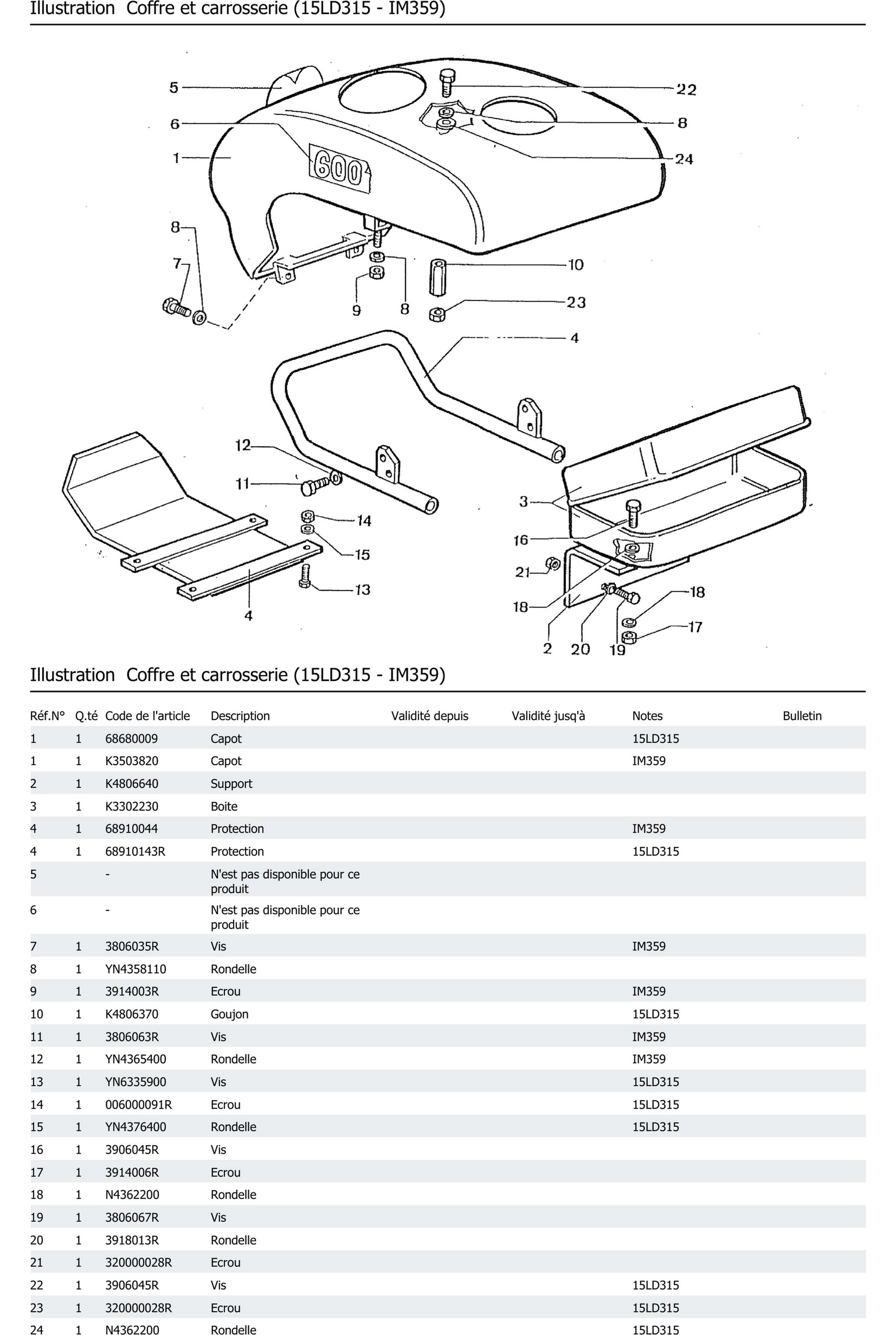 Illustration Coffre et carrosserie (15LD315 - IM359)

5
6
1
600
22
8
24
8
7
9
8
10
23
4
12
11
14
15
13
4
3
16
21
18
2
20
19
18
17

Illustration Coffre et carrosserie (15LD315 - IM359)

| Réf.N° | Q.té | Code de l'article | Description | Validité depuis | Validité jusq'à | Notes | Bulletin |
|---|---|---|---|---|---|---|---|
| 1 | 1 | 68680009 | Capot | | | 15LD315 | |
| 1 | 1 | K3503820 | Capot | | | IM359 | |
| 2 | 1 | K4806640 | Support | | | | |
| 3 | 1 | K3302230 | Boite | | | | |
| 4 | 1 | 68910044 | Protection | | | IM359 | |
| 4 | 1 | 68910143R | Protection | | | 15LD315 | |
| 5 | | - | N'est pas disponible pour ce produit | | | | |
| 6 | | - | N'est pas disponible pour ce produit | | | | |
| 7 | 1 | 3806035R | Vis | | | IM359 | |
| 8 | 1 | YN4358110 | Rondelle | | | | |
| 9 | 1 | 3914003R | Ecrou | | | IM359 | |
| 10 | 1 | K4806370 | Goujon | | | 15LD315 | |
| 11 | 1 | 3806063R | Vis | | | IM359 | |
| 12 | 1 | YN4365400 | Rondelle | | | IM359 | |
| 13 | 1 | YN6335900 | Vis | | | 15LD315 | |
| 14 | 1 | 006000091R | Ecrou | | | 15LD315 | |
| 15 | 1 | YN4376400 | Rondelle | | | 15LD315 | |
| 16 | 1 | 3906045R | Vis | | | | |
| 17 | 1 | 3914006R | Ecrou | | | | |
| 18 | 1 | N4362200 | Rondelle | | | | |
| 19 | 1 | 3806067R | Vis | | | | |
| 20 | 1 | 3918013R | Rondelle | | | | |
| 21 | 1 | 320000028R | Ecrou | | | | |
| 22 | 1 | 3906045R | Vis | | | 15LD315 | |
| 23 | 1 | 320000028R | Ecrou | | | 15LD315 | |
| 24 | 1 | N4362200 | Rondelle | | | 15LD315 | |