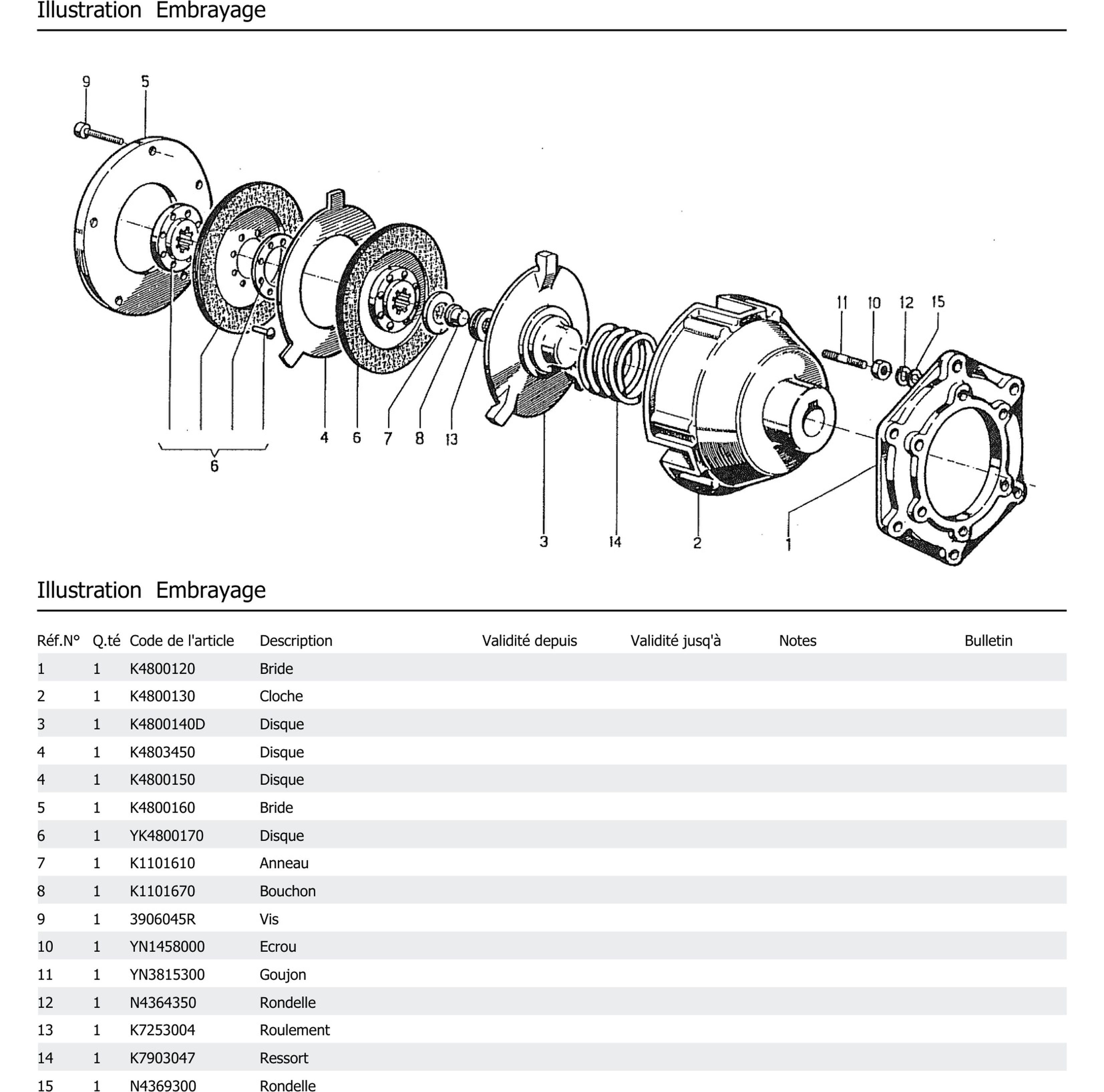 Illustration Embrayage

9 5 11 10 12 15

4 6 7 8 13

6

3 14 2 1

Illustration Embrayage

| Réf.N° | Q.té | Code de l'article | Description | Validité depuis | Validité jusq'à | Notes | Bulletin |
|---|---|---|---|---|---|---|---|
| 1 | 1 | K4800120 | Bride | | | | |
| 2 | 1 | K4800130 | Cloche | | | | |
| 3 | 1 | K4800140D | Disque | | | | |
| 4 | 1 | K4803450 | Disque | | | | |
| 4 | 1 | K4800150 | Disque | | | | |
| 5 | 1 | K4800160 | Bride | | | | |
| 6 | 1 | YK4800170 | Disque | | | | |
| 7 | 1 | K1101610 | Anneau | | | | |
| 8 | 1 | K1101670 | Bouchon | | | | |
| 9 | 1 | 3906045R | Vis | | | | |
| 10 | 1 | YN1458000 | Ecrou | | | | |
| 11 | 1 | YN3815300 | Goujon | | | | |
| 12 | 1 | N4364350 | Rondelle | | | | |
| 13 | 1 | K7253004 | Roulement | | | | |
| 14 | 1 | K7903047 | Ressort | | | | |
| 15 | 1 | N4369300 | Rondelle | | | | |