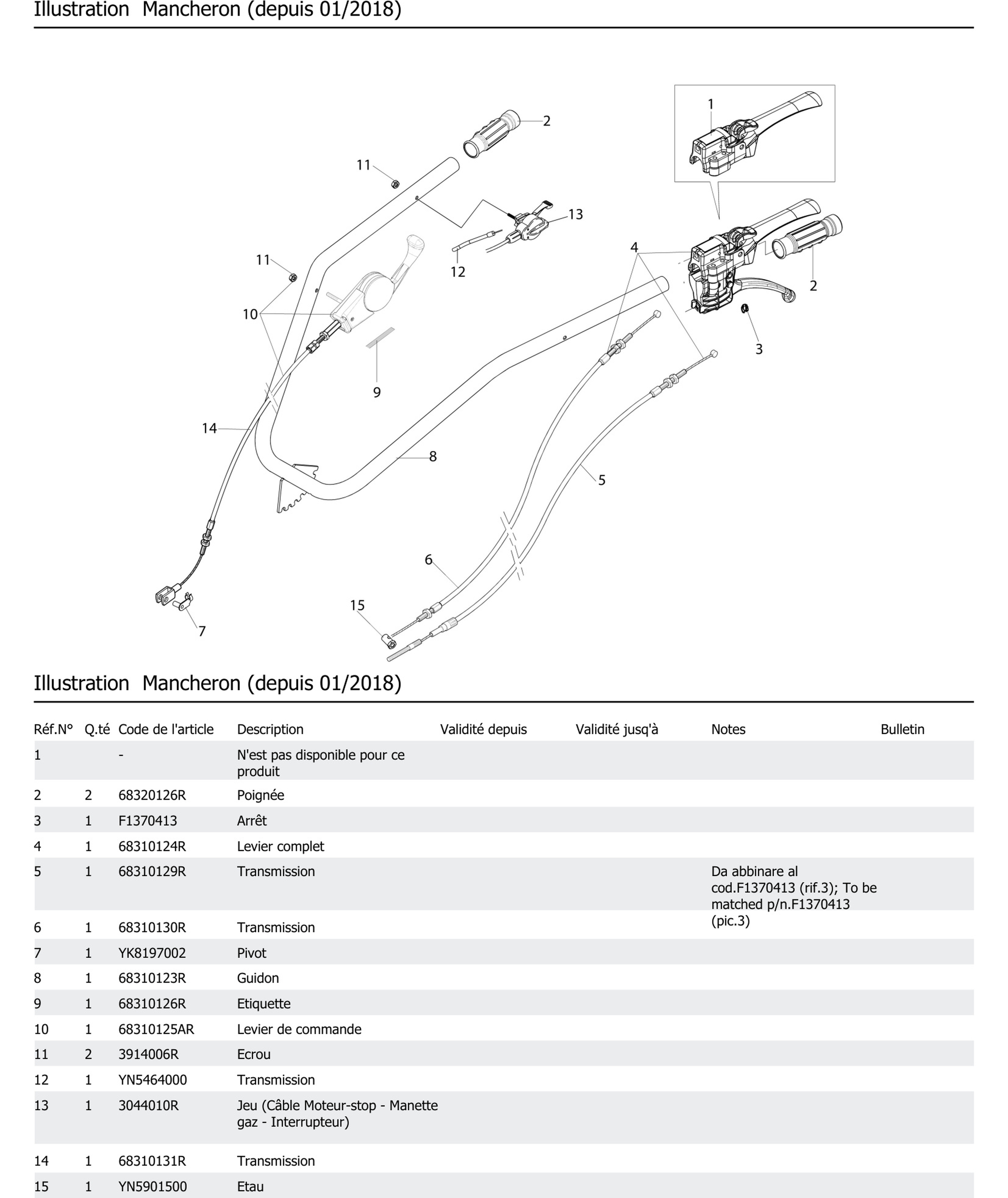 Illustration Mancheron (depuis 01/2018)

1
2
11
13
4
11
12
2
10
3
9
14
8
5
6
15
7

Illustration Mancheron (depuis 01/2018)

| Réf.N° | Q.té | Code de l'article | Description | Validité depuis | Validité jusq'à | Notes | Bulletin |
|---|---|---|---|---|---|---|---|
| 1 | | - | N'est pas disponible pour ce produit | | | | |
| 2 | 2 | 68320126R | Poignée | | | | |
| 3 | 1 | F1370413 | Arrêt | | | | |
| 4 | 1 | 68310124R | Levier complet | | | | |
| 5 | 1 | 68310129R | Transmission | | | Da abbinare al cod.F1370413 (rif.3); To be matched p/n.F1370413 (pic.3) | |
| 6 | 1 | 68310130R | Transmission | | | | |
| 7 | 1 | YK8197002 | Pivot | | | | |
| 8 | 1 | 68310123R | Guidon | | | | |
| 9 | 1 | 68310126R | Etiquette | | | | |
| 10 | 1 | 68310125AR | Levier de commande | | | | |
| 11 | 2 | 3914006R | Ecrou | | | | |
| 12 | 1 | YN5464000 | Transmission | | | | |
| 13 | 1 | 3044010R | Jeu (Câble Moteur-stop - Manette gaz - Interrupteur) | | | | |
| 14 | 1 | 68310131R | Transmission | | | | |
| 15 | 1 | YN5901500 | Etau | | | | |