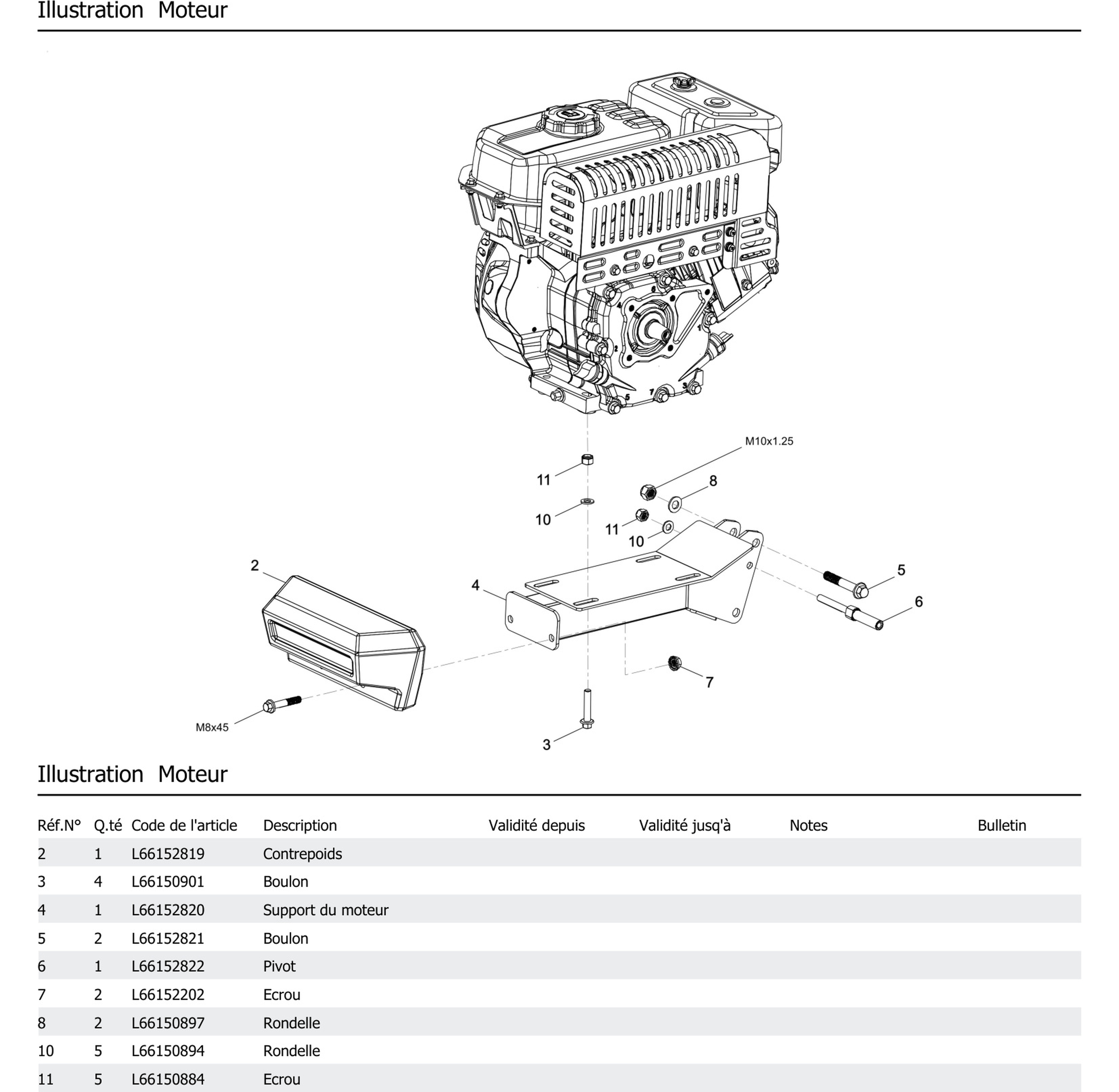 Illustration Moteur

M10x1.25
11
8
10
11
10
2
4
5
6
7
M8x45
3

Illustration Moteur

| Réf.N° | Q.té | Code de l'article | Description | Validité depuis | Validité jusq'à | Notes | Bulletin |
|---|---|---|---|---|---|---|---|
| 2 | 1 | L66152819 | Contrepoids | | | | |
| 3 | 4 | L66150901 | Boulon | | | | |
| 4 | 1 | L66152820 | Support du moteur | | | | |
| 5 | 2 | L66152821 | Boulon | | | | |
| 6 | 1 | L66152822 | Pivot | | | | |
| 7 | 2 | L66152202 | Ecrou | | | | |
| 8 | 2 | L66150897 | Rondelle | | | | |
| 10 | 5 | L66150894 | Rondelle | | | | |
| 11 | 5 | L66150884 | Ecrou | | | | |