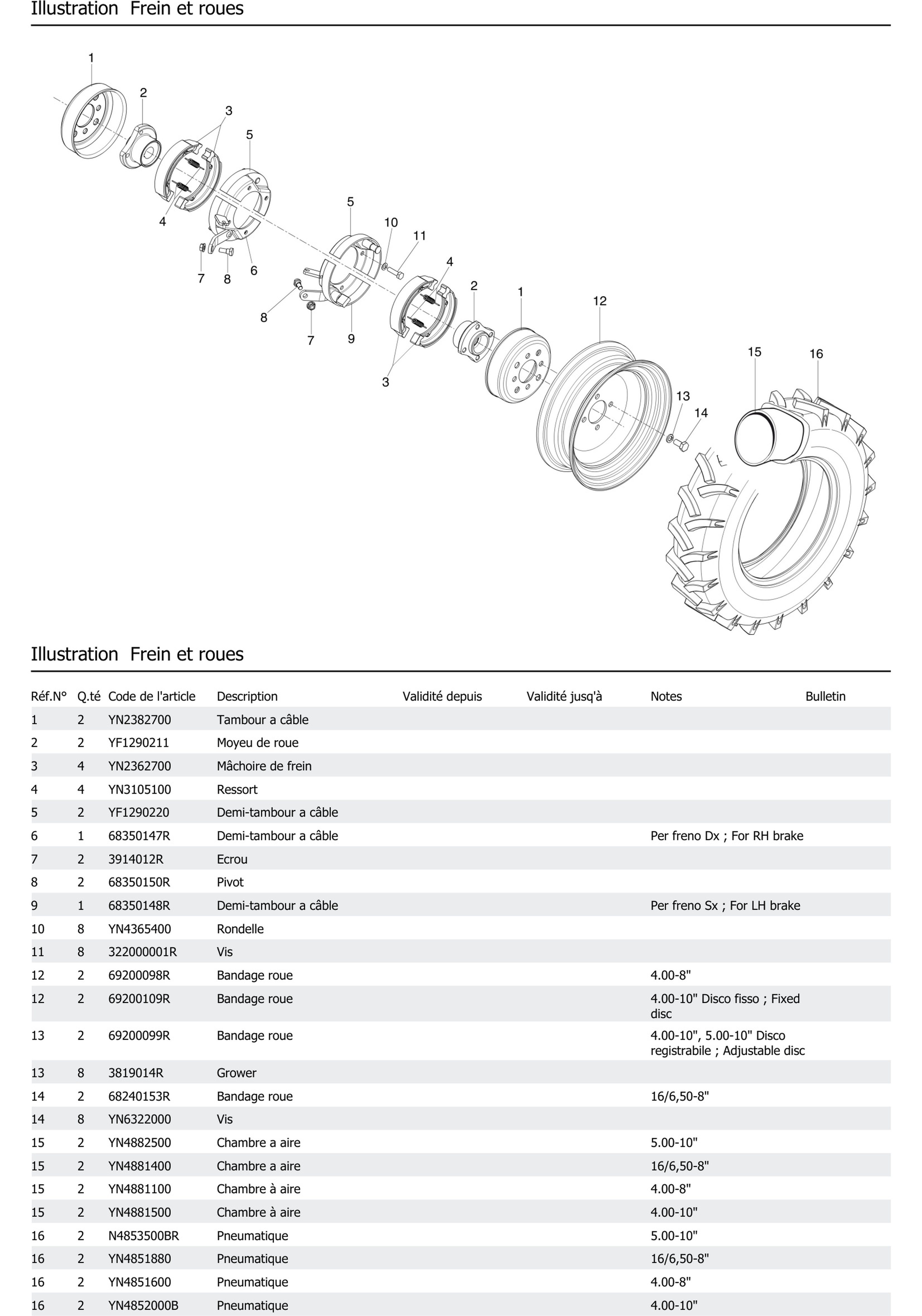 Illustration Frein et roues

1
2
3
5
4
7
8
6
5
10
11
4
2
1
12
8
7
9
3
15
16
13
14

Illustration Frein et roues

| Réf.N° | Q.té | Code de l'article | Description | Validité depuis | Validité jusq'à | Notes | Bulletin |
|---|---|---|---|---|---|---|---|
| 1 | 2 | YN2382700 | Tambour a câble | | | | |
| 2 | 2 | YF1290211 | Moyeu de roue | | | | |
| 3 | 4 | YN2362700 | Mâchoire de frein | | | | |
| 4 | 4 | YN3105100 | Ressort | | | | |
| 5 | 2 | YF1290220 | Demi-tambour a câble | | | | |
| 6 | 1 | 68350147R | Demi-tambour a câble | | | Per freno Dx ; For RH brake | |
| 7 | 2 | 3914012R | Ecrou | | | | |
| 8 | 2 | 68350150R | Pivot | | | | |
| 9 | 1 | 68350148R | Demi-tambour a câble | | | Per freno Sx ; For LH brake | |
| 10 | 8 | YN4365400 | Rondelle | | | | |
| 11 | 8 | 322000001R | Vis | | | | |
| 12 | 2 | 69200098R | Bandage roue | | | 4.00-8" | |
| 12 | 2 | 69200109R | Bandage roue | | | 4.00-10" Disco fisso ; Fixed disc | |
| 13 | 2 | 69200099R | Bandage roue | | | 4.00-10", 5.00-10" Disco registrabile ; Adjustable disc | |
| 13 | 8 | 3819014R | Grower | | | | |
| 14 | 2 | 68240153R | Bandage roue | | | 16/6,50-8" | |
| 14 | 8 | YN6322000 | Vis | | | | |
| 15 | 2 | YN4882500 | Chambre a aire | | | 5.00-10" | |
| 15 | 2 | YN4881400 | Chambre a aire | | | 16/6,50-8" | |
| 15 | 2 | YN4881100 | Chambre à aire | | | 4.00-8" | |
| 15 | 2 | YN4881500 | Chambre à aire | | | 4.00-10" | |
| 16 | 2 | N4853500BR | Pneumatique | | | 5.00-10" | |
| 16 | 2 | YN4851880 | Pneumatique | | | 16/6,50-8" | |
| 16 | 2 | YN4851600 | Pneumatique | | | 4.00-8" | |
| 16 | 2 | YN4852000B | Pneumatique | | | 4.00-10" | |