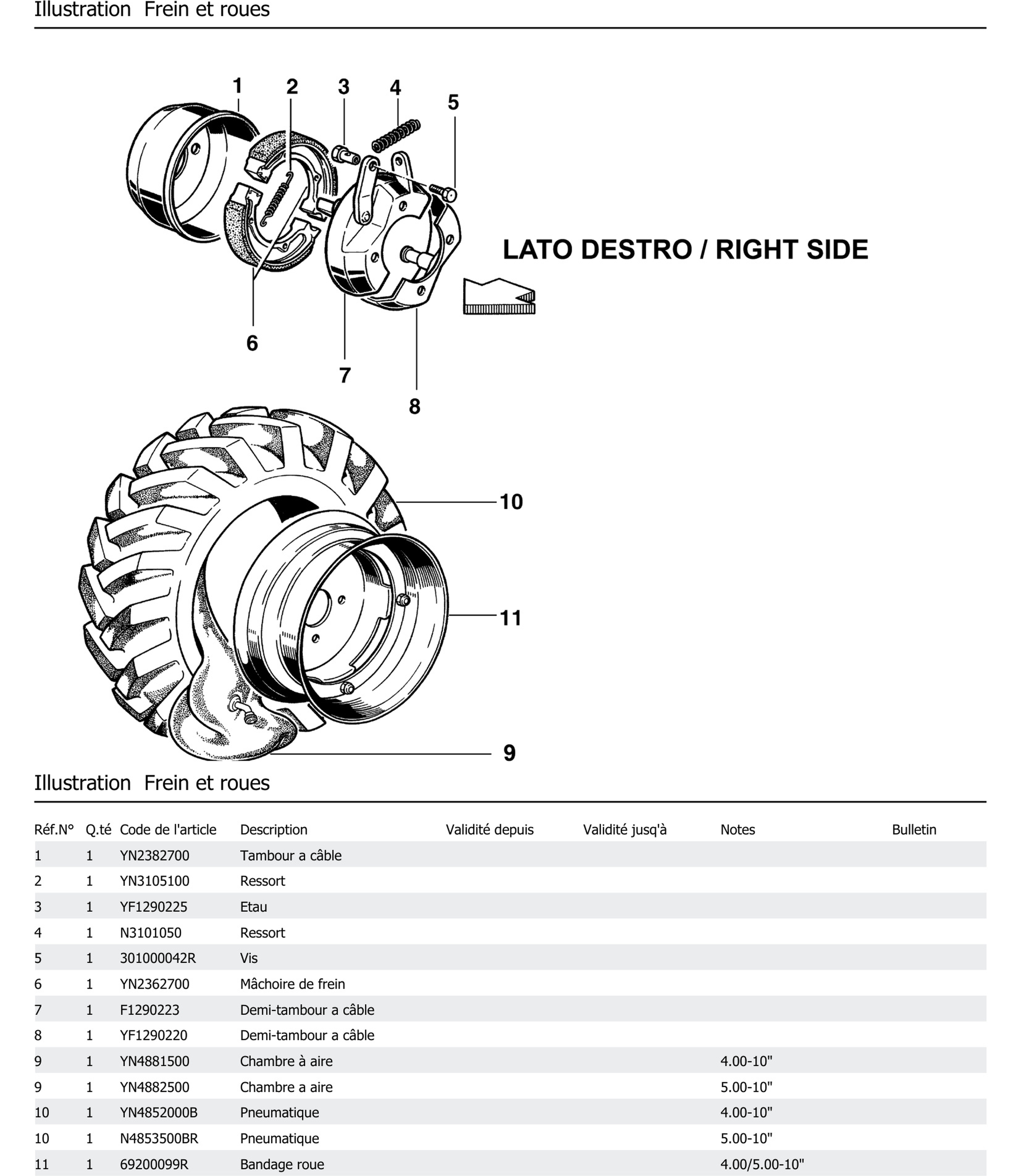 Illustration Frein et roues

1 2 3 4 5

LATO DESTRO / RIGHT SIDE

6 7 8

10

11

9

Illustration Frein et roues

| Réf.N° | Q.té | Code de l'article | Description | Validité depuis | Validité jusq'à | Notes | Bulletin |
|---|---|---|---|---|---|---|---|
| 1 | 1 | YN2382700 | Tambour a câble | | | | |
| 2 | 1 | YN3105100 | Ressort | | | | |
| 3 | 1 | YF1290225 | Etau | | | | |
| 4 | 1 | N3101050 | Ressort | | | | |
| 5 | 1 | 301000042R | Vis | | | | |
| 6 | 1 | YN2362700 | Mâchoire de frein | | | | |
| 7 | 1 | F1290223 | Demi-tambour a câble | | | | |
| 8 | 1 | YF1290220 | Demi-tambour a câble | | | | |
| 9 | 1 | YN4881500 | Chambre à aire | | | 4.00-10" | |
| 9 | 1 | YN4882500 | Chambre a aire | | | 5.00-10" | |
| 10 | 1 | YN4852000B | Pneumatique | | | 4.00-10" | |
| 10 | 1 | N4853500BR | Pneumatique | | | 5.00-10" | |
| 11 | 1 | 69200099R | Bandage roue | | | 4.00/5.00-10" | |