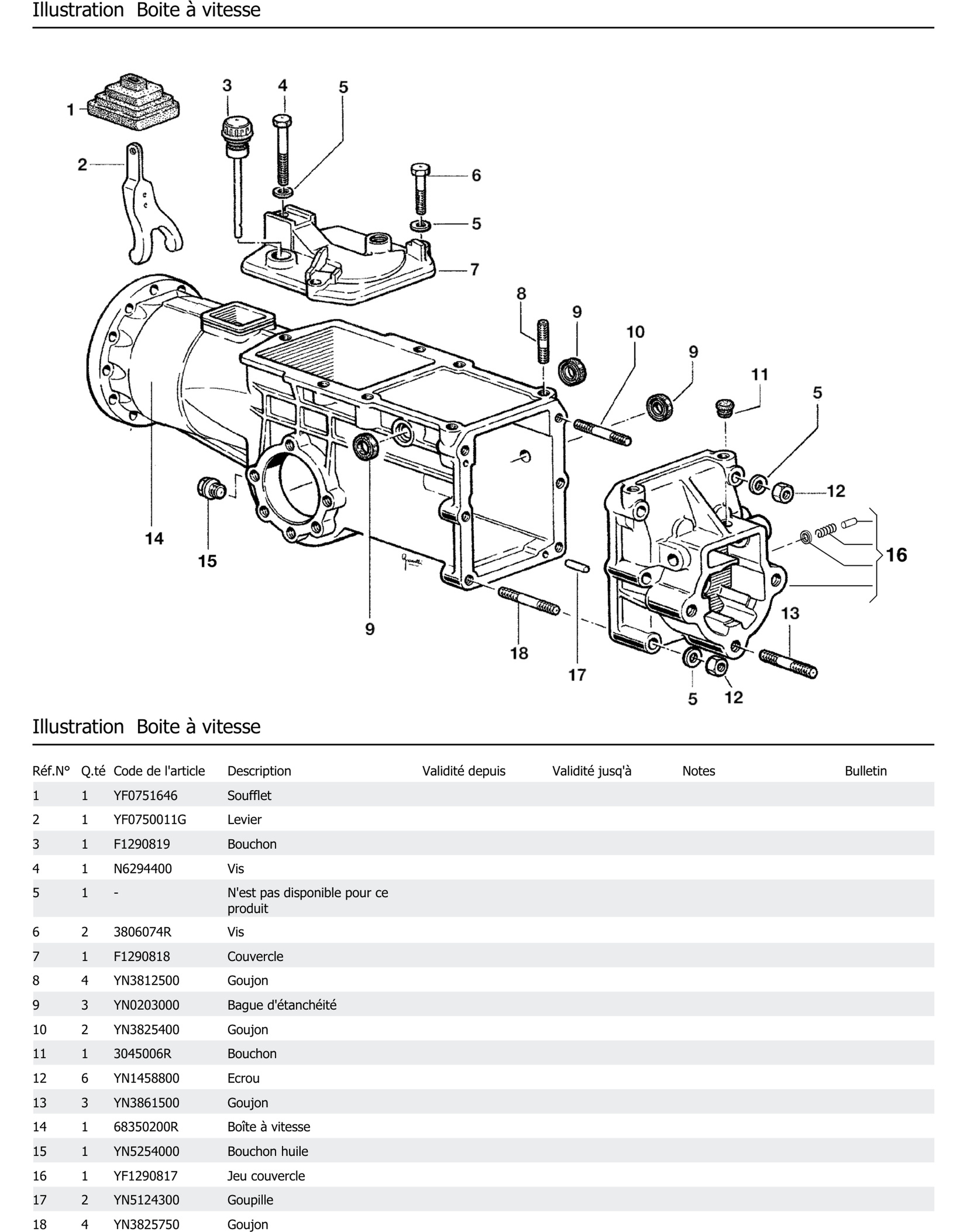 Illustration Boite à vitesse

1
2
3
4
5
6
5
7
8
9
10
9
11
5
12
16
13
14
15
9
18
17
5
12

Illustration Boite à vitesse

| Réf.N° | Q.té | Code de l'article | Description | Validité depuis | Validité jusq'à | Notes | Bulletin |
|---|---|---|---|---|---|---|---|
| 1 | 1 | YF0751646 | Soufflet | | | | |
| 2 | 1 | YF0750011G | Levier | | | | |
| 3 | 1 | F1290819 | Bouchon | | | | |
| 4 | 1 | N6294400 | Vis | | | | |
| 5 | 1 | - | N'est pas disponible pour ce produit | | | | |
| 6 | 2 | 3806074R | Vis | | | | |
| 7 | 1 | F1290818 | Couvercle | | | | |
| 8 | 4 | YN3812500 | Goujon | | | | |
| 9 | 3 | YN0203000 | Bague d'étanchéité | | | | |
| 10 | 2 | YN3825400 | Goujon | | | | |
| 11 | 1 | 3045006R | Bouchon | | | | |
| 12 | 6 | YN1458800 | Ecrou | | | | |
| 13 | 3 | YN3861500 | Goujon | | | | |
| 14 | 1 | 68350200R | Boîte à vitesse | | | | |
| 15 | 1 | YN5254000 | Bouchon huile | | | | |
| 16 | 1 | YF1290817 | Jeu couvercle | | | | |
| 17 | 2 | YN5124300 | Goupille | | | | |
| 18 | 4 | YN3825750 | Goujon | | | | |