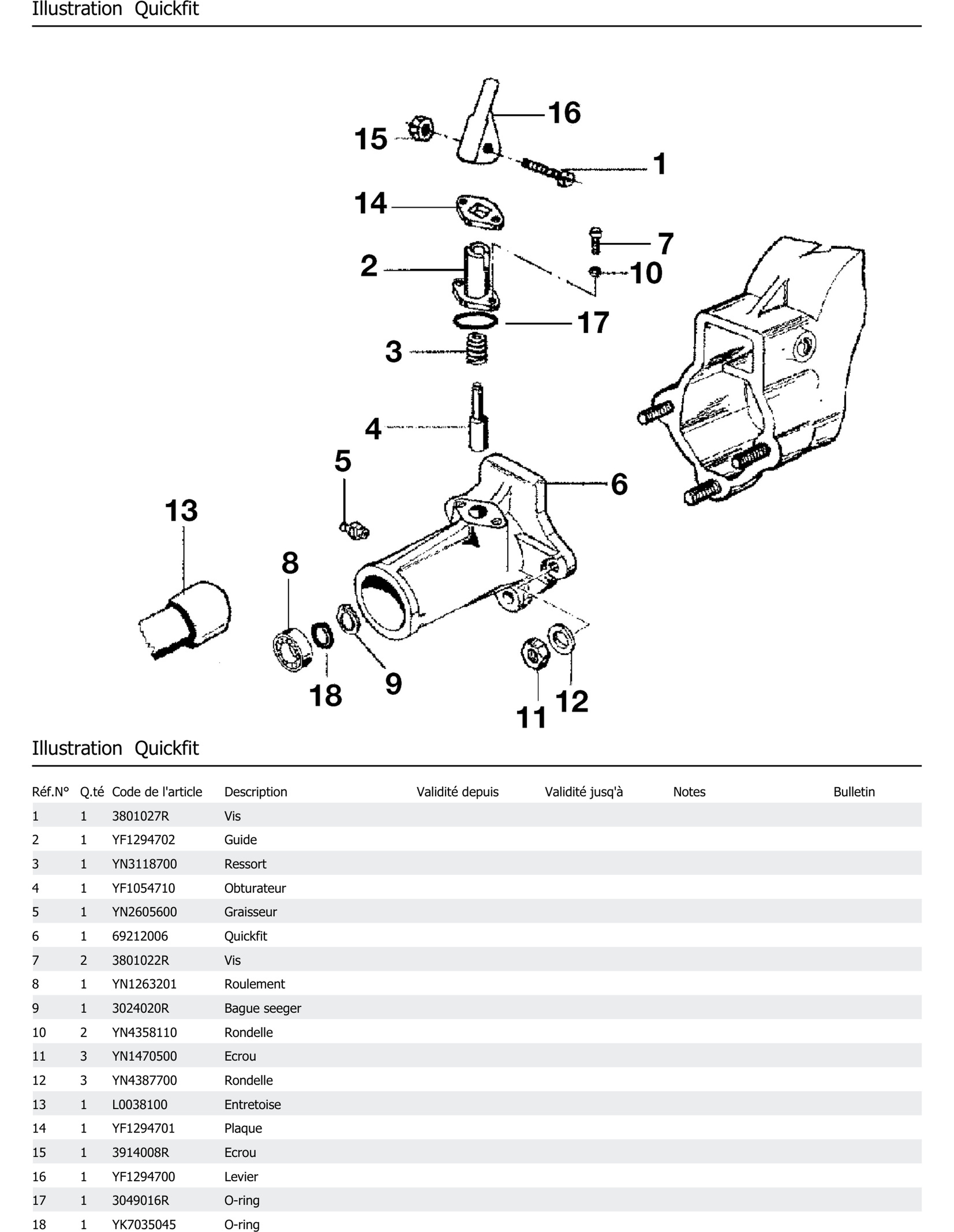 Illustration Quickfit

16
15
1
14
7
2
10
17
3
4
5
6
13
8
18
9
11
12

Illustration Quickfit

| Réf.N° | Q.té | Code de l'article | Description | Validité depuis | Validité jusq'à | Notes | Bulletin |
|---|---|---|---|---|---|---|---|
| 1 | 1 | 3801027R | Vis | | | | |
| 2 | 1 | YF1294702 | Guide | | | | |
| 3 | 1 | YN3118700 | Ressort | | | | |
| 4 | 1 | YF1054710 | Obturateur | | | | |
| 5 | 1 | YN2605600 | Graisseur | | | | |
| 6 | 1 | 69212006 | Quickfit | | | | |
| 7 | 2 | 3801022R | Vis | | | | |
| 8 | 1 | YN1263201 | Roulement | | | | |
| 9 | 1 | 3024020R | Bague seeger | | | | |
| 10 | 2 | YN4358110 | Rondelle | | | | |
| 11 | 3 | YN1470500 | Ecrou | | | | |
| 12 | 3 | YN4387700 | Rondelle | | | | |
| 13 | 1 | L0038100 | Entretoise | | | | |
| 14 | 1 | YF1294701 | Plaque | | | | |
| 15 | 1 | 3914008R | Ecrou | | | | |
| 16 | 1 | YF1294700 | Levier | | | | |
| 17 | 1 | 3049016R | O-ring | | | | |
| 18 | 1 | YK7035045 | O-ring | | | | |