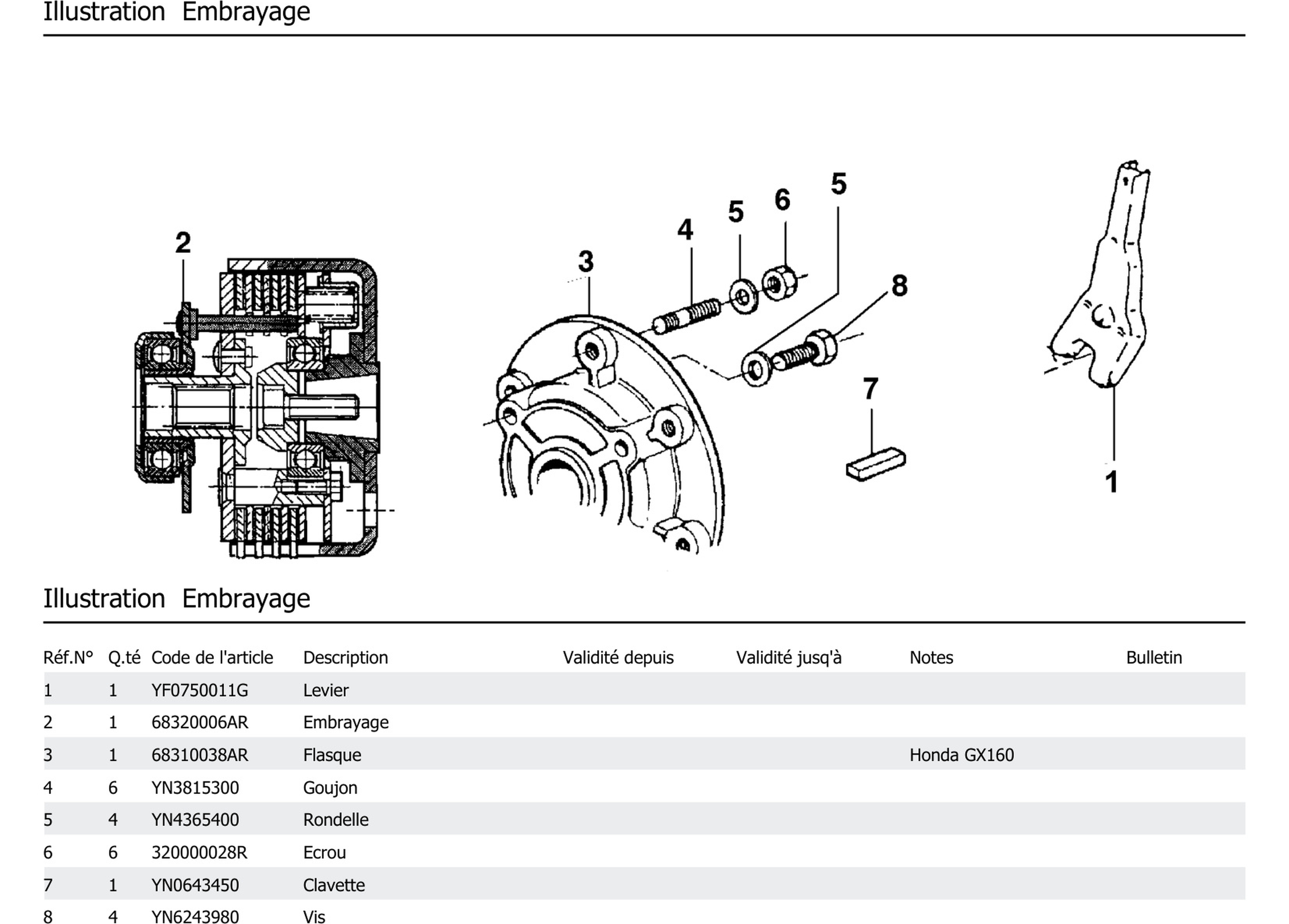 Illustration Embrayage

2
3
4
5
6
5
8
7
1

Illustration Embrayage

| Réf.N° | Q.té | Code de l'article | Description | Validité depuis | Validité jusq'à | Notes | Bulletin |
|---|---|---|---|---|---|---|---|
| 1 | 1 | YF0750011G | Levier | | | | |
| 2 | 1 | 68320006AR | Embrayage | | | | |
| 3 | 1 | 68310038AR | Flasque | | | Honda GX160 | |
| 4 | 6 | YN3815300 | Goujon | | | | |
| 5 | 4 | YN4365400 | Rondelle | | | | |
| 6 | 6 | 320000028R | Ecrou | | | | |
| 7 | 1 | YN0643450 | Clavette | | | | |
| 8 | 4 | YN6243980 | Vis | | | | |