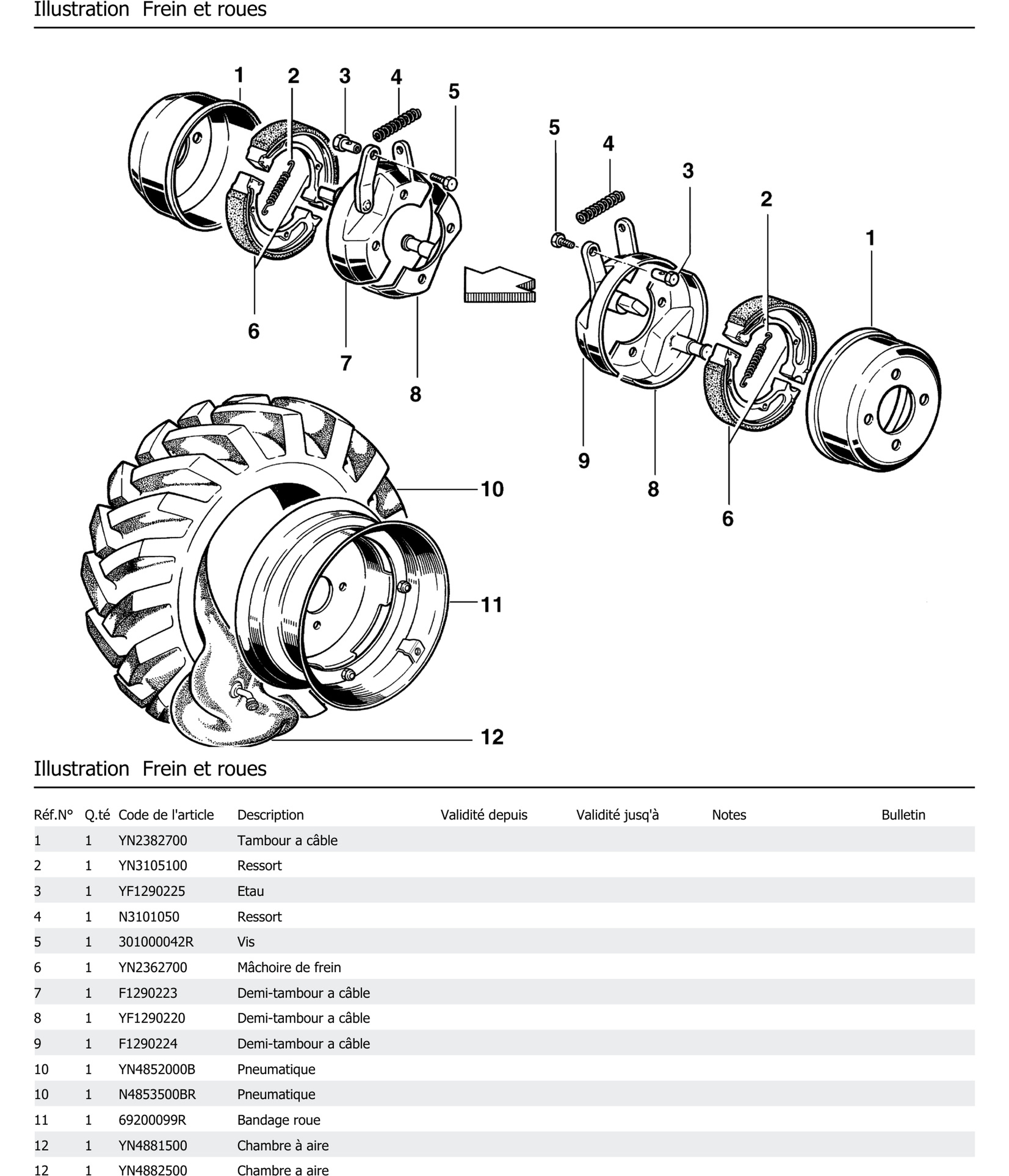 Illustration Frein et roues

1 2 3 4 5 6 7 8

5 4 3 2 1 9 8 6

10 11 12

Illustration Frein et roues

| Réf.N° | Q.té | Code de l'article | Description | Validité depuis | Validité jusq'à | Notes | Bulletin |
|---|---|---|---|---|---|---|---|
| 1 | 1 | YN2382700 | Tambour a câble | | | | |
| 2 | 1 | YN3105100 | Ressort | | | | |
| 3 | 1 | YF1290225 | Etau | | | | |
| 4 | 1 | N3101050 | Ressort | | | | |
| 5 | 1 | 301000042R | Vis | | | | |
| 6 | 1 | YN2362700 | Mâchoire de frein | | | | |
| 7 | 1 | F1290223 | Demi-tambour a câble | | | | |
| 8 | 1 | YF1290220 | Demi-tambour a câble | | | | |
| 9 | 1 | F1290224 | Demi-tambour a câble | | | | |
| 10 | 1 | YN4852000B | Pneumatique | | | | |
| 10 | 1 | N4853500BR | Pneumatique | | | | |
| 11 | 1 | 69200099R | Bandage roue | | | | |
| 12 | 1 | YN4881500 | Chambre à aire | | | | |
| 12 | 1 | YN4882500 | Chambre a aire | | | | |