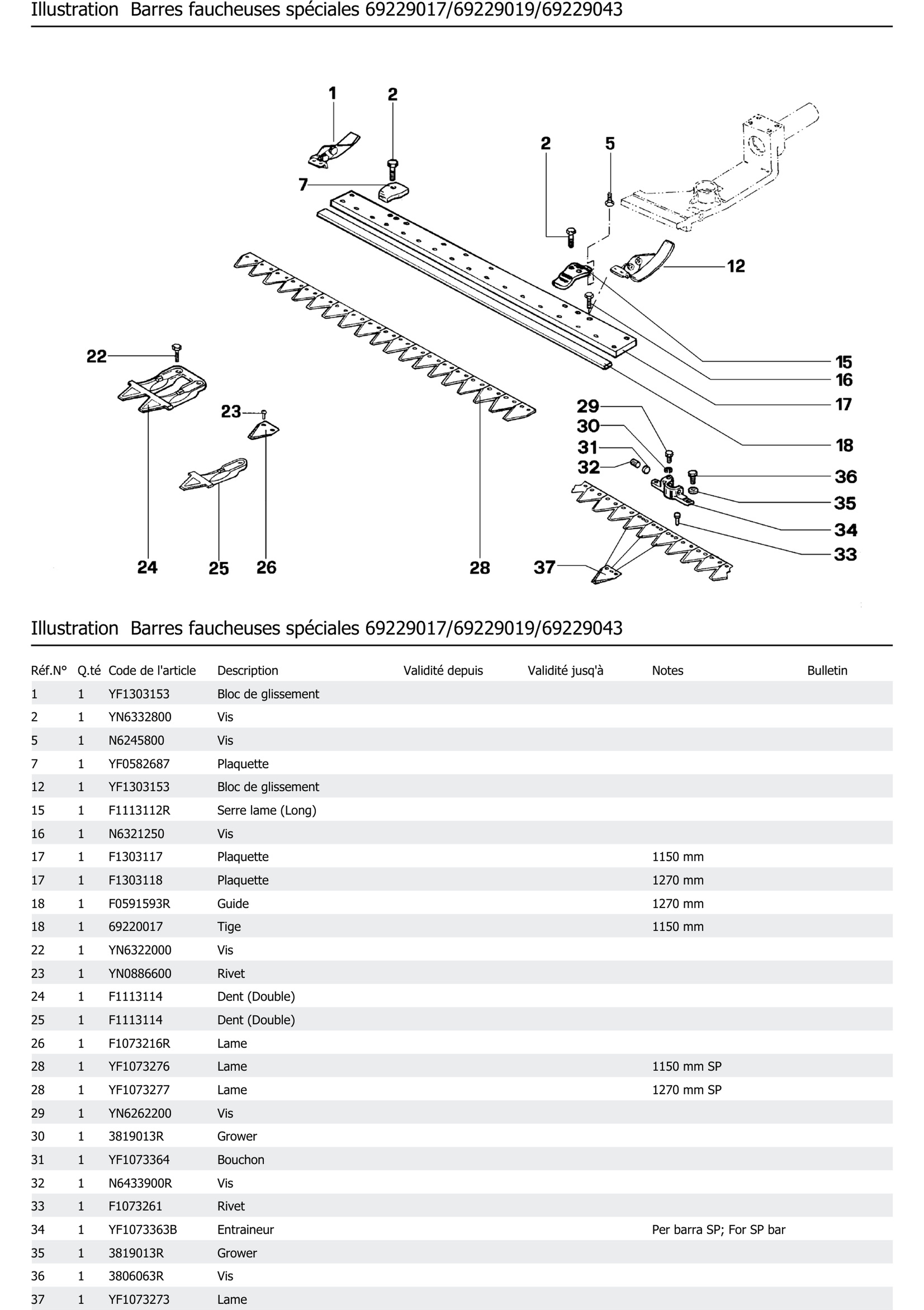 Illustration Barres faucheuses spéciales 69229017/69229019/69229043

1 2 2 5 7 12 15 16 17 18 22 23 29 30 31 32 36 35 34 33 24 25 26 28 37

Illustration Barres faucheuses spéciales 69229017/69229019/69229043

| Réf.N° | Q.té | Code de l'article | Description | Validité depuis | Validité jusq'à | Notes | Bulletin |
|---|---|---|---|---|---|---|---|
| 1 | 1 | YF1303153 | Bloc de glissement | | | | |
| 2 | 1 | YN6332800 | Vis | | | | |
| 5 | 1 | N6245800 | Vis | | | | |
| 7 | 1 | YF0582687 | Plaquette | | | | |
| 12 | 1 | YF1303153 | Bloc de glissement | | | | |
| 15 | 1 | F1113112R | Serre lame (Long) | | | | |
| 16 | 1 | N6321250 | Vis | | | | |
| 17 | 1 | F1303117 | Plaquette | | | 1150 mm | |
| 17 | 1 | F1303118 | Plaquette | | | 1270 mm | |
| 18 | 1 | F0591593R | Guide | | | 1270 mm | |
| 18 | 1 | 69220017 | Tige | | | 1150 mm | |
| 22 | 1 | YN6322000 | Vis | | | | |
| 23 | 1 | YN0886600 | Rivet | | | | |
| 24 | 1 | F1113114 | Dent (Double) | | | | |
| 25 | 1 | F1113114 | Dent (Double) | | | | |
| 26 | 1 | F1073216R | Lame | | | | |
| 28 | 1 | YF1073276 | Lame | | | 1150 mm SP | |
| 28 | 1 | YF1073277 | Lame | | | 1270 mm SP | |
| 29 | 1 | YN6262200 | Vis | | | | |
| 30 | 1 | 3819013R | Grower | | | | |
| 31 | 1 | YF1073364 | Bouchon | | | | |
| 32 | 1 | N6433900R | Vis | | | | |
| 33 | 1 | F1073261 | Rivet | | | | |
| 34 | 1 | YF1073363B | Entraineur | | | Per barra SP; For SP bar | |
| 35 | 1 | 3819013R | Grower | | | | |
| 36 | 1 | 3806063R | Vis | | | | |
| 37 | 1 | YF1073273 | Lame | | | | |