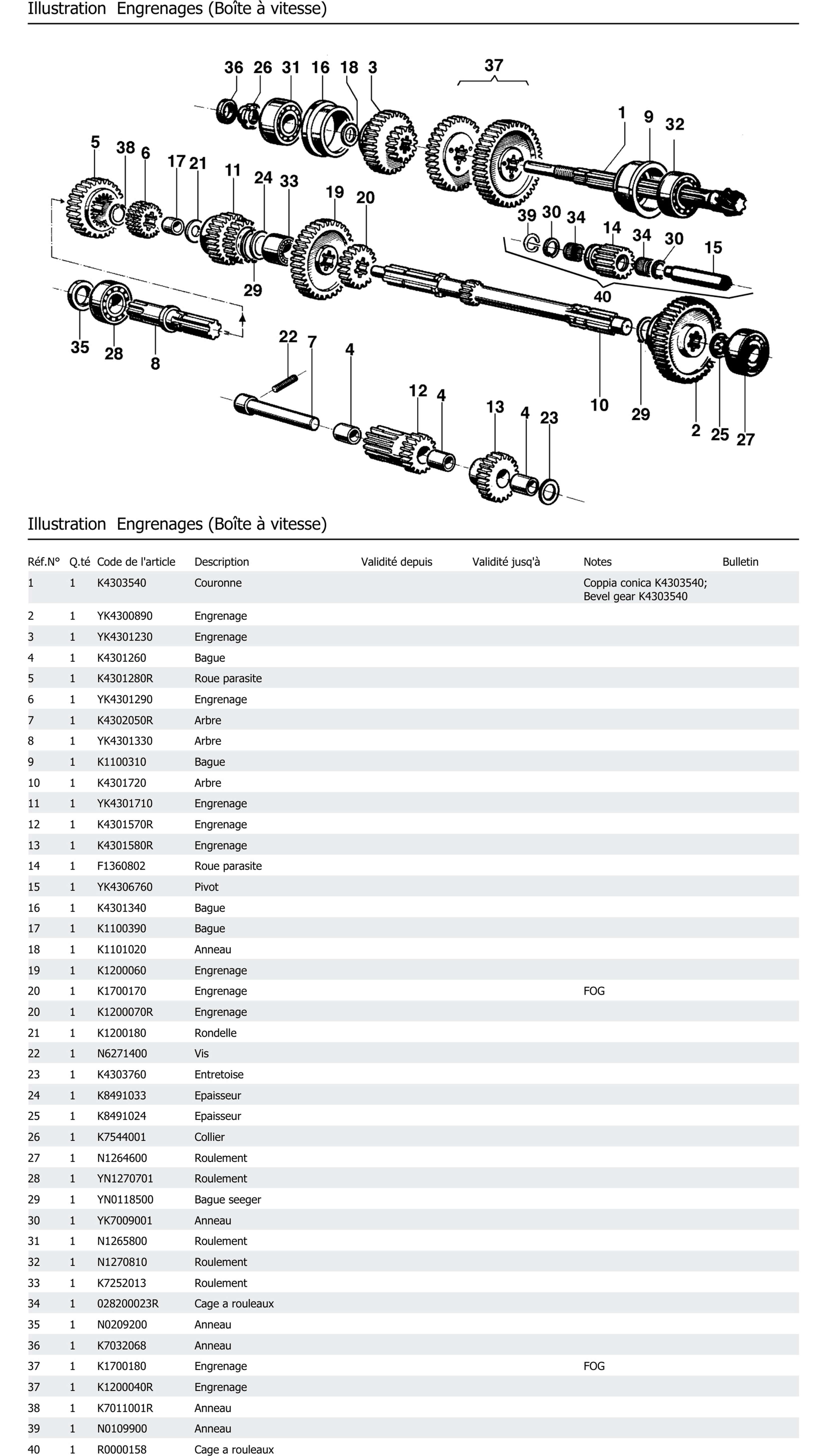 Illustration Engrenages (Boîte à vitesse)

36 26 31 16 18 3 37 1 9 32 5 38 6 17 21 11 24 33 19 20 39 30 34 14 34 30 15 29 40 35 28 8 22 7 4 12 4 13 4 23 10 29 2 25 27

Illustration Engrenages (Boîte à vitesse)

| Réf.N° | Q.té | Code de l'article | Description | Validité depuis | Validité jusq'à | Notes | Bulletin |
|---|---|---|---|---|---|---|---|
| 1 | 1 | K4303540 | Couronne | | | Coppia conica K4303540; Bevel gear K4303540 | |
| 2 | 1 | YK4300890 | Engrenage | | | | |
| 3 | 1 | YK4301230 | Engrenage | | | | |
| 4 | 1 | K4301260 | Bague | | | | |
| 5 | 1 | K4301280R | Roue parasite | | | | |
| 6 | 1 | YK4301290 | Engrenage | | | | |
| 7 | 1 | K4302050R | Arbre | | | | |
| 8 | 1 | YK4301330 | Arbre | | | | |
| 9 | 1 | K1100310 | Bague | | | | |
| 10 | 1 | K4301720 | Arbre | | | | |
| 11 | 1 | YK4301710 | Engrenage | | | | |
| 12 | 1 | K4301570R | Engrenage | | | | |
| 13 | 1 | K4301580R | Engrenage | | | | |
| 14 | 1 | F1360802 | Roue parasite | | | | |
| 15 | 1 | YK4306760 | Pivot | | | | |
| 16 | 1 | K4301340 | Bague | | | | |
| 17 | 1 | K1100390 | Bague | | | | |
| 18 | 1 | K1101020 | Anneau | | | | |
| 19 | 1 | K1200060 | Engrenage | | | | |
| 20 | 1 | K1700170 | Engrenage | | | FOG | |
| 20 | 1 | K1200070R | Engrenage | | | | |
| 21 | 1 | K1200180 | Rondelle | | | | |
| 22 | 1 | N6271400 | Vis | | | | |
| 23 | 1 | K4303760 | Entretoise | | | | |
| 24 | 1 | K8491033 | Epaisseur | | | | |
| 25 | 1 | K8491024 | Epaisseur | | | | |
| 26 | 1 | K7544001 | Collier | | | | |
| 27 | 1 | N1264600 | Roulement | | | | |
| 28 | 1 | YN1270701 | Roulement | | | | |
| 29 | 1 | YN0118500 | Bague seeger | | | | |
| 30 | 1 | YK7009001 | Anneau | | | | |
| 31 | 1 | N1265800 | Roulement | | | | |
| 32 | 1 | N1270810 | Roulement | | | | |
| 33 | 1 | K7252013 | Roulement | | | | |
| 34 | 1 | 028200023R | Cage a rouleaux | | | | |
| 35 | 1 | N0209200 | Anneau | | | | |
| 36 | 1 | K7032068 | Anneau | | | | |
| 37 | 1 | K1700180 | Engrenage | | | FOG | |
| 37 | 1 | K1200040R | Engrenage | | | | |
| 38 | 1 | K7011001R | Anneau | | | | |
| 39 | 1 | N0109900 | Anneau | | | | |
| 40 | 1 | R0000158 | Cage a rouleaux | | | | |