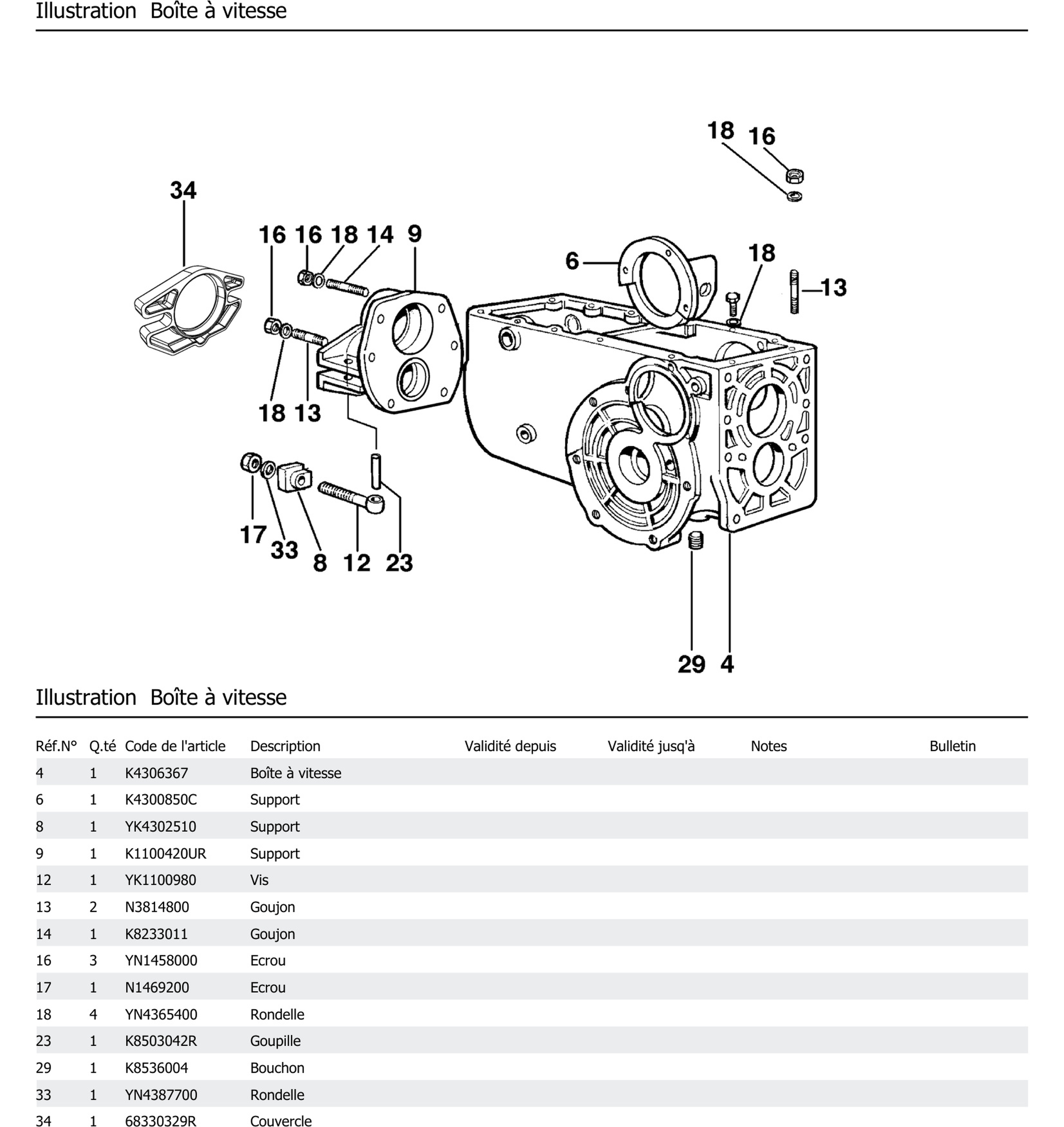 Illustration Boîte à vitesse

18 16
34
16 16 18 14 9
6
18
13
18 13
17 33 8 12 23
29 4

Illustration Boîte à vitesse

| Réf.N° | Q.té | Code de l'article | Description | Validité depuis | Validité jusq'à | Notes | Bulletin |
|---|---|---|---|---|---|---|---|
| 4 | 1 | K4306367 | Boîte à vitesse | | | | |
| 6 | 1 | K4300850C | Support | | | | |
| 8 | 1 | YK4302510 | Support | | | | |
| 9 | 1 | K1100420UR | Support | | | | |
| 12 | 1 | YK1100980 | Vis | | | | |
| 13 | 2 | N3814800 | Goujon | | | | |
| 14 | 1 | K8233011 | Goujon | | | | |
| 16 | 3 | YN1458000 | Ecrou | | | | |
| 17 | 1 | N1469200 | Ecrou | | | | |
| 18 | 4 | YN4365400 | Rondelle | | | | |
| 23 | 1 | K8503042R | Goupille | | | | |
| 29 | 1 | K8536004 | Bouchon | | | | |
| 33 | 1 | YN4387700 | Rondelle | | | | |
| 34 | 1 | 68330329R | Couvercle | | | | |